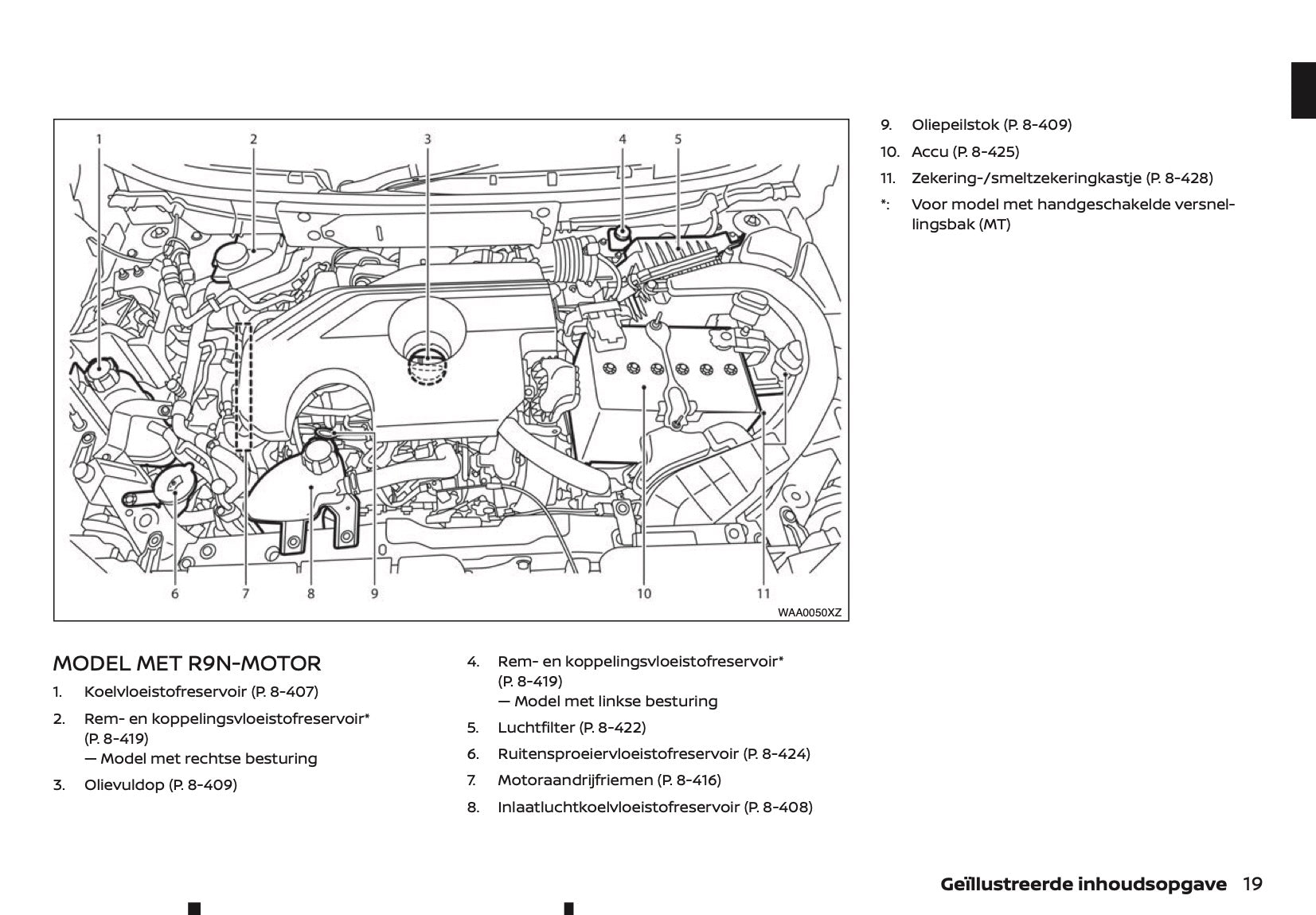 1 2 3 4 5

6 7 8 9 10 11

WAA0050XZ

MODEL MET R9N-MOTOR

1. Koelvloeistofreservoir (P. 8-407)
2. Rem- en koppelingsvloeistofreservoir* (P. 8-419)
— Model met rechtse besturing
3. Olievuldop (P. 8-409)
4. Rem- en koppelingsvloeistofreservoir* (P. 8-419)
— Model met linkse besturing
5. Luchtfilter (P. 8-422)
6. Ruitensproeiervloeistofreservoir (P. 8-424)
7. Motoraandrijfriemen (P. 8-416)
8. Inlaatluchtkoelvloeistofreservoir (P. 8-408)
9. Oliepeilstok (P. 8-409)
10. Accu (P. 8-425)
11. Zekering-/smeltzekeringkastje (P. 8-428)
*: Voor model met handgeschakelde versnellingsbak (MT)

Geïllustreerde inhoudsopgave 19