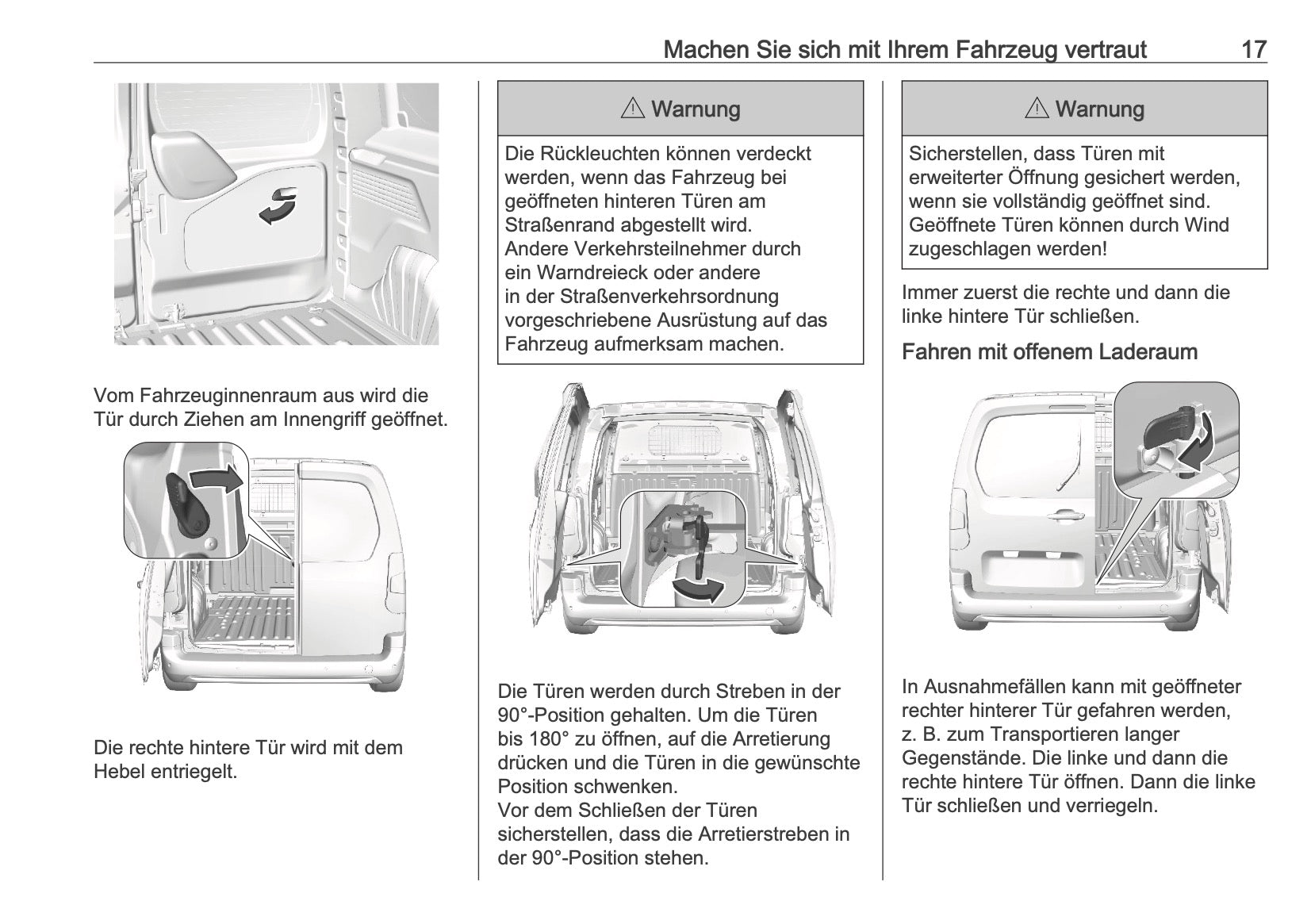 Machen Sie sich mit Ihrem Fahrzeug vertraut 17

Vom Fahrzeuginnenraum aus wird die Tür durch Ziehen am Innengriff geöffnet.

Die rechte hintere Tür wird mit dem Hebel entriegelt.

⚠ Warnung

Die Rückleuchten können verdeckt werden, wenn das Fahrzeug bei geöffneten hinteren Türen am Straßenrand abgestellt wird. Andere Verkehrsteilnehmer durch ein Warndreieck oder andere in der Straßenverkehrsordnung vorgeschriebene Ausrüstung auf das Fahrzeug aufmerksam machen.

Die Türen werden durch Streben in der 90°-Position gehalten. Um die Türen bis 180° zu öffnen, auf die Arretierung drücken und die Türen in die gewünschte Position schwenken.
Vor dem Schließen der Türen sicherstellen, dass die Arretierstreben in der 90°-Position stehen.

⚠ Warnung

Sicherstellen, dass Türen mit erweiterter Öffnung gesichert werden, wenn sie vollständig geöffnet sind. Geöffnete Türen können durch Wind zugeschlagen werden!

Immer zuerst die rechte und dann die linke hintere Tür schließen.

Fahren mit offenem Laderaum

In Ausnahmefällen kann mit geöffneter rechter hinterer Tür gefahren werden, z. B. zum Transportieren langer Gegenstände. Die linke und dann die rechte hintere Tür öffnen. Dann die linke Tür schließen und verriegeln.