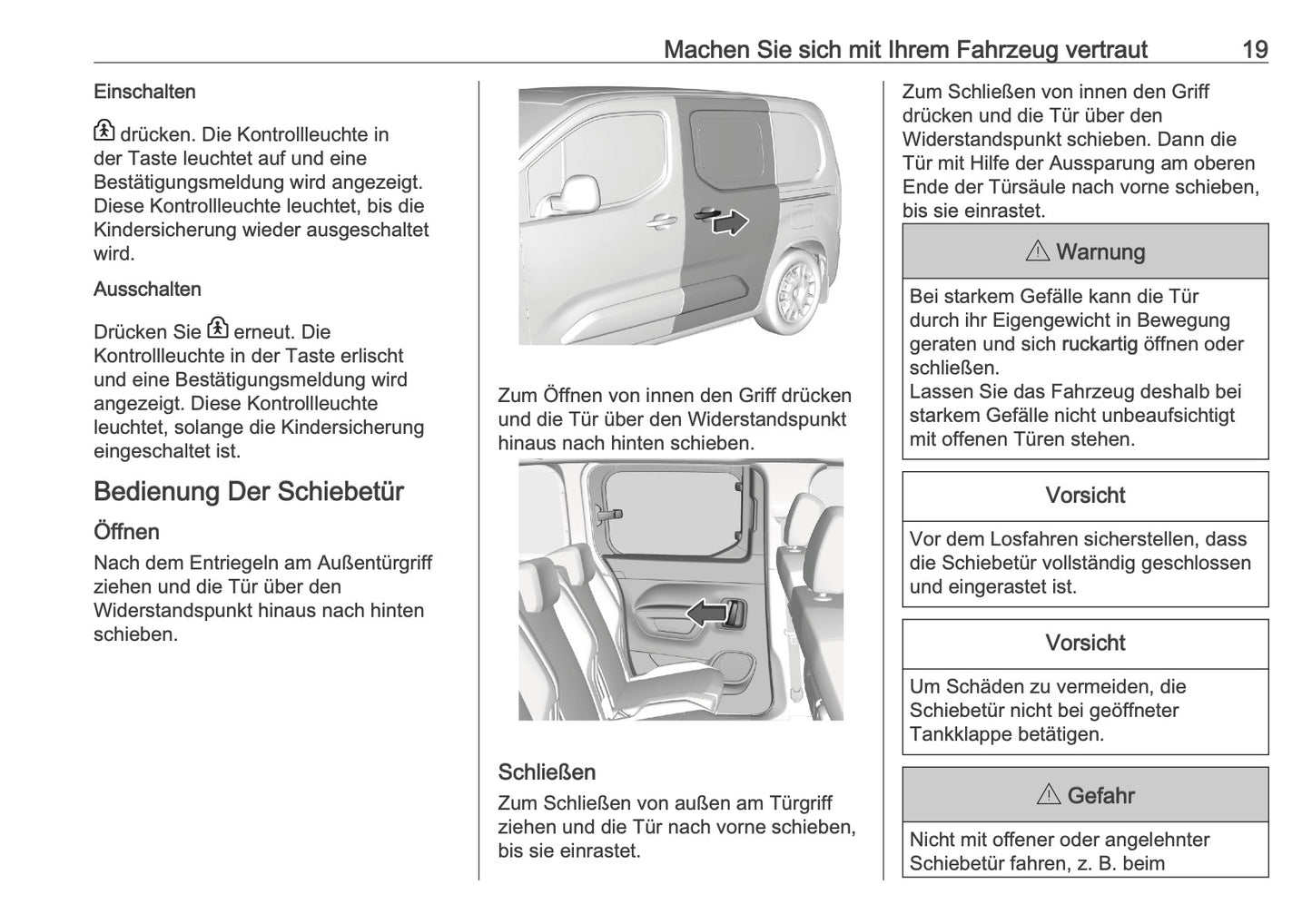 Machen Sie sich mit Ihrem Fahrzeug vertraut 19

Einschalten

drücken. Die Kontrollleuchte in der Taste leuchtet auf und eine Bestätigungsmeldung wird angezeigt. Diese Kontrollleuchte leuchtet, bis die Kindersicherung wieder ausgeschaltet wird.

Ausschalten

Drücken Sie erneut. Die Kontrollleuchte in der Taste erlischt und eine Bestätigungsmeldung wird angezeigt. Diese Kontrollleuchte leuchtet, solange die Kindersicherung eingeschaltet ist.

Bedienung Der Schiebetür

Öffnen

Nach dem Entriegeln am Außentürgriff ziehen und die Tür über den Widerstandspunkt hinaus nach hinten schieben.

Zum Öffnen von innen den Griff drücken und die Tür über den Widerstandspunkt hinaus nach hinten schieben.

Schließen

Zum Schließen von außen am Türgriff ziehen und die Tür nach vorne schieben, bis sie einrastet.

Zum Schließen von innen den Griff drücken und die Tür über den Widerstandspunkt schieben. Dann die Tür mit Hilfe der Aussparung am oberen Ende der Türsäule nach vorne schieben, bis sie einrastet.

⚠ Warnung

Bei starkem Gefälle kann die Tür durch ihr Eigengewicht in Bewegung geraten und sich ruckartig öffnen oder schließen.
Lassen Sie das Fahrzeug deshalb bei starkem Gefälle nicht unbeaufsichtigt mit offenen Türen stehen.

Vorsicht

Vor dem Losfahren sicherstellen, dass die Schiebetür vollständig geschlossen und eingerastet ist.

Vorsicht

Um Schäden zu vermeiden, die Schiebetür nicht bei geöffneter Tankklappe betätigen.

⚠ Gefahr

Nicht mit offener oder angelehnter Schiebetür fahren, z. B. beim