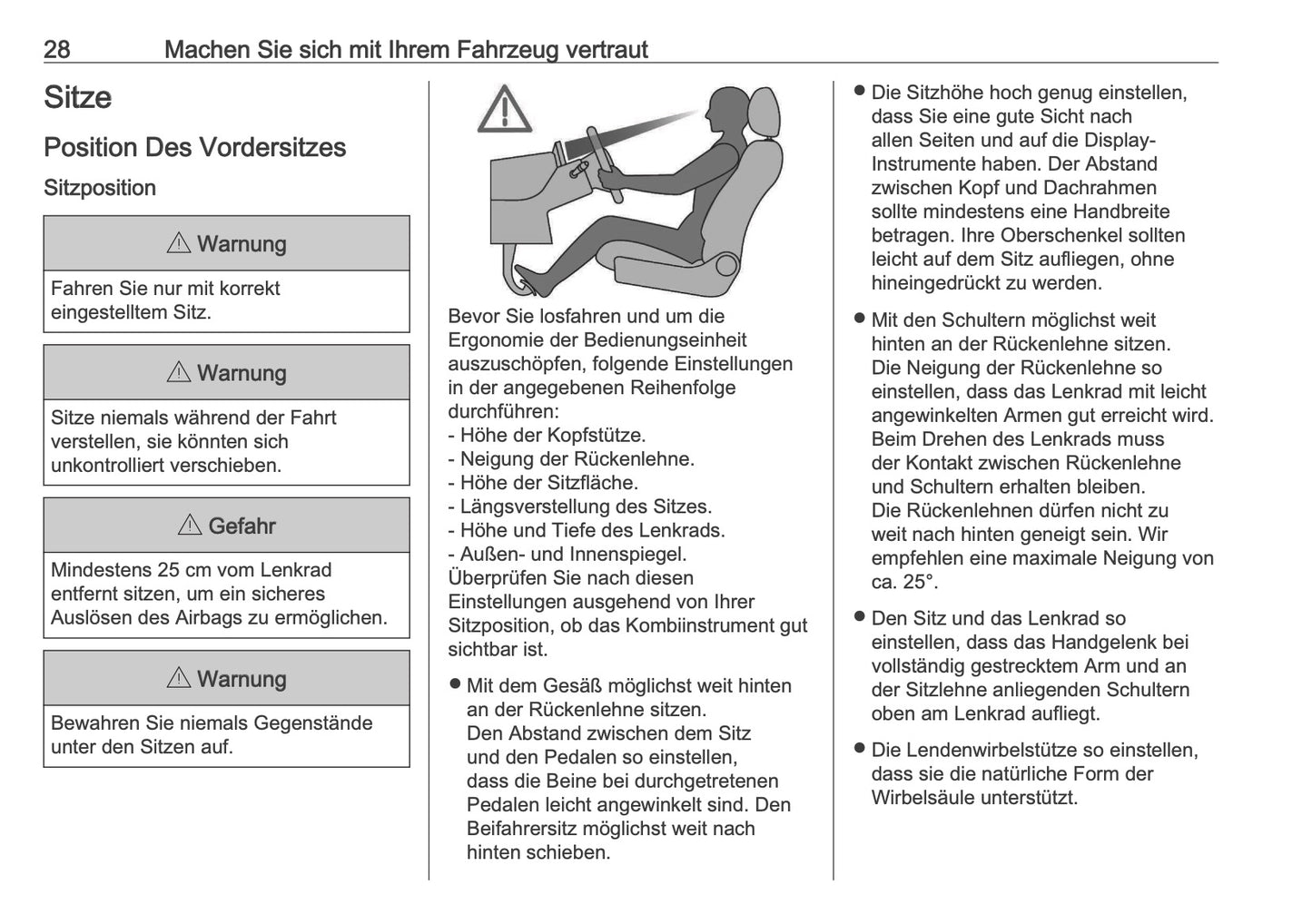 28 Machen Sie sich mit Ihrem Fahrzeug vertraut

Sitze

Position Des Vordersitzes

Sitzposition

⚠ Warnung

Fahren Sie nur mit korrekt eingestelltem Sitz.

⚠ Warnung

Sitze niemals während der Fahrt verstellen, sie könnten sich unkontrolliert verschieben.

⚠ Gefahr

Mindestens 25 cm vom Lenkrad entfernt sitzen, um ein sicheres Auslösen des Airbags zu ermöglichen.

⚠ Warnung

Bewahren Sie niemals Gegenstände unter den Sitzen auf.

Bevor Sie losfahren und um die Ergonomie der Bedienungseinheit auszuschöpfen, folgende Einstellungen in der angegebenen Reihenfolge durchführen:
- Höhe der Kopfstütze.
- Neigung der Rückenlehne.
- Höhe der Sitzfläche.
- Längsverstellung des Sitzes.
- Höhe und Tiefe des Lenkrads.
- Außen- und Innenspiegel.
Überprüfen Sie nach diesen Einstellungen ausgehend von Ihrer Sitzposition, ob das Kombiinstrument gut sichtbar ist.

● Mit dem Gesäß möglichst weit hinten an der Rückenlehne sitzen. Den Abstand zwischen dem Sitz und den Pedalen so einstellen, dass die Beine bei durchgetretenen Pedalen leicht angewinkelt sind. Den Beifahrersitz möglichst weit nach hinten schieben.

● Die Sitzhöhe hoch genug einstellen, dass Sie eine gute Sicht nach allen Seiten und auf die Display-Instrumente haben. Der Abstand zwischen Kopf und Dachrahmen sollte mindestens eine Handbreite betragen. Ihre Oberschenkel sollten leicht auf dem Sitz aufliegen, ohne hineingedrückt zu werden.

● Mit den Schultern möglichst weit hinten an der Rückenlehne sitzen. Die Neigung der Rückenlehne so einstellen, dass das Lenkrad mit leicht angewinkelten Armen gut erreicht wird. Beim Drehen des Lenkrads muss der Kontakt zwischen Rückenlehne und Schultern erhalten bleiben. Die Rückenlehnen dürfen nicht zu weit nach hinten geneigt sein. Wir empfehlen eine maximale Neigung von ca. 25°.

● Den Sitz und das Lenkrad so einstellen, dass das Handgelenk bei vollständig gestrecktem Arm und an der Sitzlehne anliegenden Schultern oben am Lenkrad aufliegt.

● Die Lendenwirbelstütze so einstellen, dass sie die natürliche Form der Wirbelsäule unterstützt.