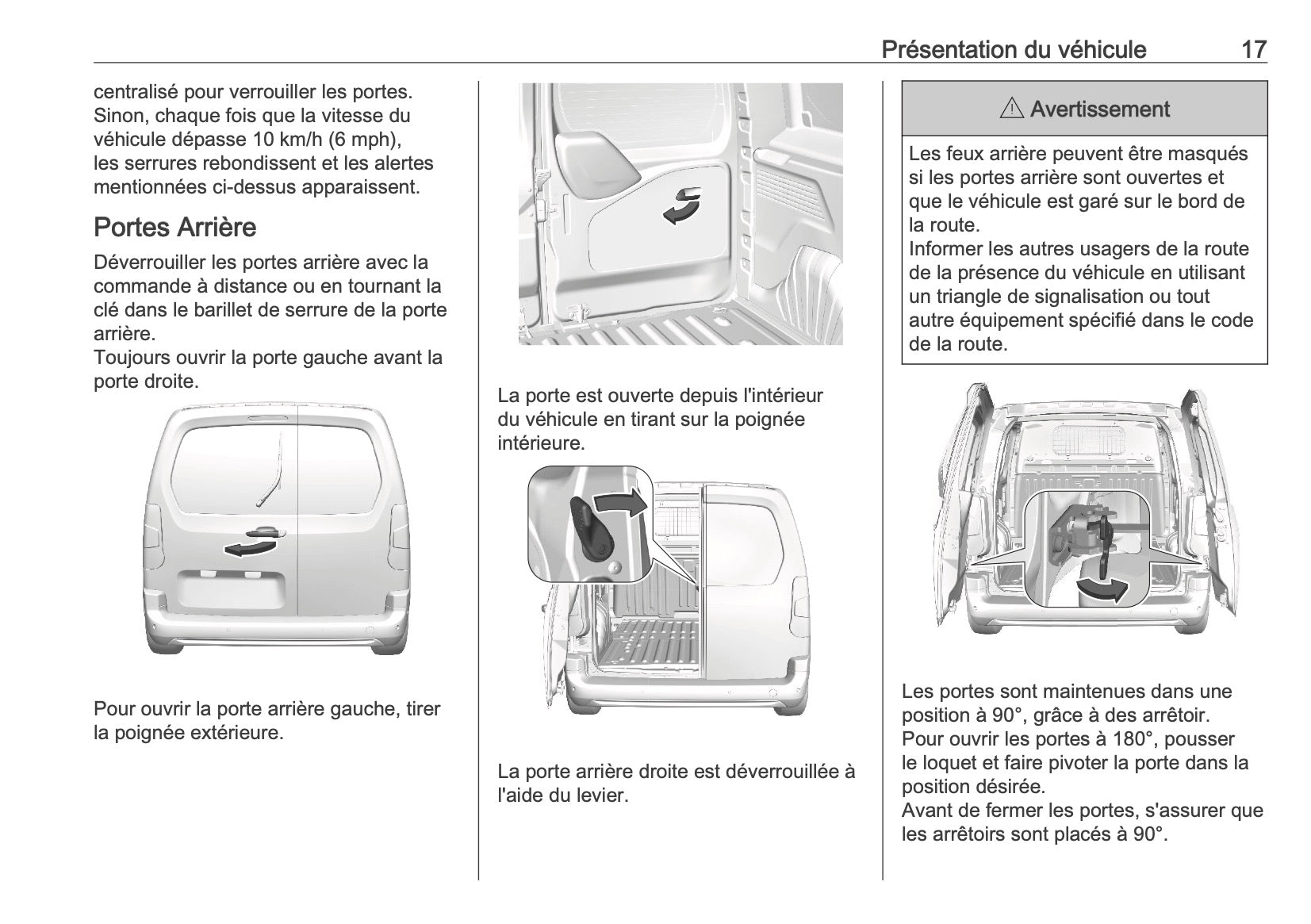 Présentation du véhicule 17

centralisé pour verrouiller les portes. Sinon, chaque fois que la vitesse du véhicule dépasse 10 km/h (6 mph), les serrures rebondissent et les alertes mentionnées ci-dessus apparaissent.

Portes Arrière

Déverrouiller les portes arrière avec la commande à distance ou en tournant la clé dans le barillet de serrure de la porte arrière.
Toujours ouvrir la porte gauche avant la porte droite.

Pour ouvrir la porte arrière gauche, tirer la poignée extérieure.

La porte est ouverte depuis l'intérieur du véhicule en tirant sur la poignée intérieure.

La porte arrière droite est déverrouillée à l'aide du levier.

⚠ Avertissement

Les feux arrière peuvent être masqués si les portes arrière sont ouvertes et que le véhicule est garé sur le bord de la route.
Informer les autres usagers de la route de la présence du véhicule en utilisant un triangle de signalisation ou tout autre équipement spécifié dans le code de la route.

Les portes sont maintenues dans une position à 90°, grâce à des arrêtoir. Pour ouvrir les portes à 180°, pousser le loquet et faire pivoter la porte dans la position désirée.
Avant de fermer les portes, s'assurer que les arrêtoirs sont placés à 90°.