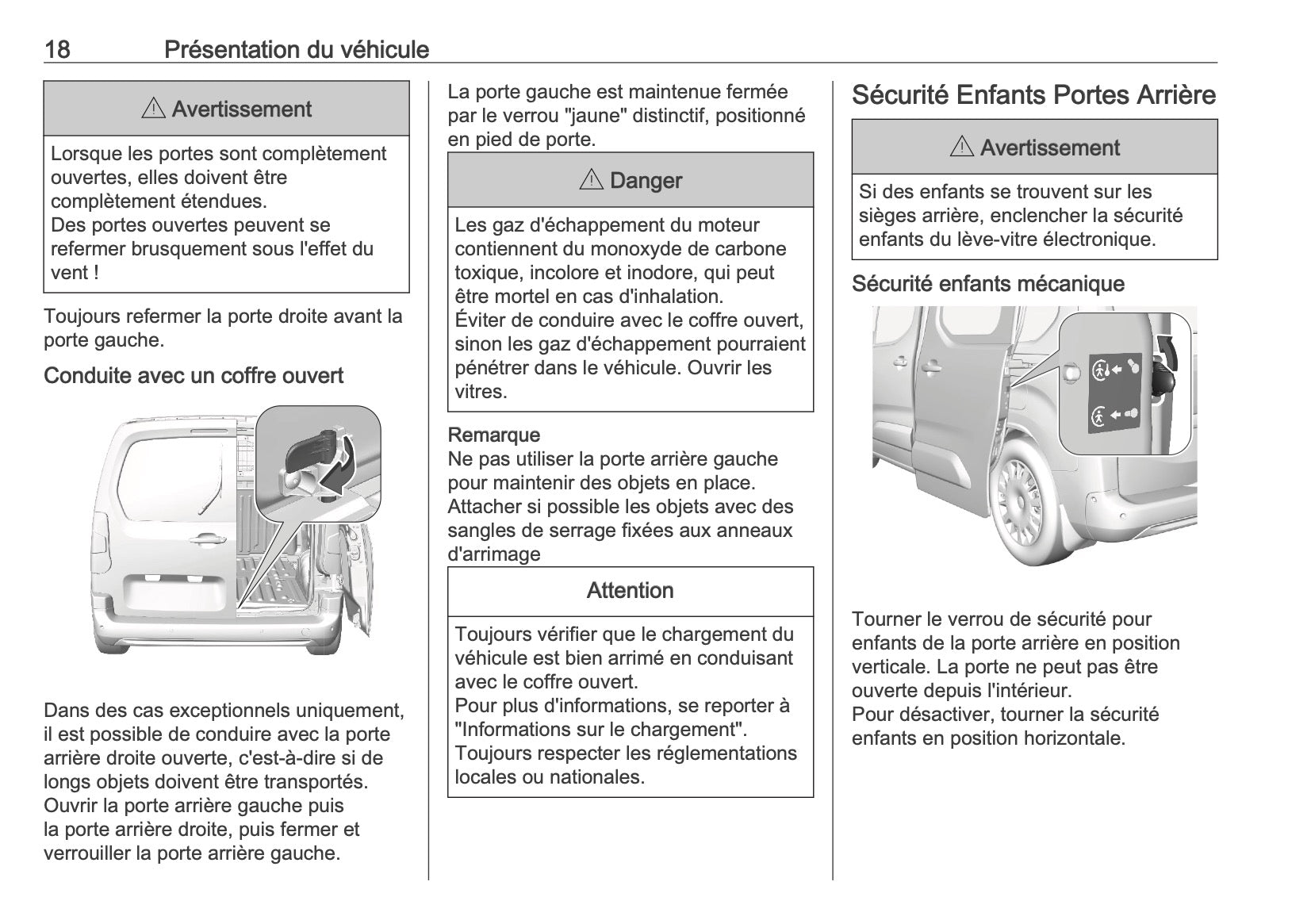 18 Présentation du véhicule

⚠ Avertissement

Lorsque les portes sont complètement ouvertes, elles doivent être complètement étendues.
Des portes ouvertes peuvent se refermer brusquement sous l'effet du vent !

Toujours refermer la porte droite avant la porte gauche.

Conduite avec un coffre ouvert

Dans des cas exceptionnels uniquement, il est possible de conduire avec la porte arrière droite ouverte, c'est-à-dire si de longs objets doivent être transportés. Ouvrir la porte arrière gauche puis la porte arrière droite, puis fermer et verrouiller la porte arrière gauche.

La porte gauche est maintenue fermée par le verrou "jaune" distinctif, positionné en pied de porte.

⚠ Danger

Les gaz d'échappement du moteur contiennent du monoxyde de carbone toxique, incolore et inodore, qui peut être mortel en cas d'inhalation.
Éviter de conduire avec le coffre ouvert, sinon les gaz d'échappement pourraient pénétrer dans le véhicule. Ouvrir les vitres.

Remarque
Ne pas utiliser la porte arrière gauche pour maintenir des objets en place. Attacher si possible les objets avec des sangles de serrage fixées aux anneaux d'arrimage

Attention

Toujours vérifier que le chargement du véhicule est bien arrimé en conduisant avec le coffre ouvert.
Pour plus d'informations, se reporter à "Informations sur le chargement".
Toujours respecter les réglementations locales ou nationales.

Sécurité Enfants Portes Arrière

⚠ Avertissement

Si des enfants se trouvent sur les sièges arrière, enclencher la sécurité enfants du lève-vitre électronique.

Sécurité enfants mécanique

Tourner le verrou de sécurité pour enfants de la porte arrière en position verticale. La porte ne peut pas être ouverte depuis l'intérieur.
Pour désactiver, tourner la sécurité enfants en position horizontale.