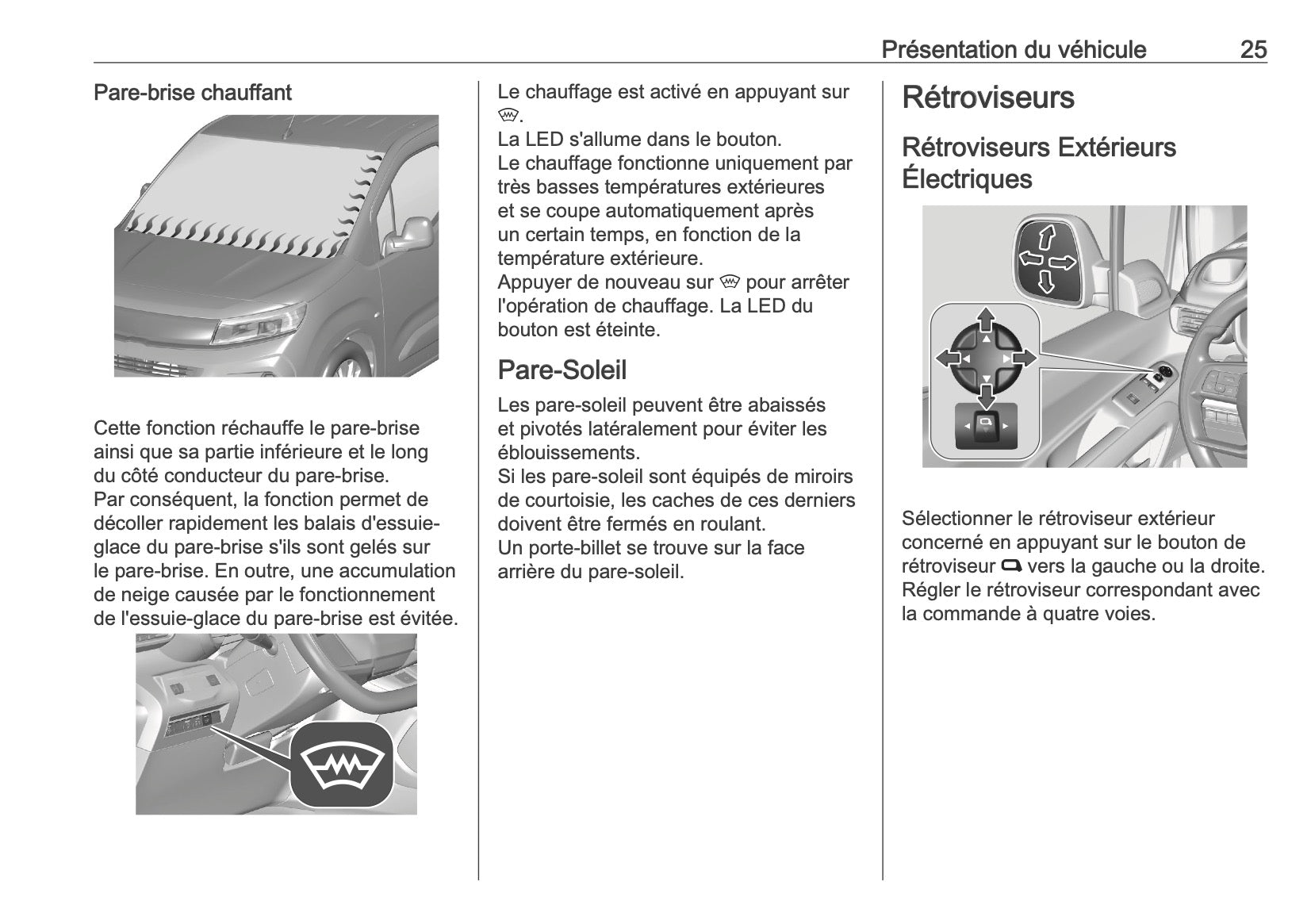 Présentation du véhicule 25

Pare-brise chauffant

Cette fonction réchauffe le pare-brise ainsi que sa partie inférieure et le long du côté conducteur du pare-brise.
Par conséquent, la fonction permet de décoller rapidement les balais d'essuie-glace du pare-brise s'ils sont gelés sur le pare-brise. En outre, une accumulation de neige causée par le fonctionnement de l'essuie-glace du pare-brise est évitée.

Le chauffage est activé en appuyant sur .
La LED s'allume dans le bouton.
Le chauffage fonctionne uniquement par très basses températures extérieures et se coupe automatiquement après un certain temps, en fonction de la température extérieure.
Appuyer de nouveau sur  pour arrêter l'opération de chauffage. La LED du bouton est éteinte.

Pare-Soleil

Les pare-soleil peuvent être abaissés et pivotés latéralement pour éviter les éblouissements.
Si les pare-soleil sont équipés de miroirs de courtoisie, les caches de ces derniers doivent être fermés en roulant.
Un porte-billet se trouve sur la face arrière du pare-soleil.

Rétroviseurs

Rétroviseurs Extérieurs Électriques

Sélectionner le rétroviseur extérieur concerné en appuyant sur le bouton de rétroviseur  vers la gauche ou la droite.
Régler le rétroviseur correspondant avec la commande à quatre voies.