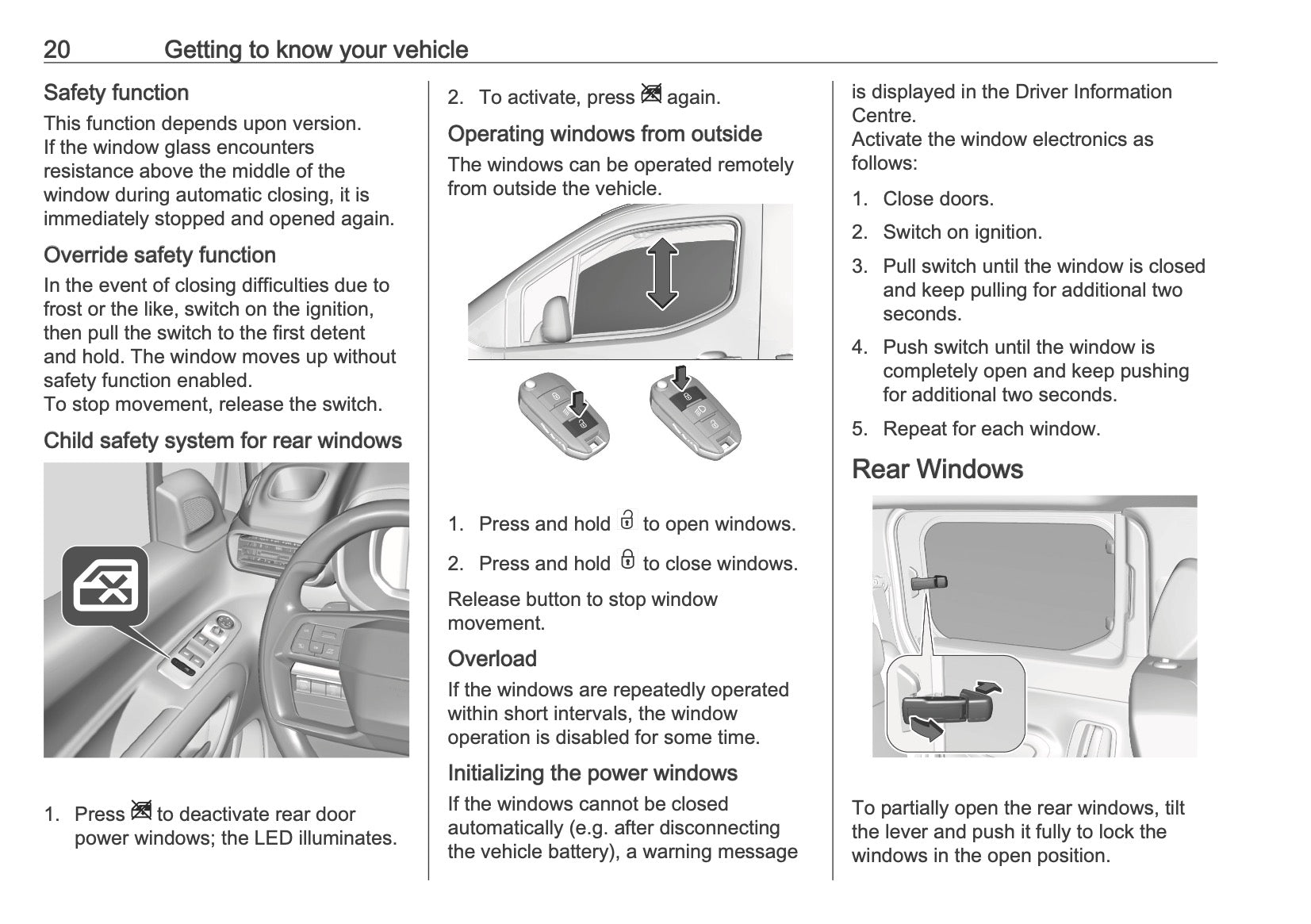 20 Getting to know your vehicle

Safety function
This function depends upon version. If the window glass encounters resistance above the middle of the window during automatic closing, it is immediately stopped and opened again.

Override safety function
In the event of closing difficulties due to frost or the like, switch on the ignition, then pull the switch to the first detent and hold. The window moves up without safety function enabled.
To stop movement, release the switch.

Child safety system for rear windows

1. Press to deactivate rear door power windows; the LED illuminates.

2. To activate, press again.

Operating windows from outside
The windows can be operated remotely from outside the vehicle.

1. Press and hold to open windows.

2. Press and hold to close windows.

Release button to stop window movement.

Overload
If the windows are repeatedly operated within short intervals, the window operation is disabled for some time.

Initializing the power windows
If the windows cannot be closed automatically (e.g. after disconnecting the vehicle battery), a warning message is displayed in the Driver Information Centre.
Activate the window electronics as follows:

1. Close doors.

2. Switch on ignition.

3. Pull switch until the window is closed and keep pulling for additional two seconds.

4. Push switch until the window is completely open and keep pushing for additional two seconds.

5. Repeat for each window.

Rear Windows

To partially open the rear windows, tilt the lever and push it fully to lock the windows in the open position.