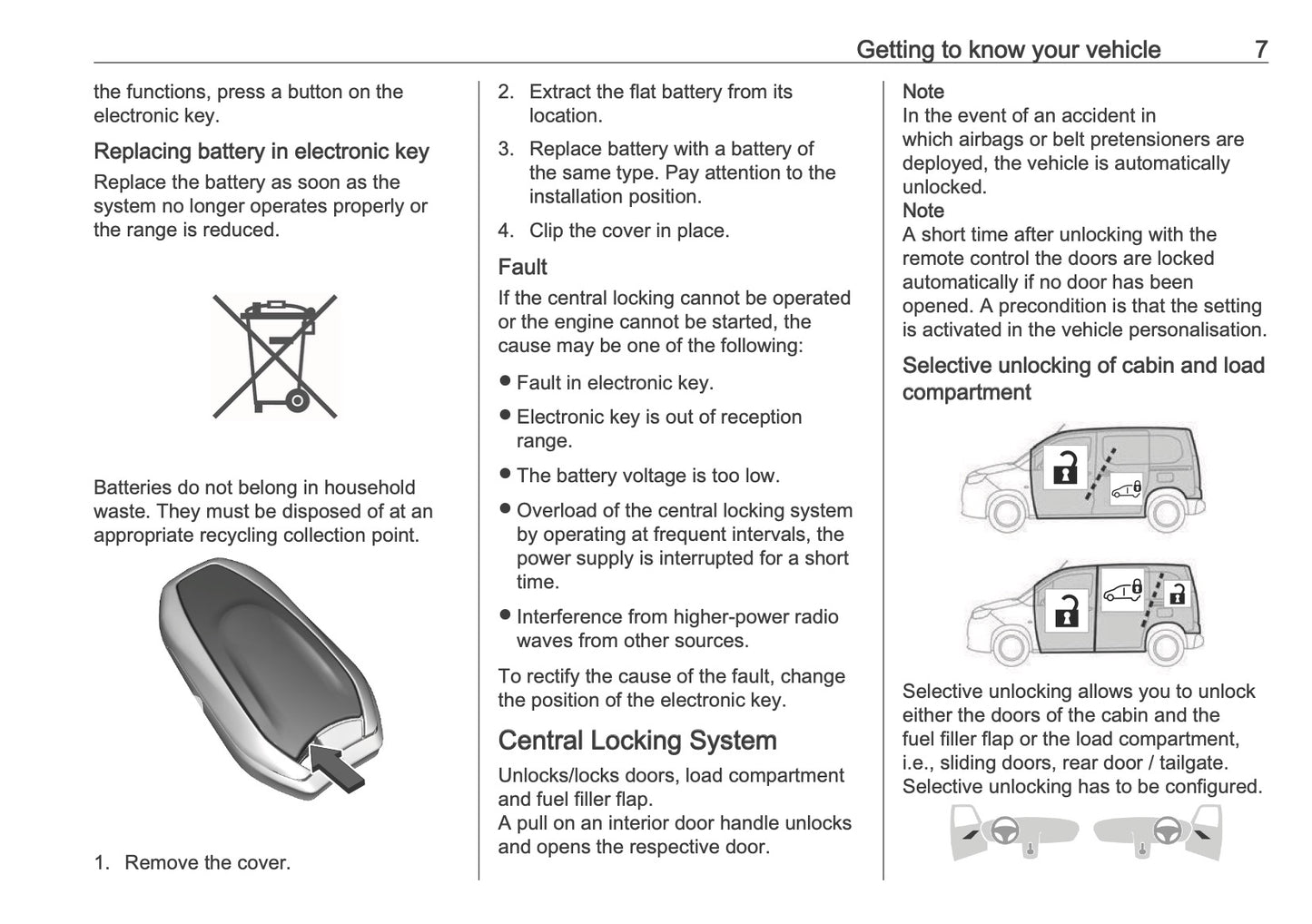 Getting to know your vehicle 7

the functions, press a button on the electronic key.

Replacing battery in electronic key

Replace the battery as soon as the system no longer operates properly or the range is reduced.

Batteries do not belong in household waste. They must be disposed of at an appropriate recycling collection point.

1. Remove the cover.

2. Extract the flat battery from its location.

3. Replace battery with a battery of the same type. Pay attention to the installation position.

4. Clip the cover in place.

Fault

If the central locking cannot be operated or the engine cannot be started, the cause may be one of the following:

● Fault in electronic key.

● Electronic key is out of reception range.

● The battery voltage is too low.

● Overload of the central locking system by operating at frequent intervals, the power supply is interrupted for a short time.

● Interference from higher-power radio waves from other sources.

To rectify the cause of the fault, change the position of the electronic key.

Central Locking System

Unlocks/locks doors, load compartment and fuel filler flap.
A pull on an interior door handle unlocks and opens the respective door.

Note
In the event of an accident in which airbags or belt pretensioners are deployed, the vehicle is automatically unlocked.

Note
A short time after unlocking with the remote control the doors are locked automatically if no door has been opened. A precondition is that the setting is activated in the vehicle personalisation.

Selective unlocking of cabin and load compartment

Selective unlocking allows you to unlock either the doors of the cabin and the fuel filler flap or the load compartment, i.e., sliding doors, rear door / tailgate. Selective unlocking has to be configured.