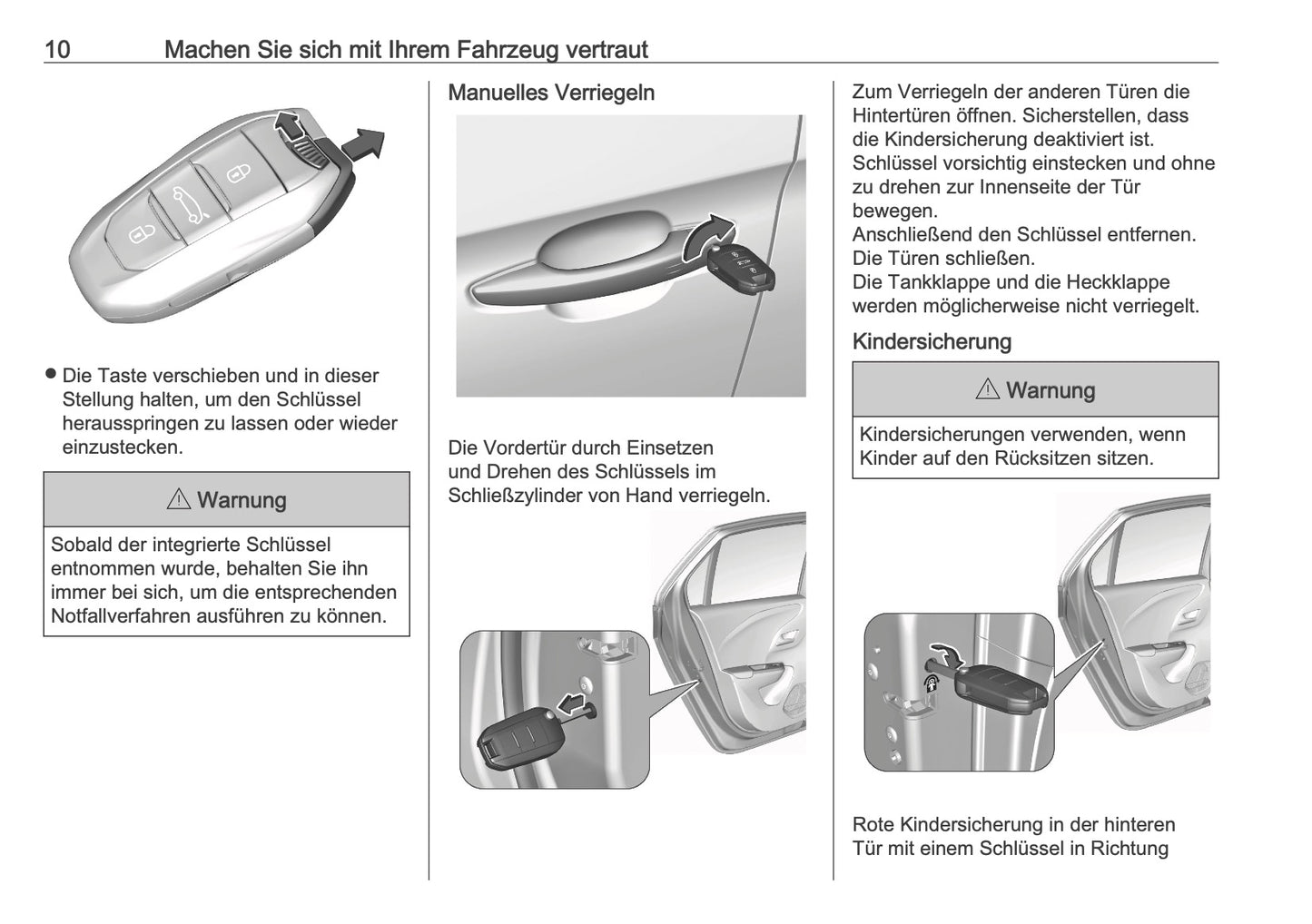 10 Machen Sie sich mit Ihrem Fahrzeug vertraut

● Die Taste verschieben und in dieser Stellung halten, um den Schlüssel herausspringen zu lassen oder wieder einzustecken.

⚠ Warnung

Sobald der integrierte Schlüssel entnommen wurde, behalten Sie ihn immer bei sich, um die entsprechenden Notfallverfahren ausführen zu können.

Manuelles Verriegeln

Die Vordertür durch Einsetzen und Drehen des Schlüssels im Schließzylinder von Hand verriegeln.

Zum Verriegeln der anderen Türen die Hintertüren öffnen. Sicherstellen, dass die Kindersicherung deaktiviert ist. Schlüssel vorsichtig einstecken und ohne zu drehen zur Innenseite der Tür bewegen.
Anschließend den Schlüssel entfernen.
Die Türen schließen.
Die Tankklappe und die Heckklappe werden möglicherweise nicht verriegelt.

Kindersicherung

⚠ Warnung

Kindersicherungen verwenden, wenn Kinder auf den Rücksitzen sitzen.

Rote Kindersicherung in der hinteren Tür mit einem Schlüssel in Richtung