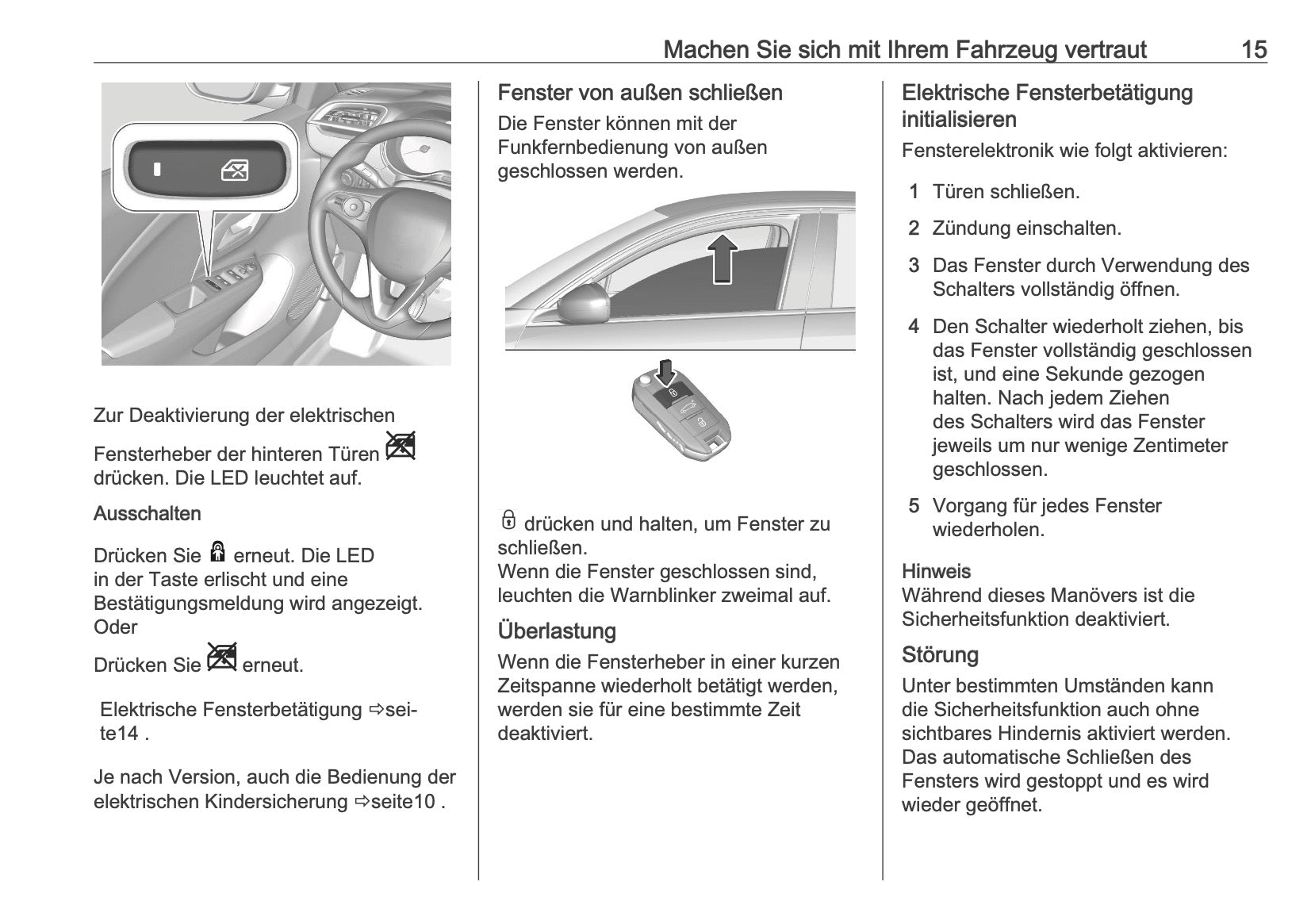 Machen Sie sich mit Ihrem Fahrzeug vertraut 15

Zur Deaktivierung der elektrischen Fensterheber der hinteren Türen drücken. Die LED leuchtet auf.

Ausschalten

Drücken Sie erneut. Die LED in der Taste erlischt und eine Bestätigungsmeldung wird angezeigt. Oder

Drücken Sie erneut.

Elektrische Fensterbetätigung ⇨seite14 .

Je nach Version, auch die Bedienung der elektrischen Kindersicherung ⇨seite10 .

Fenster von außen schließen

Die Fenster können mit der Funkfernbedienung von außen geschlossen werden.

drücken und halten, um Fenster zu schließen.
Wenn die Fenster geschlossen sind, leuchten die Warnblinker zweimal auf.

Überlastung

Wenn die Fensterheber in einer kurzen Zeitspanne wiederholt betätigt werden, werden sie für eine bestimmte Zeit deaktiviert.

Elektrische Fensterbetätigung initialisieren

Fensterelektronik wie folgt aktivieren:

1 Türen schließen.

2 Zündung einschalten.

3 Das Fenster durch Verwendung des Schalters vollständig öffnen.

4 Den Schalter wiederholt ziehen, bis das Fenster vollständig geschlossen ist, und eine Sekunde gezogen halten. Nach jedem Ziehen des Schalters wird das Fenster jeweils um nur wenige Zentimeter geschlossen.

5 Vorgang für jedes Fenster wiederholen.

Hinweis
Während dieses Manövers ist die Sicherheitsfunktion deaktiviert.

Störung

Unter bestimmten Umständen kann die Sicherheitsfunktion auch ohne sichtbares Hindernis aktiviert werden. Das automatische Schließen des Fensters wird gestoppt und es wird wieder geöffnet.