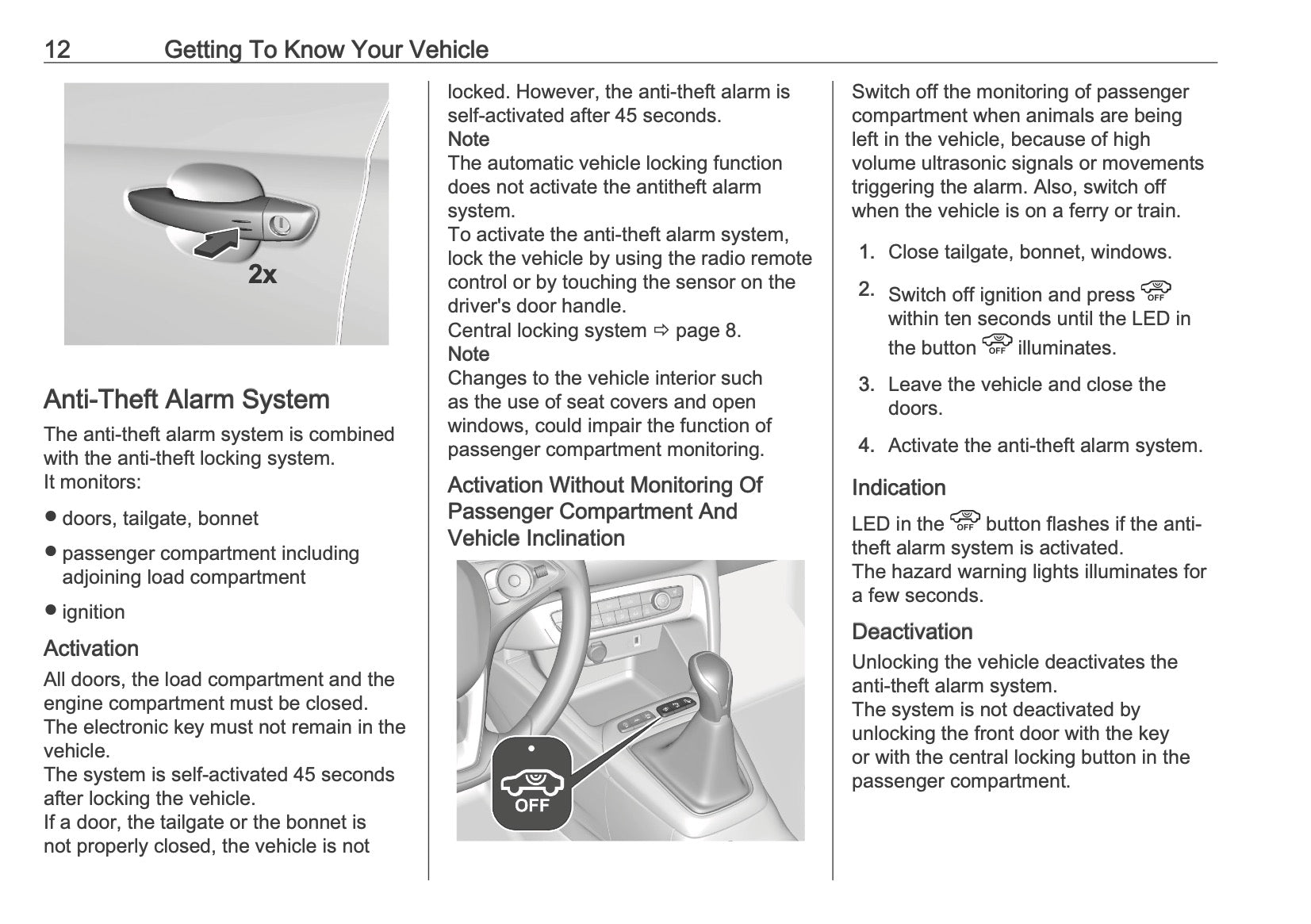 12 Getting To Know Your Vehicle

2x

Anti-Theft Alarm System

The anti-theft alarm system is combined with the anti-theft locking system.
It monitors:

● doors, tailgate, bonnet

● passenger compartment including adjoining load compartment

● ignition

Activation

All doors, the load compartment and the engine compartment must be closed.
The electronic key must not remain in the vehicle.
The system is self-activated 45 seconds after locking the vehicle.
If a door, the tailgate or the bonnet is not properly closed, the vehicle is not locked. However, the anti-theft alarm is self-activated after 45 seconds.

Note
The automatic vehicle locking function does not activate the antitheft alarm system.
To activate the anti-theft alarm system, lock the vehicle by using the radio remote control or by touching the sensor on the driver's door handle.
Central locking system ⇨ page 8.

Note
Changes to the vehicle interior such as the use of seat covers and open windows, could impair the function of passenger compartment monitoring.

Activation Without Monitoring Of Passenger Compartment And Vehicle Inclination

OFF

Switch off the monitoring of passenger compartment when animals are being left in the vehicle, because of high volume ultrasonic signals or movements triggering the alarm. Also, switch off when the vehicle is on a ferry or train.

1. Close tailgate, bonnet, windows.

2. Switch off ignition and press OFF within ten seconds until the LED in the button OFF illuminates.

3. Leave the vehicle and close the doors.

4. Activate the anti-theft alarm system.

Indication

LED in the OFF button flashes if the anti-theft alarm system is activated.
The hazard warning lights illuminates for a few seconds.

Deactivation

Unlocking the vehicle deactivates the anti-theft alarm system.
The system is not deactivated by unlocking the front door with the key or with the central locking button in the passenger compartment.