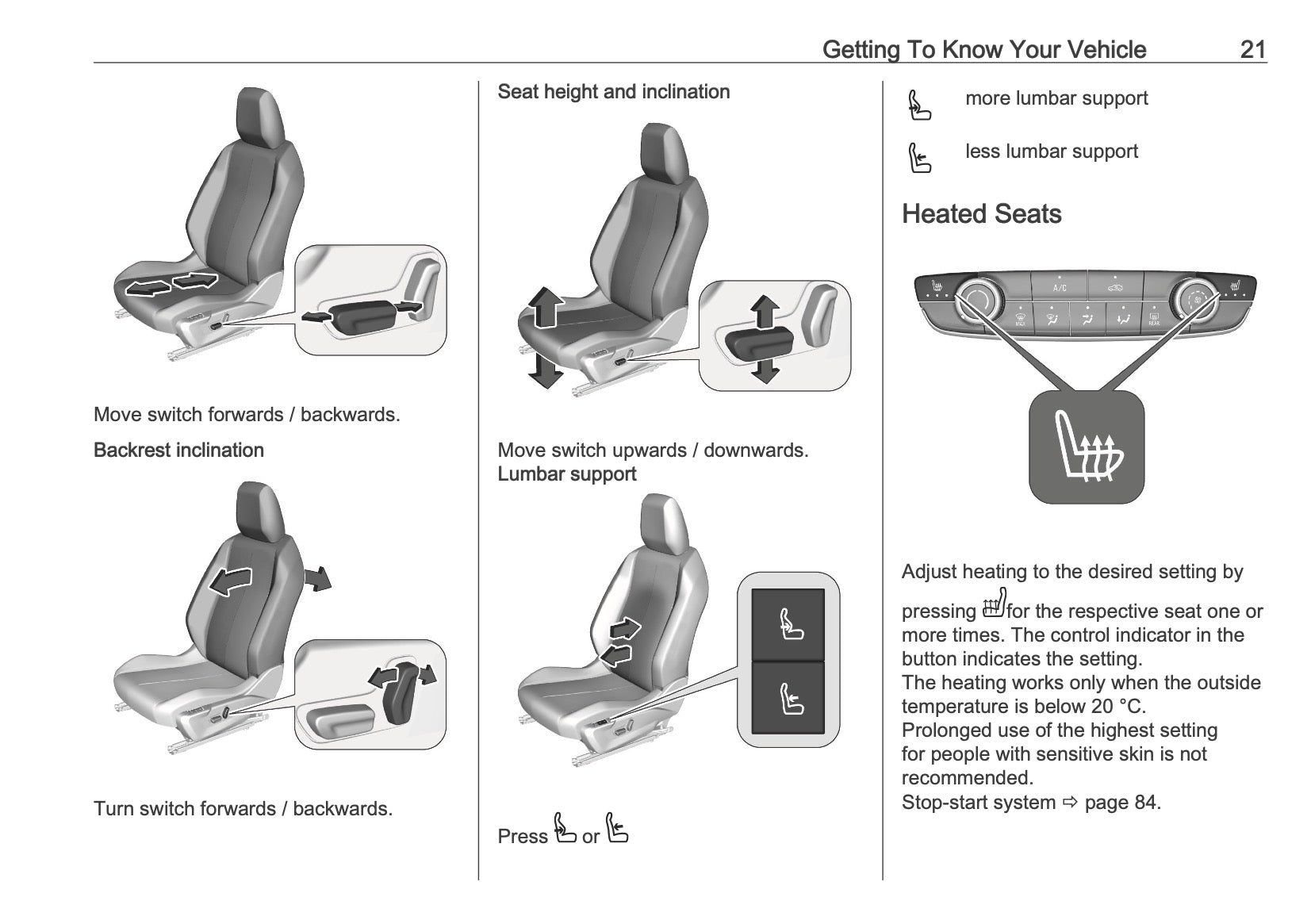 Getting To Know Your Vehicle 21

Move switch forwards / backwards.

Backrest inclination

Turn switch forwards / backwards.

Seat height and inclination

Move switch upwards / downwards.

Lumbar support

Press or

more lumbar support

less lumbar support

Heated Seats

A/C

MAX

REAR

Adjust heating to the desired setting by pressing for the respective seat one or more times. The control indicator in the button indicates the setting.
The heating works only when the outside temperature is below 20 °C.
Prolonged use of the highest setting for people with sensitive skin is not recommended.
Stop-start system ⇨ page 84.