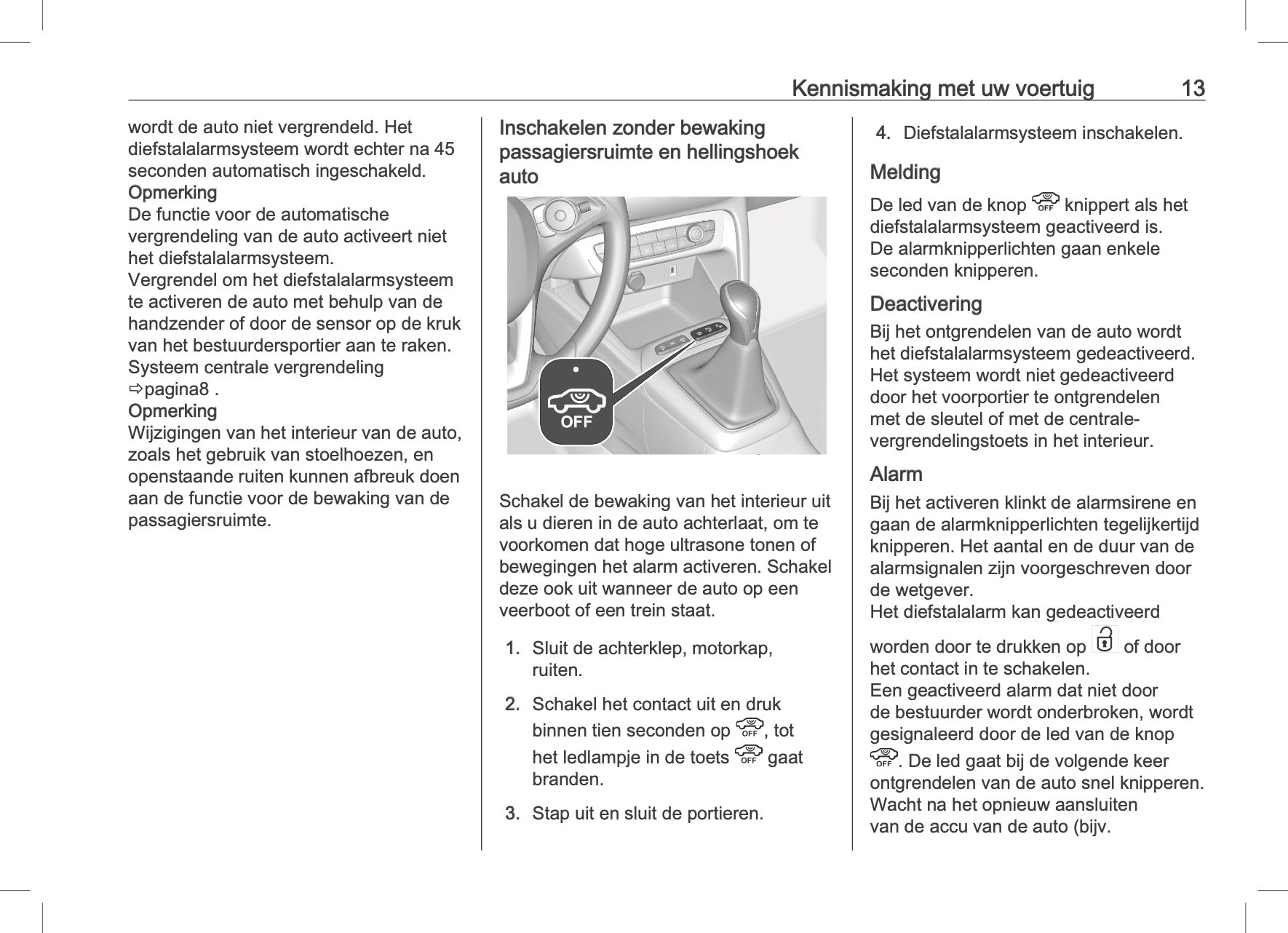 Kennismaking met uw voertuig 13

wordt de auto niet vergrendeld. Het diefstalalarmsysteem wordt echter na 45 seconden automatisch ingeschakeld.
Opmerking
De functie voor de automatische vergrendeling van de auto activeert niet het diefstalalarmsysteem.
Vergrendel om het diefstalalarmsysteem te activeren de auto met behulp van de handzender of door de sensor op de kruk van het bestuurdersportier aan te raken.
Systeem centrale vergrendeling ⇨pagina8 .
Opmerking
Wijzigingen van het interieur van de auto, zoals het gebruik van stoelhoezen, en openstaande ruiten kunnen afbreuk doen aan de functie voor de bewaking van de passagiersruimte.

Inschakelen zonder bewaking passagiersruimte en hellingshoek auto

OFF

Schakel de bewaking van het interieur uit als u dieren in de auto achterlaat, om te voorkomen dat hoge ultrasone tonen of bewegingen het alarm activeren. Schakel deze ook uit wanneer de auto op een veerboot of een trein staat.

1. Sluit de achterklep, motorkap, ruiten.
2. Schakel het contact uit en druk binnen tien seconden op OFF, tot het ledlampje in de toets OFF gaat branden.
3. Stap uit en sluit de portieren.
4. Diefstalalarmsysteem inschakelen.

Melding
De led van de knop OFF knippert als het diefstalalarmsysteem geactiveerd is.
De alarmknipperlichten gaan enkele seconden knipperen.

Deactivering
Bij het ontgrendelen van de auto wordt het diefstalalarmsysteem gedeactiveerd.
Het systeem wordt niet gedeactiveerd door het voorportier te ontgrendelen met de sleutel of met de centrale-vergrendelingstoets in het interieur.

Alarm
Bij het activeren klinkt de alarmsirene en gaan de alarmknipperlichten tegelijkertijd knipperen. Het aantal en de duur van de alarmsignalen zijn voorgeschreven door de wetgever.
Het diefstalalarm kan gedeactiveerd worden door te drukken op of door het contact in te schakelen.
Een geactiveerd alarm dat niet door de bestuurder wordt onderbroken, wordt gesignaleerd door de led van de knop OFF. De led gaat bij de volgende keer ontgrendelen van de auto snel knipperen.
Wacht na het opnieuw aansluiten van de accu van de auto (bijv.