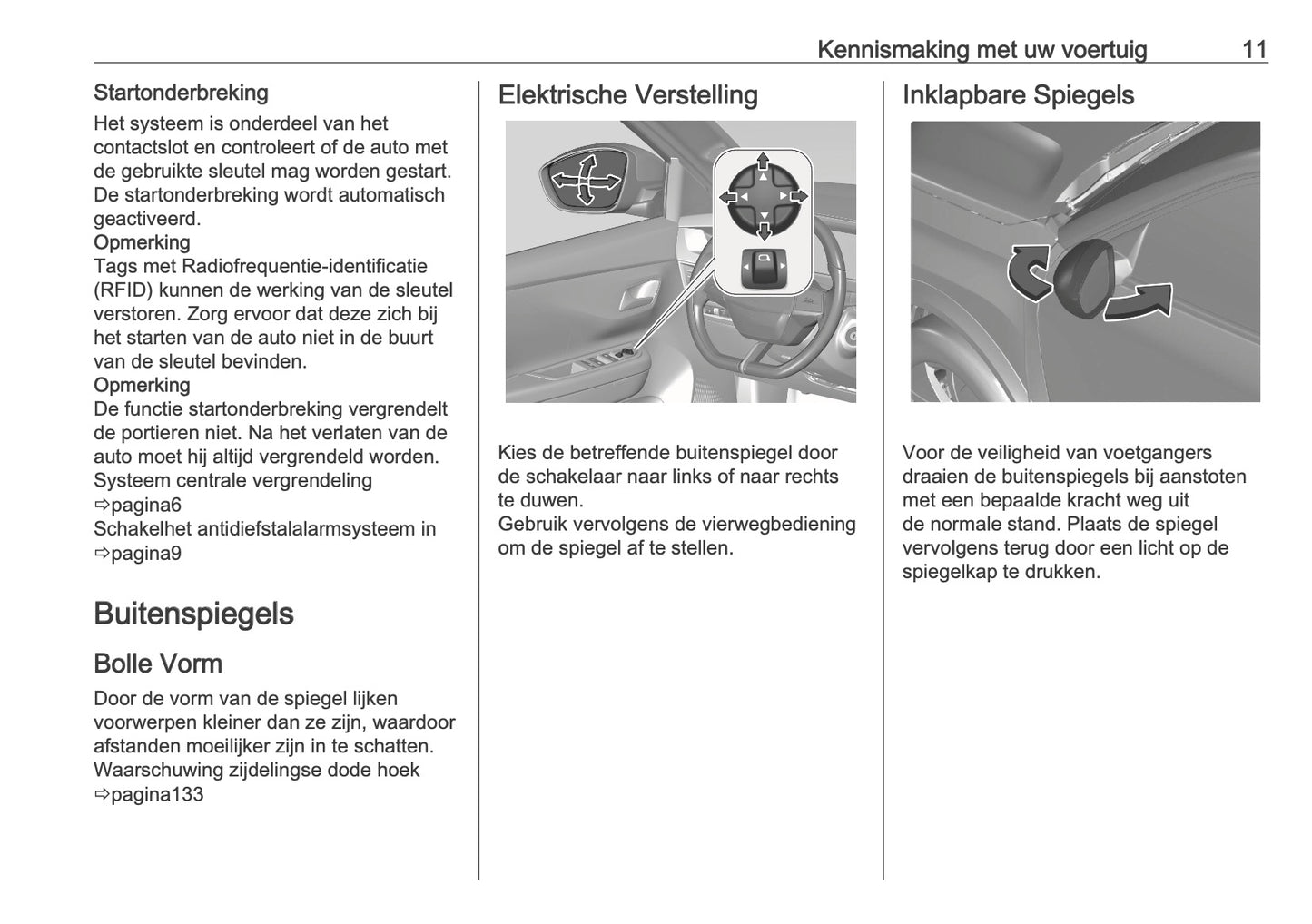 Kennismaking met uw voertuig 11

Startonderbreking
Het systeem is onderdeel van het contactslot en controleert of de auto met de gebruikte sleutel mag worden gestart. De startonderbreking wordt automatisch geactiveerd.
Opmerking
Tags met Radiofrequentie-identificatie (RFID) kunnen de werking van de sleutel verstoren. Zorg ervoor dat deze zich bij het starten van de auto niet in de buurt van de sleutel bevinden.
Opmerking
De functie startonderbreking vergrendelt de portieren niet. Na het verlaten van de auto moet hij altijd vergrendeld worden.
Systeem centrale vergrendeling ⇨pagina6
Schakelhet antidiefstalalarmsysteem in ⇨pagina9

Buitenspiegels

Bolle Vorm
Door de vorm van de spiegel lijken voorwerpen kleiner dan ze zijn, waardoor afstanden moeilijker zijn in te schatten.
Waarschuwing zijdelingse dode hoek ⇨pagina133

Elektrische Verstelling

Kies de betreffende buitenspiegel door de schakelaar naar links of naar rechts te duwen.
Gebruik vervolgens de vierwegbediening om de spiegel af te stellen.

Inklapbare Spiegels

Voor de veiligheid van voetgangers draaien de buitenspiegels bij aanstoten met een bepaalde kracht weg uit de normale stand. Plaats de spiegel vervolgens terug door een licht op de spiegelkap te drukken.