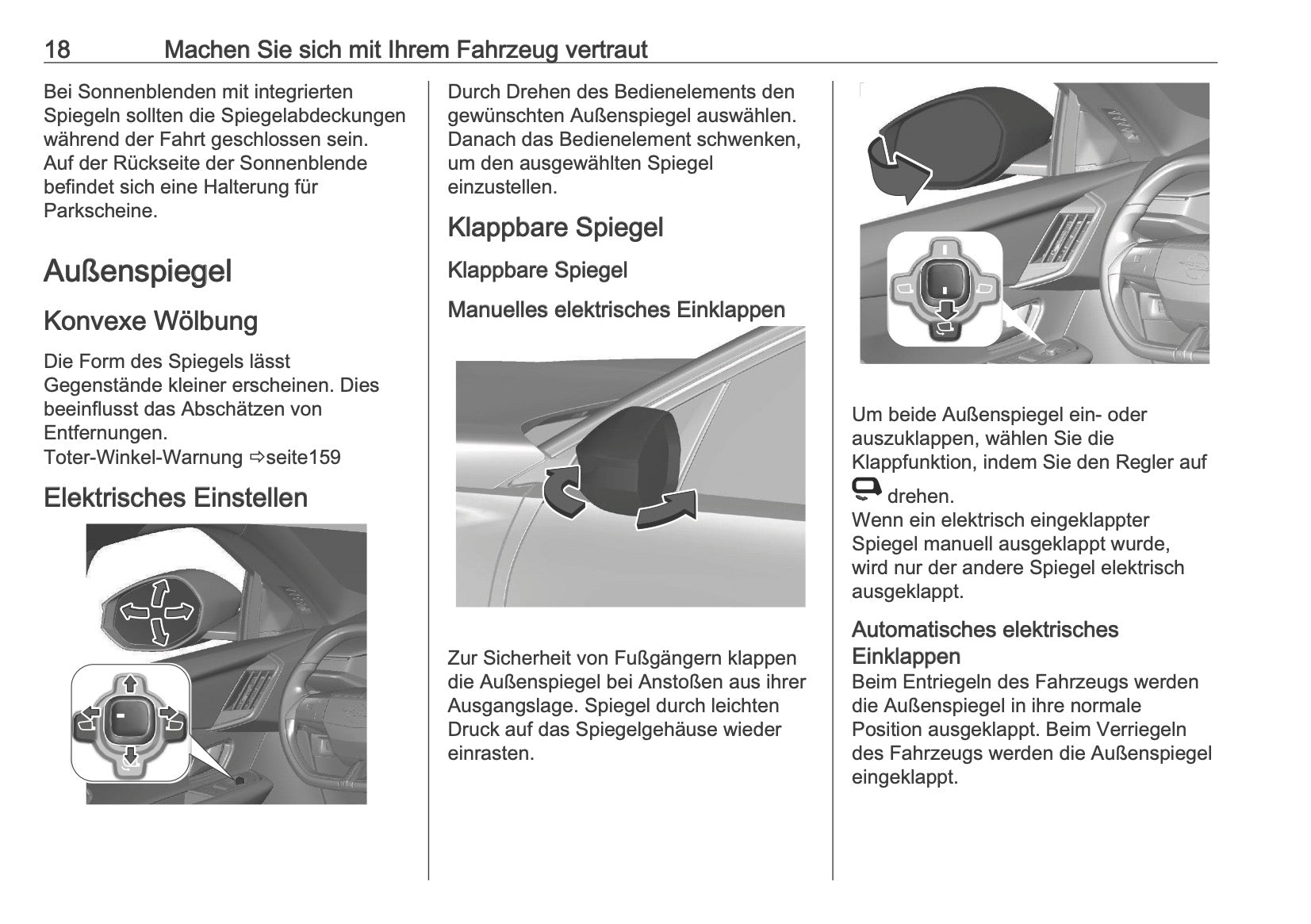 18 Machen Sie sich mit Ihrem Fahrzeug vertraut

Bei Sonnenblenden mit integrierten Spiegeln sollten die Spiegelabdeckungen während der Fahrt geschlossen sein. Auf der Rückseite der Sonnenblende befindet sich eine Halterung für Parkscheine.

Außenspiegel

Konvexe Wölbung

Die Form des Spiegels lässt Gegenstände kleiner erscheinen. Dies beeinflusst das Abschätzen von Entfernungen.
Toter-Winkel-Warnung ⇨seite159

Elektrisches Einstellen

Durch Drehen des Bedienelements den gewünschten Außenspiegel auswählen. Danach das Bedienelement schwenken, um den ausgewählten Spiegel einzustellen.

Klappbare Spiegel

Klappbare Spiegel

Manuelles elektrisches Einklappen

Zur Sicherheit von Fußgängern klappen die Außenspiegel bei Anstoßen aus ihrer Ausgangslage. Spiegel durch leichten Druck auf das Spiegelgehäuse wieder einrasten.

Um beide Außenspiegel ein- oder auszuklappen, wählen Sie die Klappfunktion, indem Sie den Regler auf drehen.
Wenn ein elektrisch eingeklappter Spiegel manuell ausgeklappt wurde, wird nur der andere Spiegel elektrisch ausgeklappt.

Automatisches elektrisches Einklappen
Beim Entriegeln des Fahrzeugs werden die Außenspiegel in ihre normale Position ausgeklappt. Beim Verriegeln des Fahrzeugs werden die Außenspiegel eingeklappt.