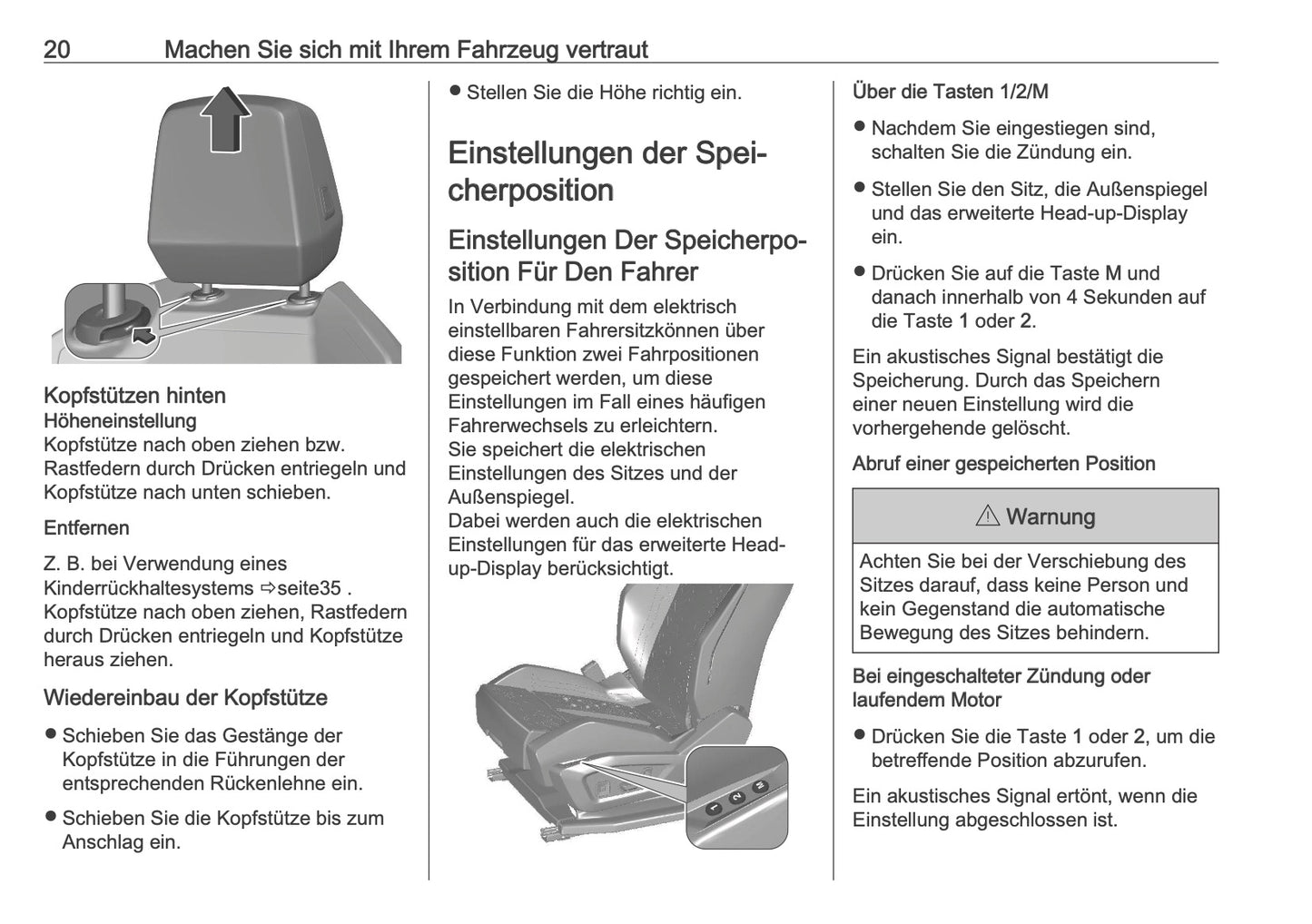 20 Machen Sie sich mit Ihrem Fahrzeug vertraut

Kopfstützen hinten
Höheneinstellung
Kopfstütze nach oben ziehen bzw. Rastfedern durch Drücken entriegeln und Kopfstütze nach unten schieben.

Entfernen

Z. B. bei Verwendung eines Kinderrückhaltesystems ⇨seite35 . Kopfstütze nach oben ziehen, Rastfedern durch Drücken entriegeln und Kopfstütze heraus ziehen.

Wiedereinbau der Kopfstütze

● Schieben Sie das Gestänge der Kopfstütze in die Führungen der entsprechenden Rückenlehne ein.

● Schieben Sie die Kopfstütze bis zum Anschlag ein.

● Stellen Sie die Höhe richtig ein.

Einstellungen der Speicherposition

Einstellungen Der Speicherposition Für Den Fahrer
In Verbindung mit dem elektrisch einstellbaren Fahrersitzkönnen über diese Funktion zwei Fahrpositionen gespeichert werden, um diese Einstellungen im Fall eines häufigen Fahrerwechsels zu erleichtern.
Sie speichert die elektrischen Einstellungen des Sitzes und der Außenspiegel.
Dabei werden auch die elektrischen Einstellungen für das erweiterte Head-up-Display berücksichtigt.

1 2 M

Über die Tasten 1/2/M

● Nachdem Sie eingestiegen sind, schalten Sie die Zündung ein.

● Stellen Sie den Sitz, die Außenspiegel und das erweiterte Head-up-Display ein.

● Drücken Sie auf die Taste M und danach innerhalb von 4 Sekunden auf die Taste 1 oder 2.

Ein akustisches Signal bestätigt die Speicherung. Durch das Speichern einer neuen Einstellung wird die vorhergehende gelöscht.

Abruf einer gespeicherten Position

⚠ Warnung

Achten Sie bei der Verschiebung des Sitzes darauf, dass keine Person und kein Gegenstand die automatische Bewegung des Sitzes behindern.

Bei eingeschalteter Zündung oder laufendem Motor

● Drücken Sie die Taste 1 oder 2, um die betreffende Position abzurufen.

Ein akustisches Signal ertönt, wenn die Einstellung abgeschlossen ist.