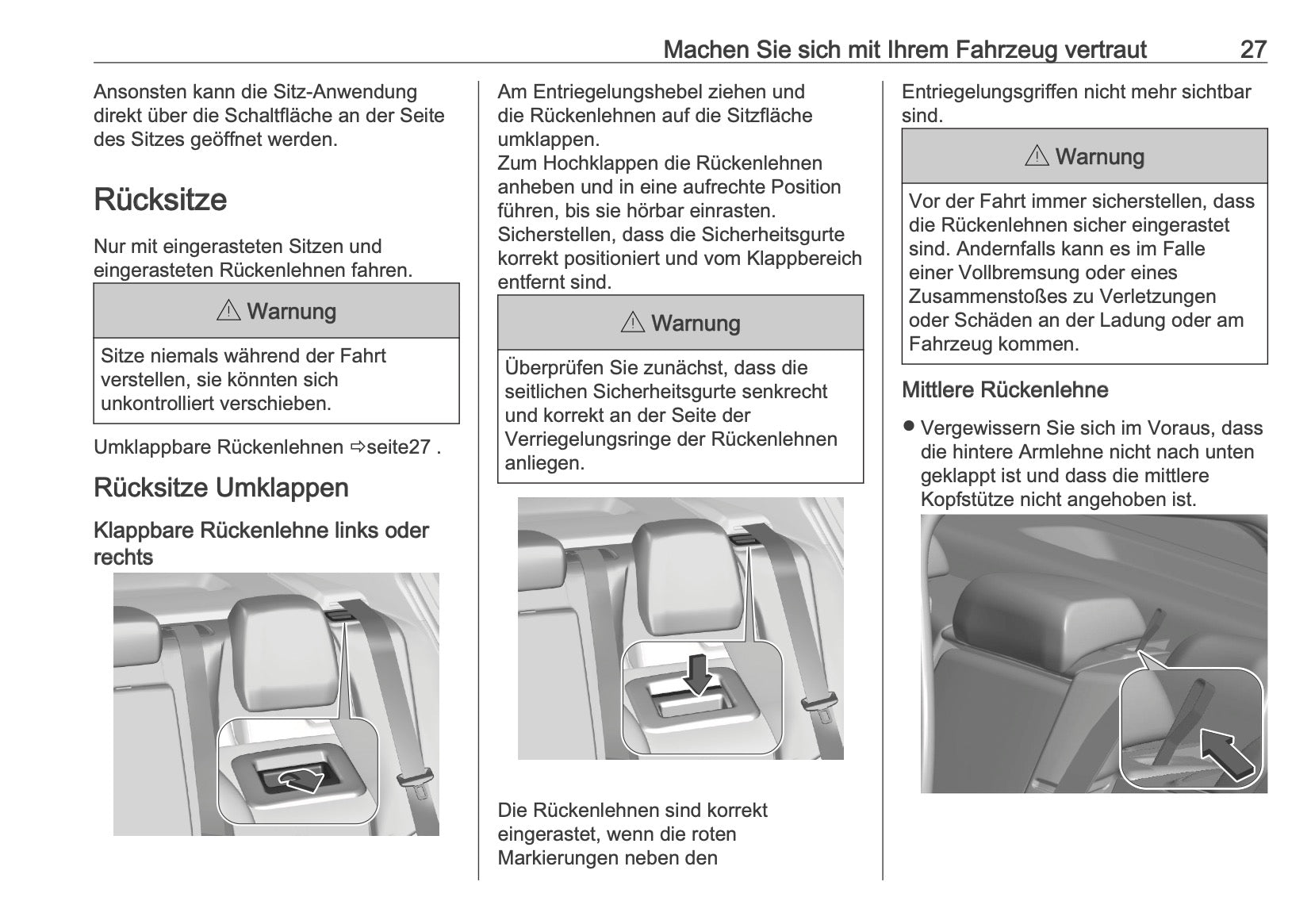 Machen Sie sich mit Ihrem Fahrzeug vertraut 27

Ansonsten kann die Sitz-Anwendung direkt über die Schaltfläche an der Seite des Sitzes geöffnet werden.

Rücksitze

Nur mit eingerasteten Sitzen und eingerasteten Rückenlehnen fahren.

⚠ Warnung

Sitze niemals während der Fahrt verstellen, sie könnten sich unkontrolliert verschieben.

Umklappbare Rückenlehnen ⇨seite27 .

Rücksitze Umklappen

Klappbare Rückenlehne links oder rechts

Am Entriegelungshebel ziehen und die Rückenlehnen auf die Sitzfläche umklappen.
Zum Hochklappen die Rückenlehnen anheben und in eine aufrechte Position führen, bis sie hörbar einrasten.
Sicherstellen, dass die Sicherheitsgurte korrekt positioniert und vom Klappbereich entfernt sind.

⚠ Warnung

Überprüfen Sie zunächst, dass die seitlichen Sicherheitsgurte senkrecht und korrekt an der Seite der Verriegelungsringe der Rückenlehnen anliegen.

Die Rückenlehnen sind korrekt eingerastet, wenn die roten Markierungen neben den Entriegelungsgriffen nicht mehr sichtbar sind.

⚠ Warnung

Vor der Fahrt immer sicherstellen, dass die Rückenlehnen sicher eingerastet sind. Andernfalls kann es im Falle einer Vollbremsung oder eines Zusammenstoßes zu Verletzungen oder Schäden an der Ladung oder am Fahrzeug kommen.

Mittlere Rückenlehne

● Vergewissern Sie sich im Voraus, dass die hintere Armlehne nicht nach unten geklappt ist und dass die mittlere Kopfstütze nicht angehoben ist.