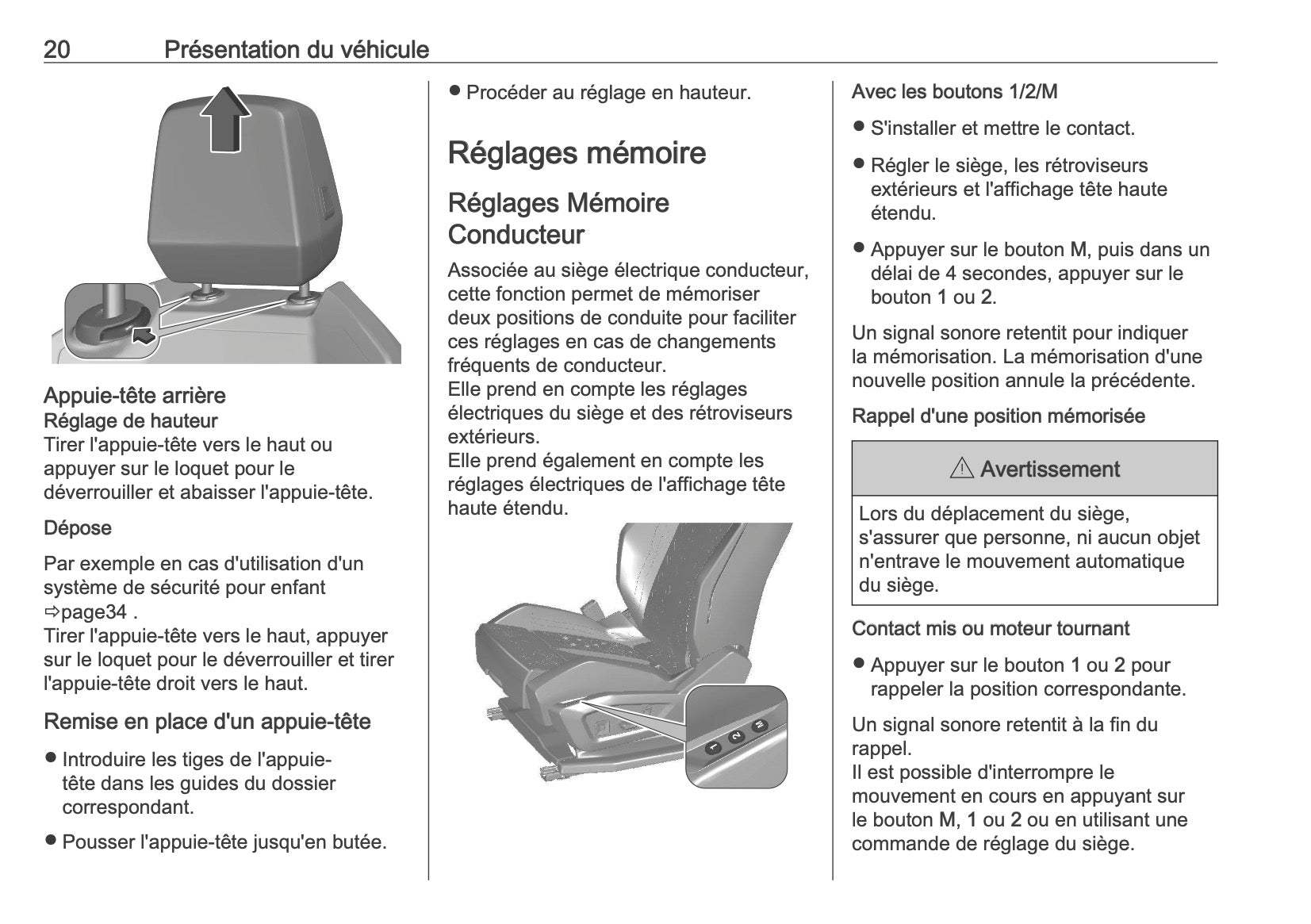 20 Présentation du véhicule

Appuie-tête arrière
Réglage de hauteur
Tirer l'appuie-tête vers le haut ou appuyer sur le loquet pour le déverrouiller et abaisser l'appuie-tête.

Dépose

Par exemple en cas d'utilisation d'un système de sécurité pour enfant ⇨page34 .
Tirer l'appuie-tête vers le haut, appuyer sur le loquet pour le déverrouiller et tirer l'appuie-tête droit vers le haut.

Remise en place d'un appuie-tête

● Introduire les tiges de l'appuie-tête dans les guides du dossier correspondant.

● Pousser l'appuie-tête jusqu'en butée.

● Procéder au réglage en hauteur.

Réglages mémoire

Réglages Mémoire Conducteur

Associée au siège électrique conducteur, cette fonction permet de mémoriser deux positions de conduite pour faciliter ces réglages en cas de changements fréquents de conducteur.
Elle prend en compte les réglages électriques du siège et des rétroviseurs extérieurs.
Elle prend également en compte les réglages électriques de l'affichage tête haute étendu.

1 2 M

Avec les boutons 1/2/M

● S'installer et mettre le contact.

● Régler le siège, les rétroviseurs extérieurs et l'affichage tête haute étendu.

● Appuyer sur le bouton M, puis dans un délai de 4 secondes, appuyer sur le bouton 1 ou 2.

Un signal sonore retentit pour indiquer la mémorisation. La mémorisation d'une nouvelle position annule la précédente.

Rappel d'une position mémorisée

⚠ Avertissement

Lors du déplacement du siège, s'assurer que personne, ni aucun objet n'entrave le mouvement automatique du siège.

Contact mis ou moteur tournant

● Appuyer sur le bouton 1 ou 2 pour rappeler la position correspondante.

Un signal sonore retentit à la fin du rappel.
Il est possible d'interrompre le mouvement en cours en appuyant sur le bouton M, 1 ou 2 ou en utilisant une commande de réglage du siège.