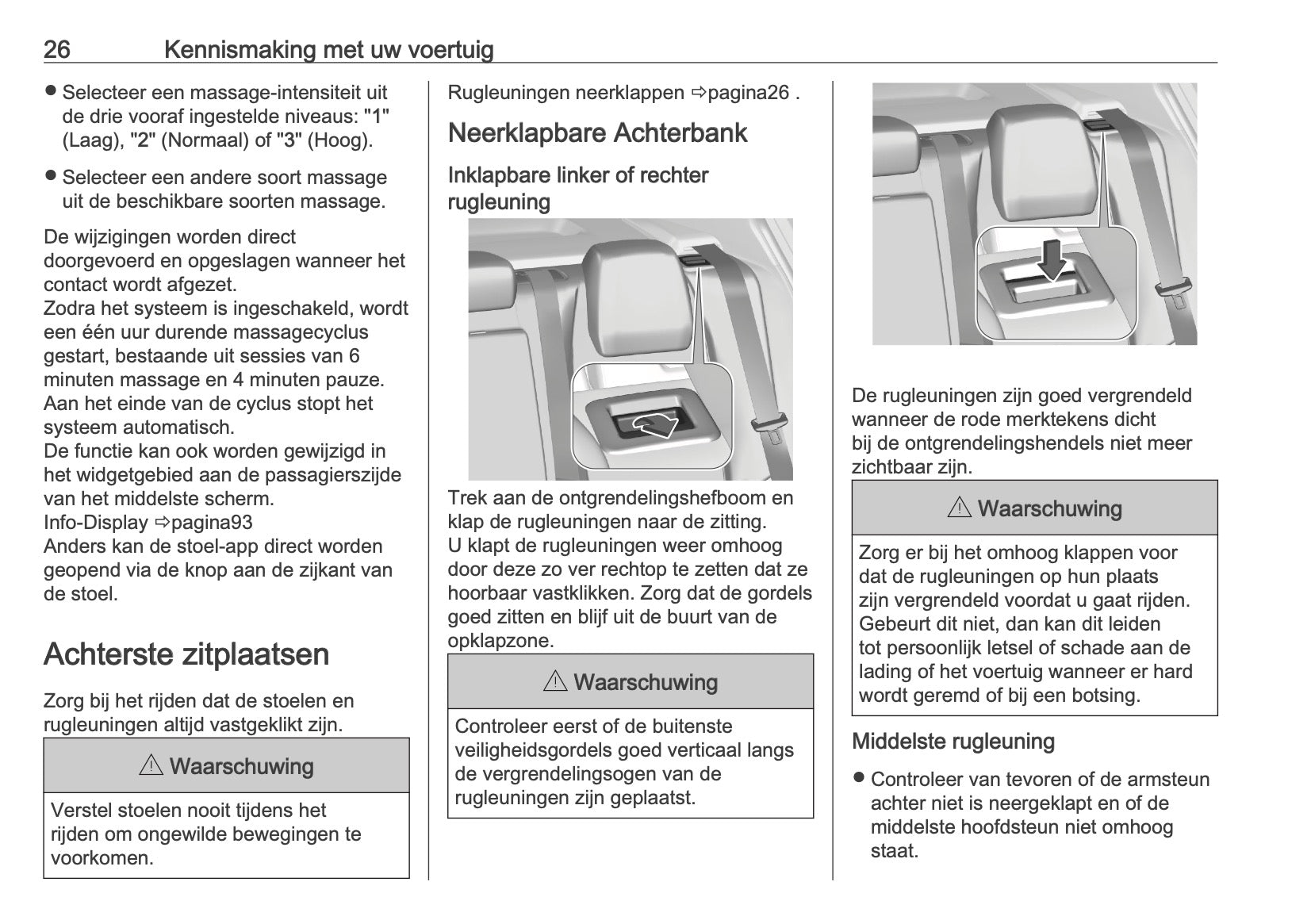 26 Kennismaking met uw voertuig

● Selecteer een massage-intensiteit uit de drie vooraf ingestelde niveaus: "1" (Laag), "2" (Normaal) of "3" (Hoog).

● Selecteer een andere soort massage uit de beschikbare soorten massage.

De wijzigingen worden direct doorgevoerd en opgeslagen wanneer het contact wordt afgezet.
Zodra het systeem is ingeschakeld, wordt een één uur durende massagecyclus gestart, bestaande uit sessies van 6 minuten massage en 4 minuten pauze. Aan het einde van de cyclus stopt het systeem automatisch.
De functie kan ook worden gewijzigd in het widgetgebied aan de passagierszijde van het middelste scherm.
Info-Display ⇨pagina93
Anders kan de stoel-app direct worden geopend via de knop aan de zijkant van de stoel.

Achterste zitplaatsen

Zorg bij het rijden dat de stoelen en rugleuningen altijd vastgeklikt zijn.

⚠ Waarschuwing

Verstel stoelen nooit tijdens het rijden om ongewilde bewegingen te voorkomen.

Rugleuningen neerklappen ⇨pagina26 .

Neerklapbare Achterbank

Inklapbare linker of rechter rugleuning

Trek aan de ontgrendelingshefboom en klap de rugleuningen naar de zitting.
U klapt de rugleuningen weer omhoog door deze zo ver rechtop te zetten dat ze hoorbaar vastklikken. Zorg dat de gordels goed zitten en blijf uit de buurt van de opklapzone.

⚠ Waarschuwing

Controleer eerst of de buitenste veiligheidsgordels goed verticaal langs de vergrendelingsogen van de rugleuningen zijn geplaatst.

De rugleuningen zijn goed vergrendeld wanneer de rode merktekens dicht bij de ontgrendelingshendels niet meer zichtbaar zijn.

⚠ Waarschuwing

Zorg er bij het omhoog klappen voor dat de rugleuningen op hun plaats zijn vergrendeld voordat u gaat rijden. Gebeurt dit niet, dan kan dit leiden tot persoonlijk letsel of schade aan de lading of het voertuig wanneer er hard wordt geremd of bij een botsing.

Middelste rugleuning

● Controleer van tevoren of de armsteun achter niet is neergeklapt en of de middelste hoofdsteun niet omhoog staat.