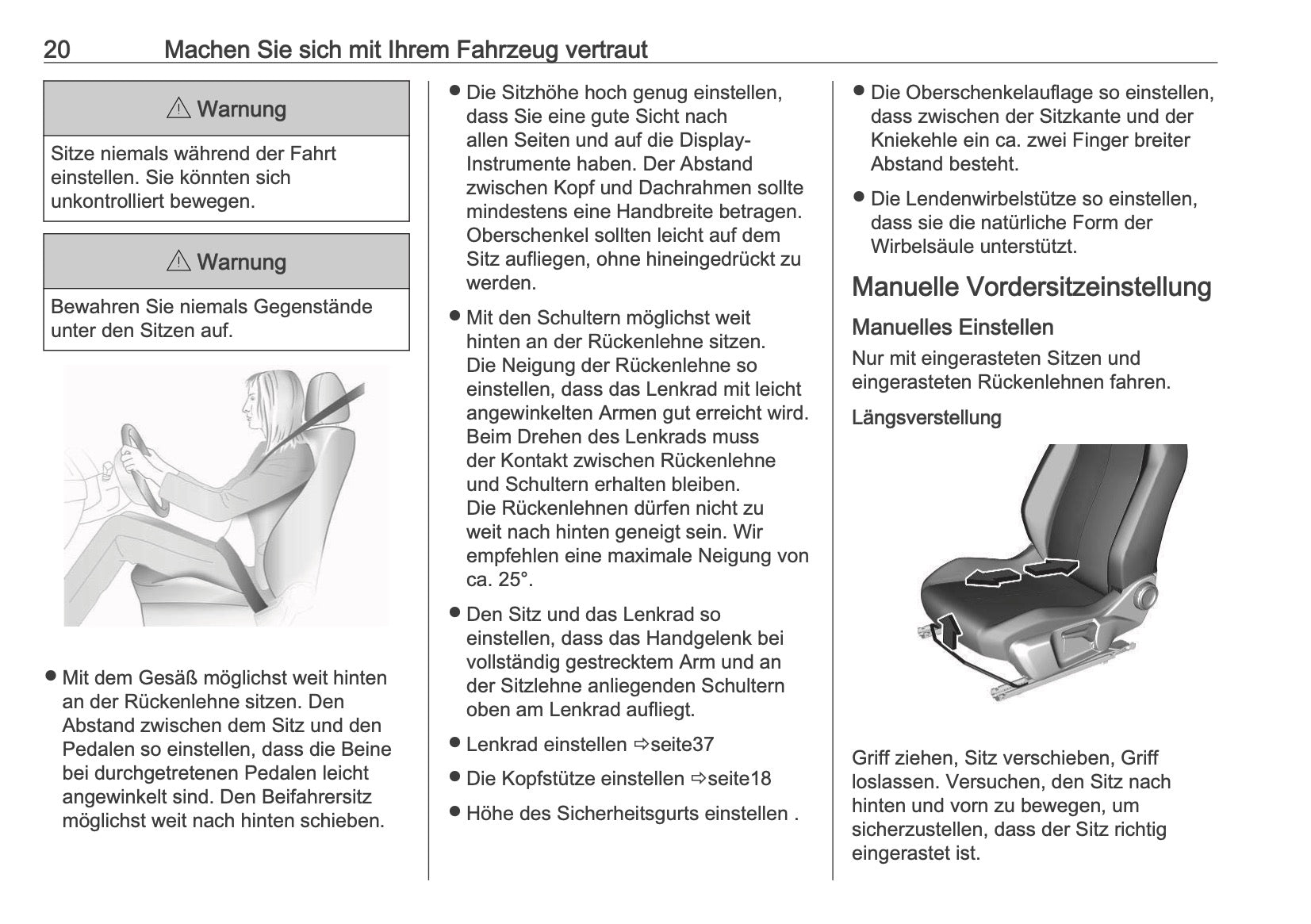 20 Machen Sie sich mit Ihrem Fahrzeug vertraut

⚠ Warnung

Sitze niemals während der Fahrt einstellen. Sie könnten sich unkontrolliert bewegen.

⚠ Warnung

Bewahren Sie niemals Gegenstände unter den Sitzen auf.

● Mit dem Gesäß möglichst weit hinten an der Rückenlehne sitzen. Den Abstand zwischen dem Sitz und den Pedalen so einstellen, dass die Beine bei durchgetretenen Pedalen leicht angewinkelt sind. Den Beifahrersitz möglichst weit nach hinten schieben.

● Die Sitzhöhe hoch genug einstellen, dass Sie eine gute Sicht nach allen Seiten und auf die Display-Instrumente haben. Der Abstand zwischen Kopf und Dachrahmen sollte mindestens eine Handbreite betragen. Oberschenkel sollten leicht auf dem Sitz aufliegen, ohne hineingedrückt zu werden.

● Mit den Schultern möglichst weit hinten an der Rückenlehne sitzen. Die Neigung der Rückenlehne so einstellen, dass das Lenkrad mit leicht angewinkelten Armen gut erreicht wird. Beim Drehen des Lenkrads muss der Kontakt zwischen Rückenlehne und Schultern erhalten bleiben. Die Rückenlehnen dürfen nicht zu weit nach hinten geneigt sein. Wir empfehlen eine maximale Neigung von ca. 25°.

● Den Sitz und das Lenkrad so einstellen, dass das Handgelenk bei vollständig gestrecktem Arm und an der Sitzlehne anliegenden Schultern oben am Lenkrad aufliegt.

● Lenkrad einstellen ⇨seite37

● Die Kopfstütze einstellen ⇨seite18

● Höhe des Sicherheitsgurts einstellen .

● Die Oberschenkelauflage so einstellen, dass zwischen der Sitzkante und der Kniekehle ein ca. zwei Finger breiter Abstand besteht.

● Die Lendenwirbelstütze so einstellen, dass sie die natürliche Form der Wirbelsäule unterstützt.

Manuelle Vordersitzeinstellung

Manuelles Einstellen

Nur mit eingerasteten Sitzen und eingerasteten Rückenlehnen fahren.

Längsverstellung

Griff ziehen, Sitz verschieben, Griff loslassen. Versuchen, den Sitz nach hinten und vorn zu bewegen, um sicherzustellen, dass der Sitz richtig eingerastet ist.