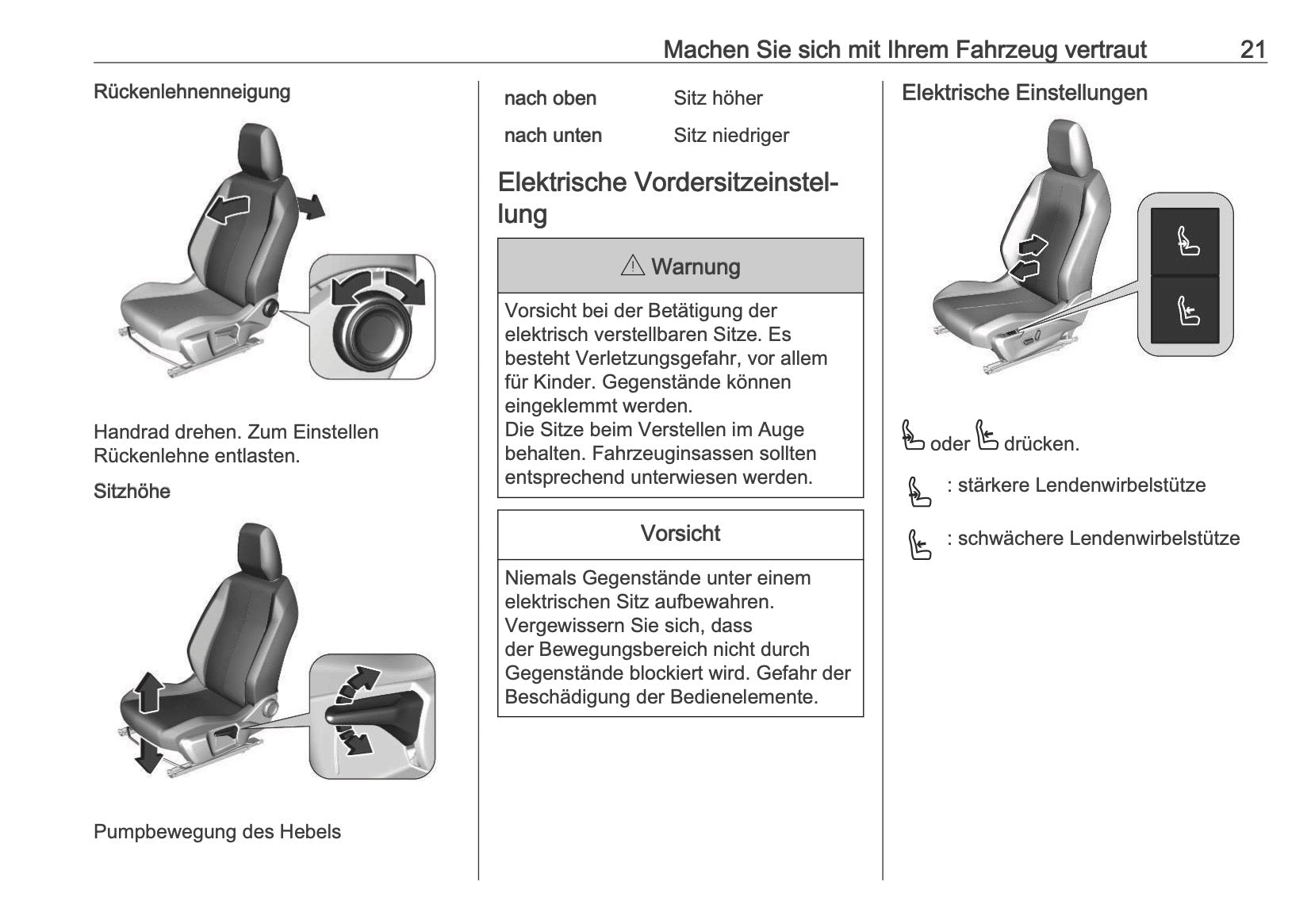 Machen Sie sich mit Ihrem Fahrzeug vertraut 21

Rückenlehnenneigung

Handrad drehen. Zum Einstellen Rückenlehne entlasten.

Sitzhöhe

Pumpbewegung des Hebels

| nach oben | Sitz höher |
|---|---|
| nach unten | Sitz niedriger |

Elektrische Vordersitzeinstellung

⚠ Warnung

Vorsicht bei der Betätigung der elektrisch verstellbaren Sitze. Es besteht Verletzungsgefahr, vor allem für Kinder. Gegenstände können eingeklemmt werden.
Die Sitze beim Verstellen im Auge behalten. Fahrzeuginsassen sollten entsprechend unterwiesen werden.

Vorsicht

Niemals Gegenstände unter einem elektrischen Sitz aufbewahren. Vergewissern Sie sich, dass der Bewegungsbereich nicht durch Gegenstände blockiert wird. Gefahr der Beschädigung der Bedienelemente.

Elektrische Einstellungen

oder drücken.

: stärkere Lendenwirbelstütze

: schwächere Lendenwirbelstütze