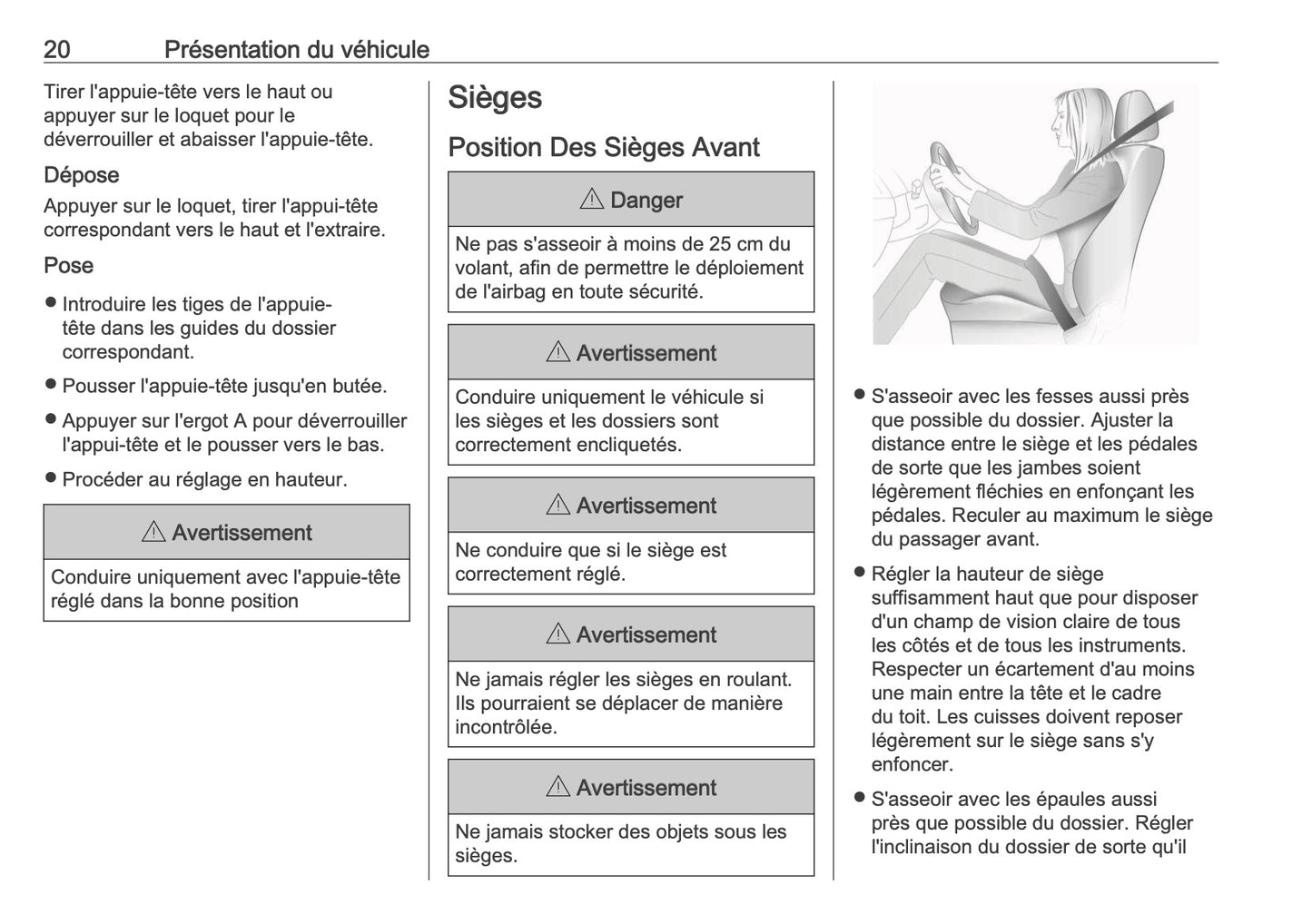 20 Présentation du véhicule

Tirer l'appuie-tête vers le haut ou appuyer sur le loquet pour le déverrouiller et abaisser l'appuie-tête.

Dépose

Appuyer sur le loquet, tirer l'appui-tête correspondant vers le haut et l'extraire.

Pose

● Introduire les tiges de l'appuie-tête dans les guides du dossier correspondant.

● Pousser l'appuie-tête jusqu'en butée.

● Appuyer sur l'ergot A pour déverrouiller l'appui-tête et le pousser vers le bas.

● Procéder au réglage en hauteur.

⚠ Avertissement

Conduire uniquement avec l'appuie-tête réglé dans la bonne position

Sièges

Position Des Sièges Avant

⚠ Danger

Ne pas s'asseoir à moins de 25 cm du volant, afin de permettre le déploiement de l'airbag en toute sécurité.

⚠ Avertissement

Conduire uniquement le véhicule si les sièges et les dossiers sont correctement encliquetés.

⚠ Avertissement

Ne conduire que si le siège est correctement réglé.

⚠ Avertissement

Ne jamais régler les sièges en roulant. Ils pourraient se déplacer de manière incontrôlée.

⚠ Avertissement

Ne jamais stocker des objets sous les sièges.

● S'asseoir avec les fesses aussi près que possible du dossier. Ajuster la distance entre le siège et les pédales de sorte que les jambes soient légèrement fléchies en enfonçant les pédales. Reculer au maximum le siège du passager avant.

● Régler la hauteur de siège suffisamment haut que pour disposer d'un champ de vision claire de tous les côtés et de tous les instruments. Respecter un écartement d'au moins une main entre la tête et le cadre du toit. Les cuisses doivent reposer légèrement sur le siège sans s'y enfoncer.

● S'asseoir avec les épaules aussi près que possible du dossier. Régler l'inclinaison du dossier de sorte qu'il