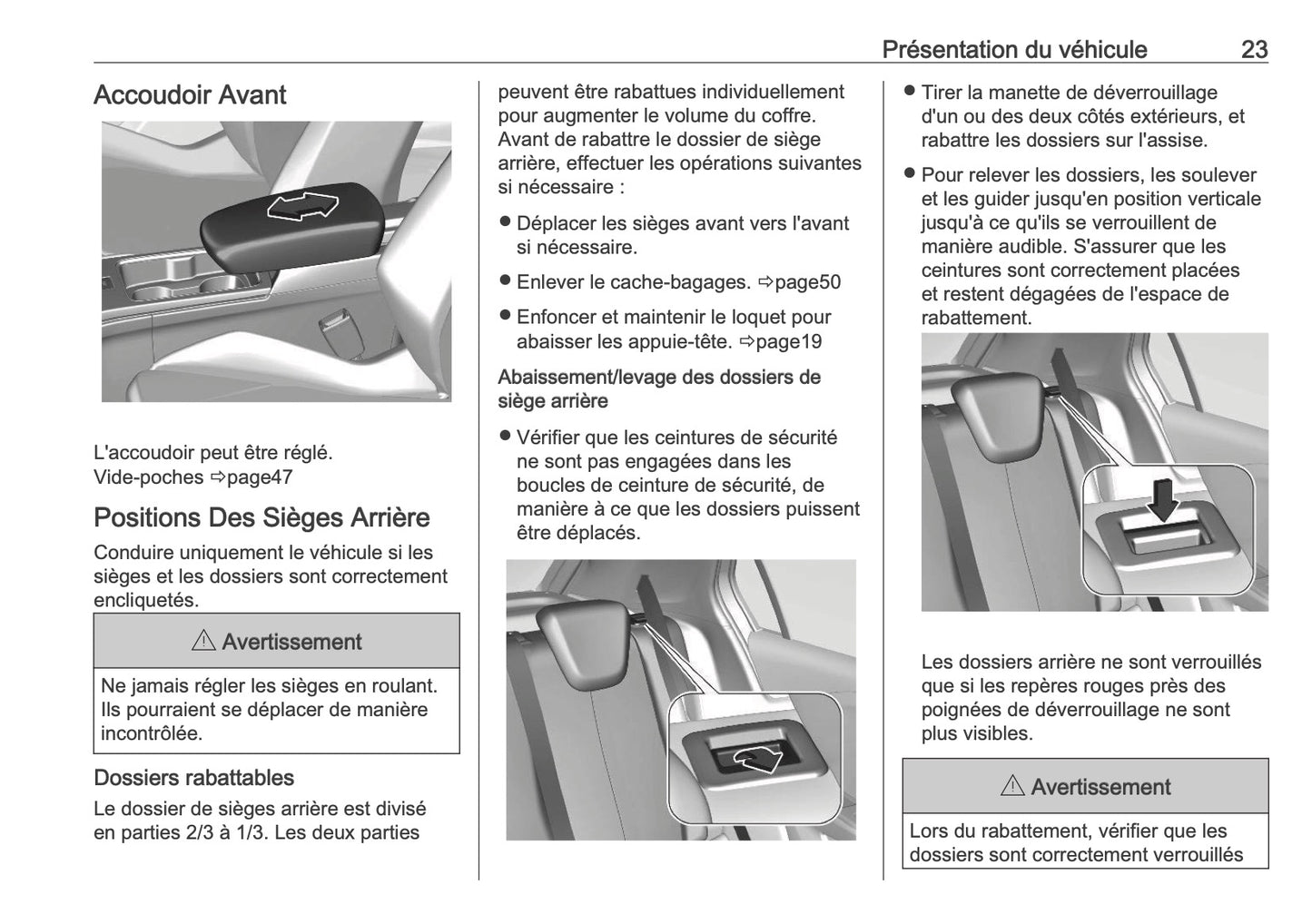 Présentation du véhicule 23

Accoudoir Avant

L'accoudoir peut être réglé.
Vide-poches ⇨page47

Positions Des Sièges Arrière

Conduire uniquement le véhicule si les sièges et les dossiers sont correctement encliquetés.

⚠ Avertissement

Ne jamais régler les sièges en roulant. Ils pourraient se déplacer de manière incontrôlée.

Dossiers rabattables

Le dossier de sièges arrière est divisé en parties 2/3 à 1/3. Les deux parties peuvent être rabattues individuellement pour augmenter le volume du coffre.
Avant de rabattre le dossier de siège arrière, effectuer les opérations suivantes si nécessaire :

● Déplacer les sièges avant vers l'avant si nécessaire.

● Enlever le cache-bagages. ⇨page50

● Enfoncer et maintenir le loquet pour abaisser les appuie-tête. ⇨page19

Abaissement/levage des dossiers de siège arrière

● Vérifier que les ceintures de sécurité ne sont pas engagées dans les boucles de ceinture de sécurité, de manière à ce que les dossiers puissent être déplacés.

● Tirer la manette de déverrouillage d'un ou des deux côtés extérieurs, et rabattre les dossiers sur l'assise.

● Pour relever les dossiers, les soulever et les guider jusqu'en position verticale jusqu'à ce qu'ils se verrouillent de manière audible. S'assurer que les ceintures sont correctement placées et restent dégagées de l'espace de rabattement.

Les dossiers arrière ne sont verrouillés que si les repères rouges près des poignées de déverrouillage ne sont plus visibles.

⚠ Avertissement

Lors du rabattement, vérifier que les dossiers sont correctement verrouillés