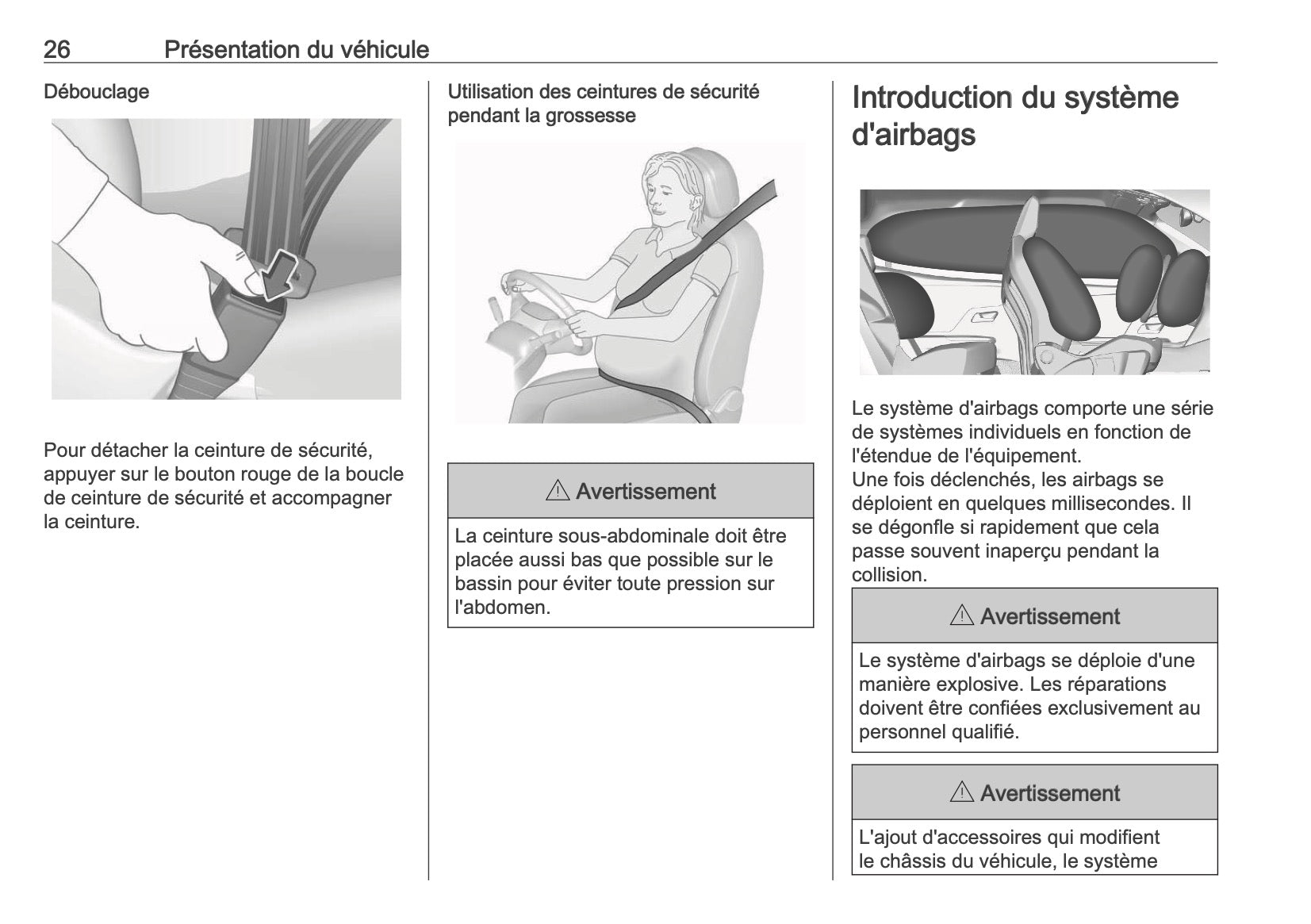 26 Présentation du véhicule

Débouclage

Pour détacher la ceinture de sécurité, appuyer sur le bouton rouge de la boucle de ceinture de sécurité et accompagner la ceinture.

Utilisation des ceintures de sécurité pendant la grossesse

⚠ Avertissement

La ceinture sous-abdominale doit être placée aussi bas que possible sur le bassin pour éviter toute pression sur l'abdomen.

Introduction du système d'airbags

Le système d'airbags comporte une série de systèmes individuels en fonction de l'étendue de l'équipement.
Une fois déclenchés, les airbags se déploient en quelques millisecondes. Il se dégonfle si rapidement que cela passe souvent inaperçu pendant la collision.

⚠ Avertissement

Le système d'airbags se déploie d'une manière explosive. Les réparations doivent être confiées exclusivement au personnel qualifié.

⚠ Avertissement

L'ajout d'accessoires qui modifient le châssis du véhicule, le système