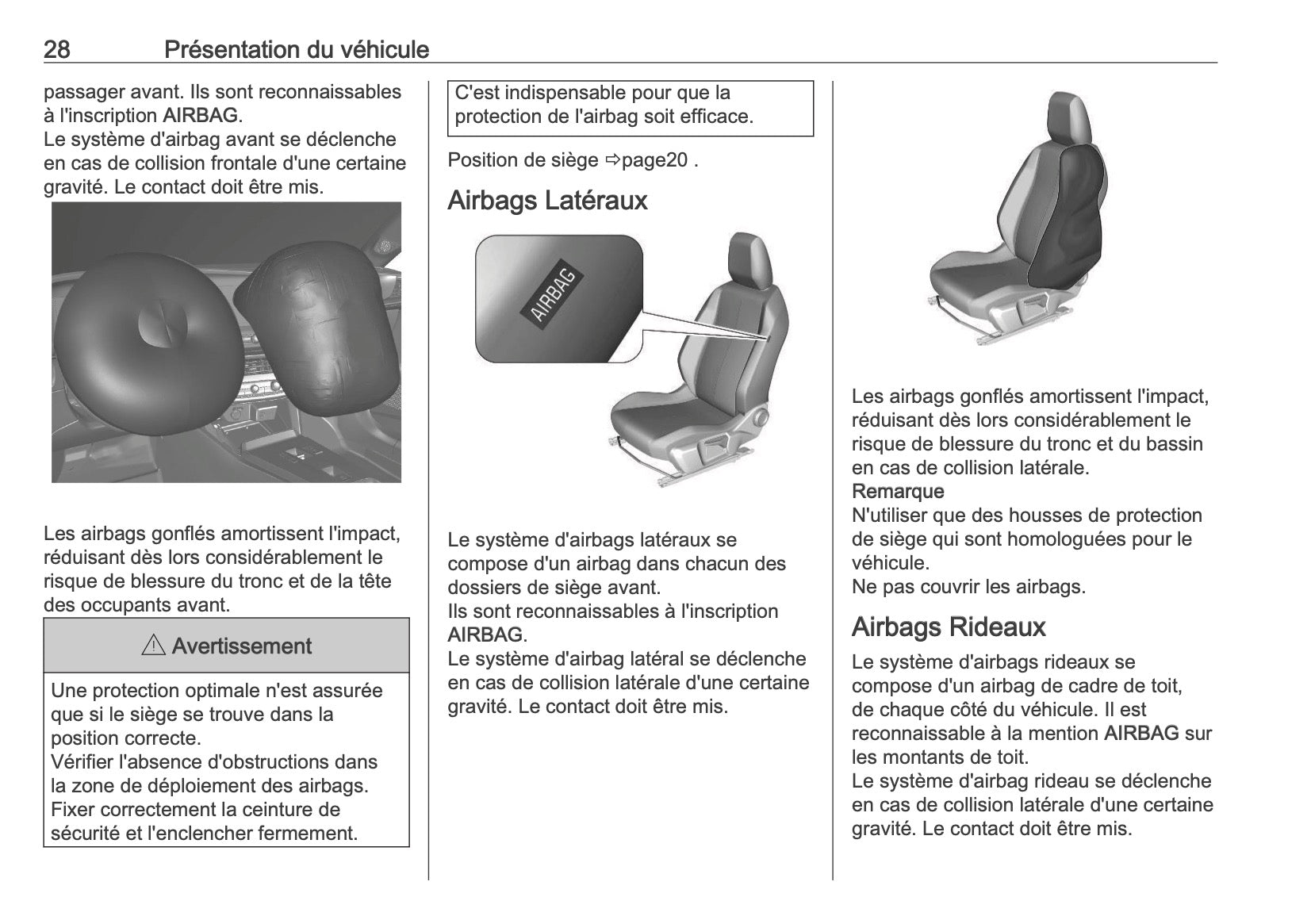 28 Présentation du véhicule

passager avant. Ils sont reconnaissables à l'inscription AIRBAG.
Le système d'airbag avant se déclenche en cas de collision frontale d'une certaine gravité. Le contact doit être mis.

Les airbags gonflés amortissent l'impact, réduisant dès lors considérablement le risque de blessure du tronc et de la tête des occupants avant.

⚠ Avertissement

Une protection optimale n'est assurée que si le siège se trouve dans la position correcte.
Vérifier l'absence d'obstructions dans la zone de déploiement des airbags.
Fixer correctement la ceinture de sécurité et l'enclencher fermement.
C'est indispensable pour que la protection de l'airbag soit efficace.

Position de siège ⇨page20 .

Airbags Latéraux

AIRBAG

Le système d'airbags latéraux se compose d'un airbag dans chacun des dossiers de siège avant.
Ils sont reconnaissables à l'inscription AIRBAG.
Le système d'airbag latéral se déclenche en cas de collision latérale d'une certaine gravité. Le contact doit être mis.

Les airbags gonflés amortissent l'impact, réduisant dès lors considérablement le risque de blessure du tronc et du bassin en cas de collision latérale.
Remarque
N'utiliser que des housses de protection de siège qui sont homologuées pour le véhicule.
Ne pas couvrir les airbags.

Airbags Rideaux

Le système d'airbags rideaux se compose d'un airbag de cadre de toit, de chaque côté du véhicule. Il est reconnaissable à la mention AIRBAG sur les montants de toit.
Le système d'airbag rideau se déclenche en cas de collision latérale d'une certaine gravité. Le contact doit être mis.