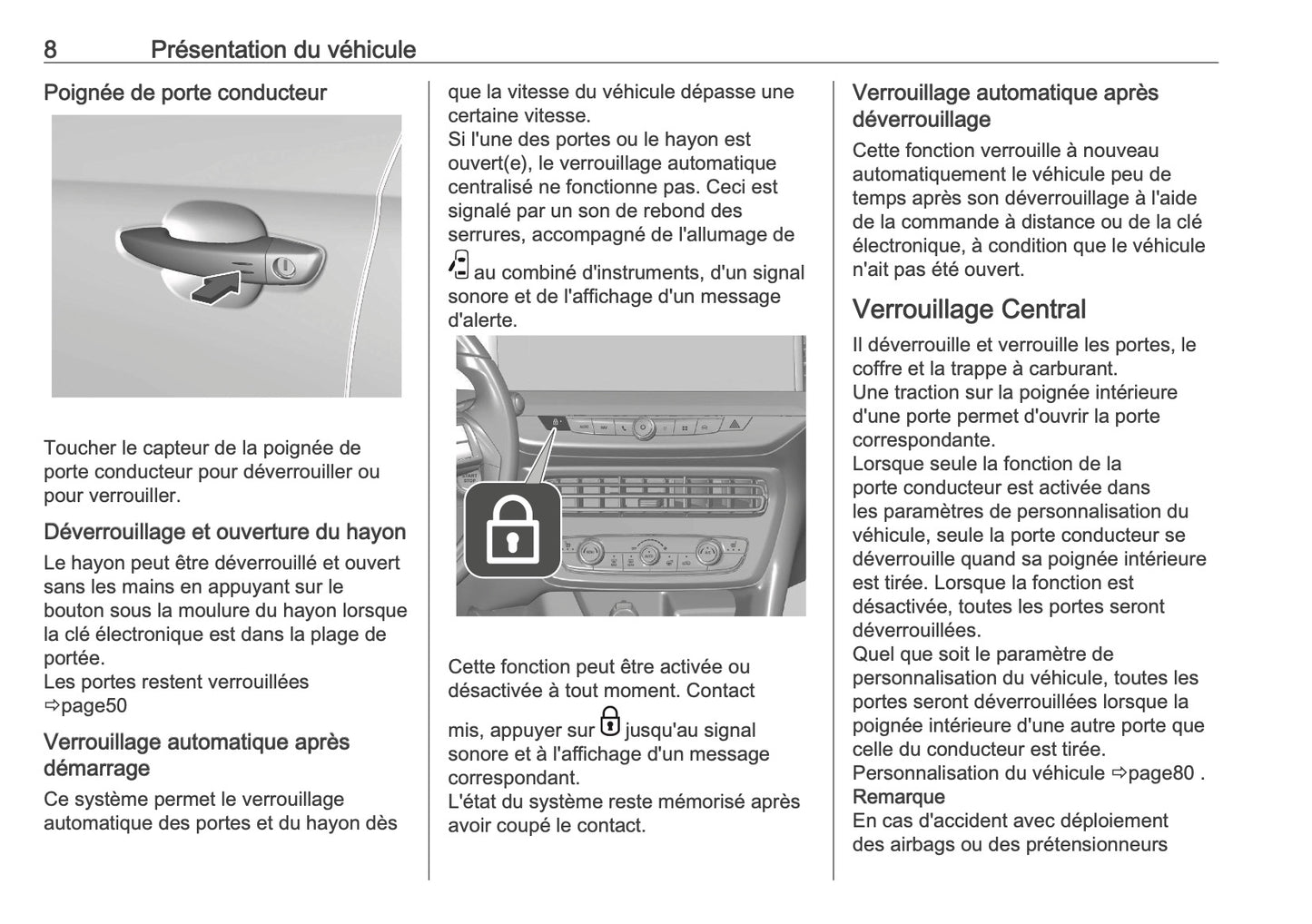 8 Présentation du véhicule

Poignée de porte conducteur

Toucher le capteur de la poignée de porte conducteur pour déverrouiller ou pour verrouiller.

Déverrouillage et ouverture du hayon

Le hayon peut être déverrouillé et ouvert sans les mains en appuyant sur le bouton sous la moulure du hayon lorsque la clé électronique est dans la plage de portée.
Les portes restent verrouillées ⇨page50

Verrouillage automatique après démarrage

Ce système permet le verrouillage automatique des portes et du hayon dès que la vitesse du véhicule dépasse une certaine vitesse.
Si l'une des portes ou le hayon est ouvert(e), le verrouillage automatique centralisé ne fonctionne pas. Ceci est signalé par un son de rebond des serrures, accompagné de l'allumage de au combiné d'instruments, d'un signal sonore et de l'affichage d'un message d'alerte.

START STOP

Cette fonction peut être activée ou désactivée à tout moment. Contact mis, appuyer sur jusqu'au signal sonore et à l'affichage d'un message correspondant.
L'état du système reste mémorisé après avoir coupé le contact.

Verrouillage automatique après déverrouillage

Cette fonction verrouille à nouveau automatiquement le véhicule peu de temps après son déverrouillage à l'aide de la commande à distance ou de la clé électronique, à condition que le véhicule n'ait pas été ouvert.

Verrouillage Central

Il déverrouille et verrouille les portes, le coffre et la trappe à carburant.
Une traction sur la poignée intérieure d'une porte permet d'ouvrir la porte correspondante.
Lorsque seule la fonction de la porte conducteur est activée dans les paramètres de personnalisation du véhicule, seule la porte conducteur se déverrouille quand sa poignée intérieure est tirée. Lorsque la fonction est désactivée, toutes les portes seront déverrouillées.
Quel que soit le paramètre de personnalisation du véhicule, toutes les portes seront déverrouillées lorsque la poignée intérieure d'une autre porte que celle du conducteur est tirée.
Personnalisation du véhicule ⇨page80 .
Remarque
En cas d'accident avec déploiement des airbags ou des prétensionneurs