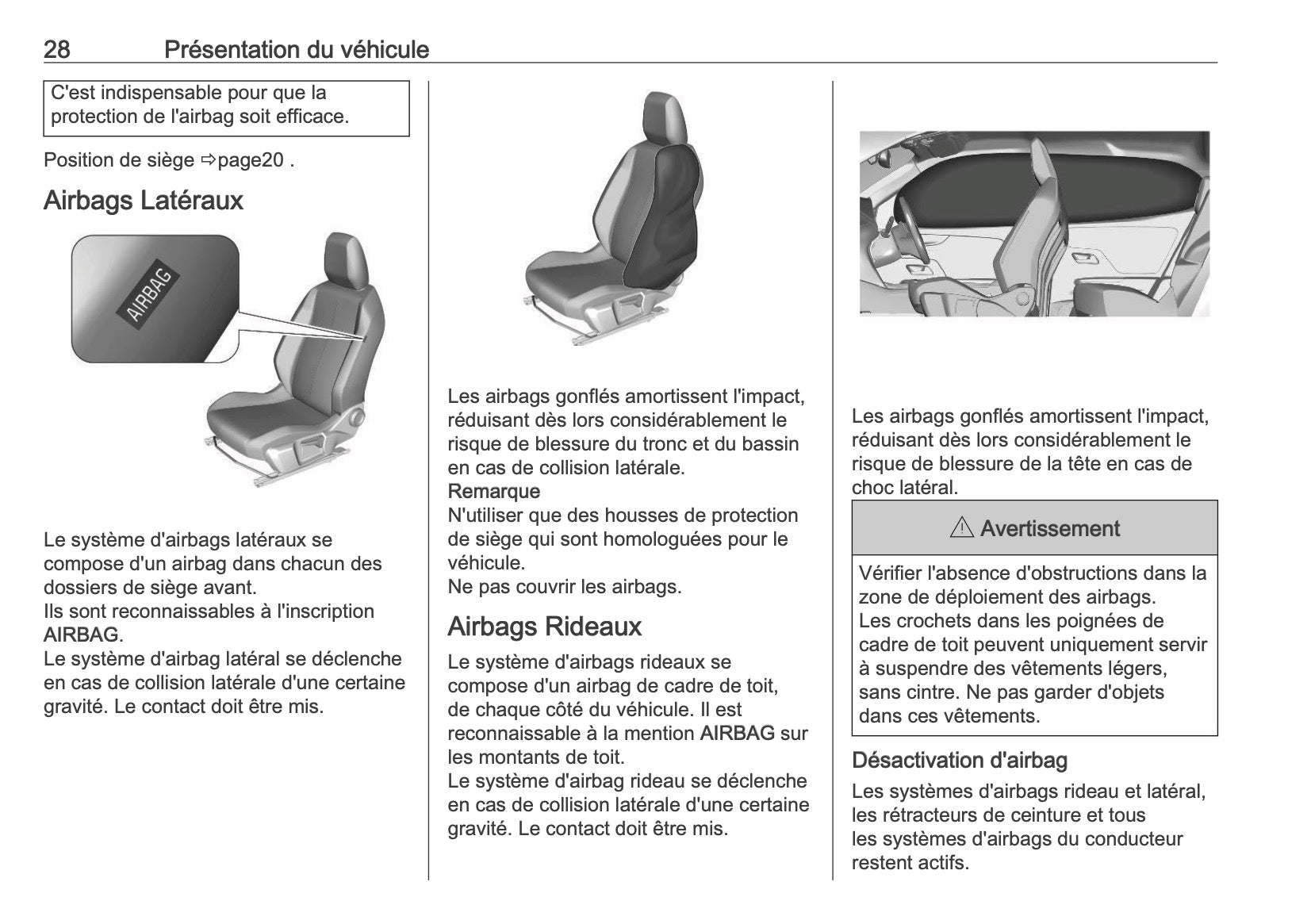 28 Présentation du véhicule

C'est indispensable pour que la protection de l'airbag soit efficace.

Position de siège ⇨page20 .

Airbags Latéraux

AIRBAG

Le système d'airbags latéraux se compose d'un airbag dans chacun des dossiers de siège avant.
Ils sont reconnaissables à l'inscription AIRBAG.
Le système d'airbag latéral se déclenche en cas de collision latérale d'une certaine gravité. Le contact doit être mis.

Les airbags gonflés amortissent l'impact, réduisant dès lors considérablement le risque de blessure du tronc et du bassin en cas de collision latérale.
Remarque
N'utiliser que des housses de protection de siège qui sont homologuées pour le véhicule.
Ne pas couvrir les airbags.

Airbags Rideaux

Le système d'airbags rideaux se compose d'un airbag de cadre de toit, de chaque côté du véhicule. Il est reconnaissable à la mention AIRBAG sur les montants de toit.
Le système d'airbag rideau se déclenche en cas de collision latérale d'une certaine gravité. Le contact doit être mis.

Les airbags gonflés amortissent l'impact, réduisant dès lors considérablement le risque de blessure de la tête en cas de choc latéral.

⚠ Avertissement

Vérifier l'absence d'obstructions dans la zone de déploiement des airbags.
Les crochets dans les poignées de cadre de toit peuvent uniquement servir à suspendre des vêtements légers, sans cintre. Ne pas garder d'objets dans ces vêtements.

Désactivation d'airbag

Les systèmes d'airbags rideau et latéral, les rétracteurs de ceinture et tous les systèmes d'airbags du conducteur restent actifs.