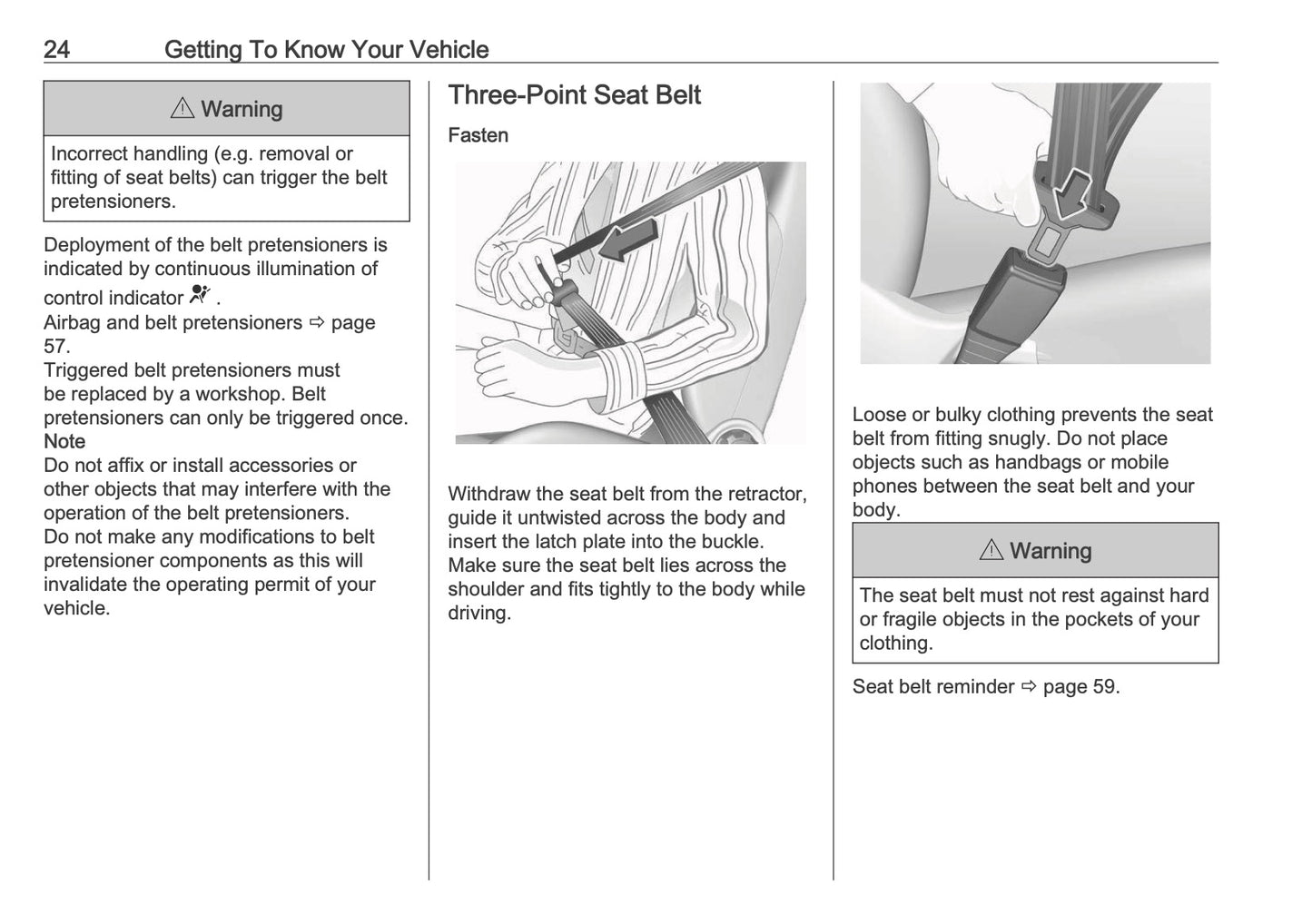 24 Getting To Know Your Vehicle

⚠ Warning

Incorrect handling (e.g. removal or fitting of seat belts) can trigger the belt pretensioners.

Deployment of the belt pretensioners is indicated by continuous illumination of control indicator .
Airbag and belt pretensioners ⇨ page 57.
Triggered belt pretensioners must be replaced by a workshop. Belt pretensioners can only be triggered once.
Note
Do not affix or install accessories or other objects that may interfere with the operation of the belt pretensioners.
Do not make any modifications to belt pretensioner components as this will invalidate the operating permit of your vehicle.

Three-Point Seat Belt

Fasten

Withdraw the seat belt from the retractor, guide it untwisted across the body and insert the latch plate into the buckle.
Make sure the seat belt lies across the shoulder and fits tightly to the body while driving.

Loose or bulky clothing prevents the seat belt from fitting snugly. Do not place objects such as handbags or mobile phones between the seat belt and your body.

⚠ Warning

The seat belt must not rest against hard or fragile objects in the pockets of your clothing.

Seat belt reminder ⇨ page 59.