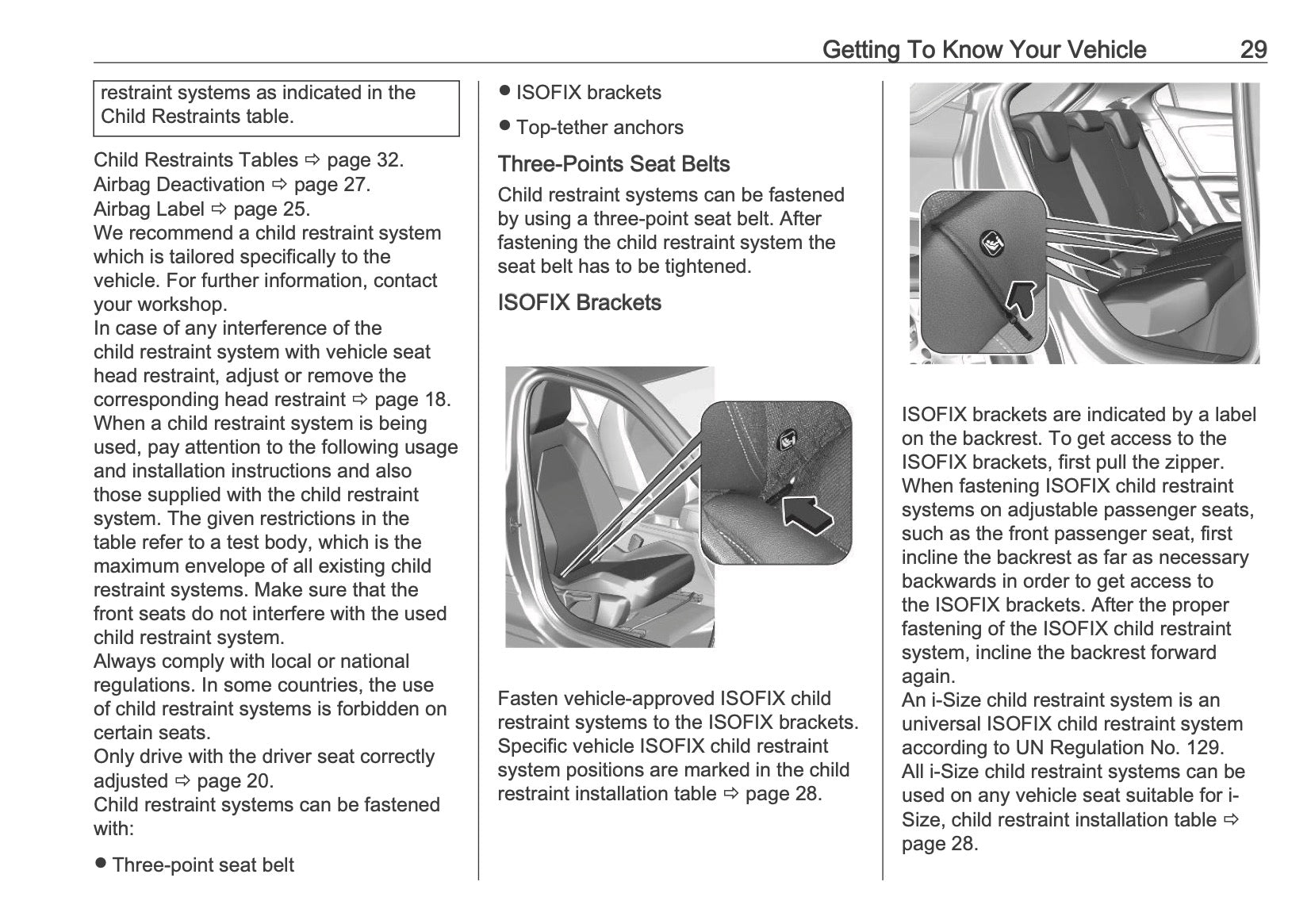 Getting To Know Your Vehicle 29

restraint systems as indicated in the Child Restraints table.

Child Restraints Tables ⇨ page 32.
Airbag Deactivation ⇨ page 27.
Airbag Label ⇨ page 25.
We recommend a child restraint system which is tailored specifically to the vehicle. For further information, contact your workshop.
In case of any interference of the child restraint system with vehicle seat head restraint, adjust or remove the corresponding head restraint ⇨ page 18.
When a child restraint system is being used, pay attention to the following usage and installation instructions and also those supplied with the child restraint system. The given restrictions in the table refer to a test body, which is the maximum envelope of all existing child restraint systems. Make sure that the front seats do not interfere with the used child restraint system.
Always comply with local or national regulations. In some countries, the use of child restraint systems is forbidden on certain seats.
Only drive with the driver seat correctly adjusted ⇨ page 20.
Child restraint systems can be fastened with:

● Three-point seat belt

● ISOFIX brackets

● Top-tether anchors

Three-Points Seat Belts

Child restraint systems can be fastened by using a three-point seat belt. After fastening the child restraint system the seat belt has to be tightened.

ISOFIX Brackets

Fasten vehicle-approved ISOFIX child restraint systems to the ISOFIX brackets. Specific vehicle ISOFIX child restraint system positions are marked in the child restraint installation table ⇨ page 28.

ISOFIX brackets are indicated by a label on the backrest. To get access to the ISOFIX brackets, first pull the zipper.
When fastening ISOFIX child restraint systems on adjustable passenger seats, such as the front passenger seat, first incline the backrest as far as necessary backwards in order to get access to the ISOFIX brackets. After the proper fastening of the ISOFIX child restraint system, incline the backrest forward again.
An i-Size child restraint system is an universal ISOFIX child restraint system according to UN Regulation No. 129.
All i-Size child restraint systems can be used on any vehicle seat suitable for i-Size, child restraint installation table ⇨ page 28.