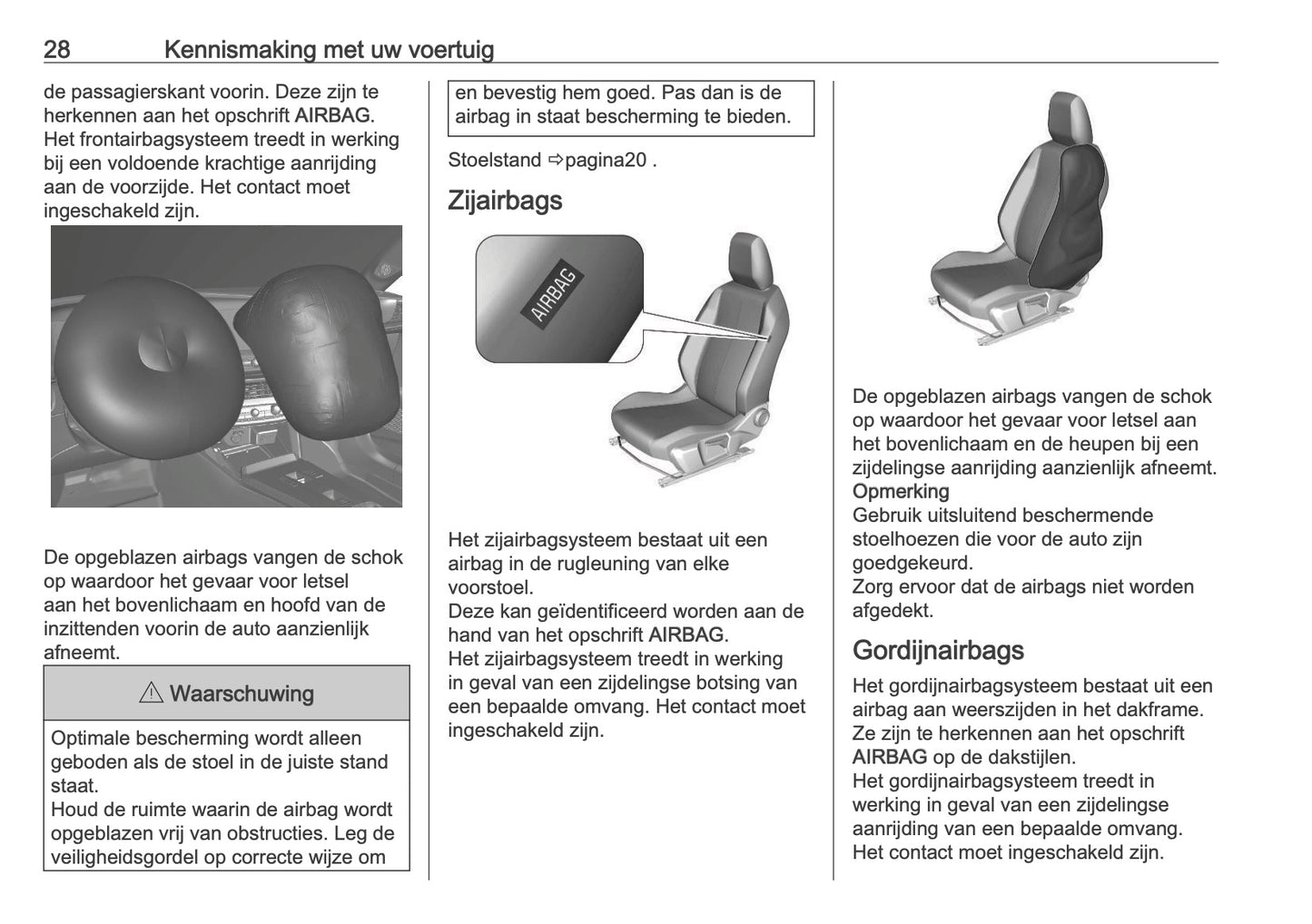 28 Kennismaking met uw voertuig

de passagierskant voorin. Deze zijn te herkennen aan het opschrift AIRBAG. Het frontairbagsysteem treedt in werking bij een voldoende krachtige aanrijding aan de voorzijde. Het contact moet ingeschakeld zijn.

De opgeblazen airbags vangen de schok op waardoor het gevaar voor letsel aan het bovenlichaam en hoofd van de inzittenden voorin de auto aanzienlijk afneemt.

⚠ Waarschuwing

Optimale bescherming wordt alleen geboden als de stoel in de juiste stand staat.
Houd de ruimte waarin de airbag wordt opgeblazen vrij van obstructies. Leg de veiligheidsgordel op correcte wijze om en bevestig hem goed. Pas dan is de airbag in staat bescherming te bieden.

Stoelstand ⇨pagina20 .

Zijairbags

AIRBAG

Het zijairbagsysteem bestaat uit een airbag in de rugleuning van elke voorstoel.
Deze kan geïdentificeerd worden aan de hand van het opschrift AIRBAG.
Het zijairbagsysteem treedt in werking in geval van een zijdelingse botsing van een bepaalde omvang. Het contact moet ingeschakeld zijn.

De opgeblazen airbags vangen de schok op waardoor het gevaar voor letsel aan het bovenlichaam en de heupen bij een zijdelingse aanrijding aanzienlijk afneemt.
Opmerking
Gebruik uitsluitend beschermende stoelhoezen die voor de auto zijn goedgekeurd.
Zorg ervoor dat de airbags niet worden afgedekt.

Gordijnairbags

Het gordijnairbagsysteem bestaat uit een airbag aan weerszijden in het dakframe. Ze zijn te herkennen aan het opschrift AIRBAG op de dakstijlen.
Het gordijnairbagsysteem treedt in werking in geval van een zijdelingse aanrijding van een bepaalde omvang. Het contact moet ingeschakeld zijn.