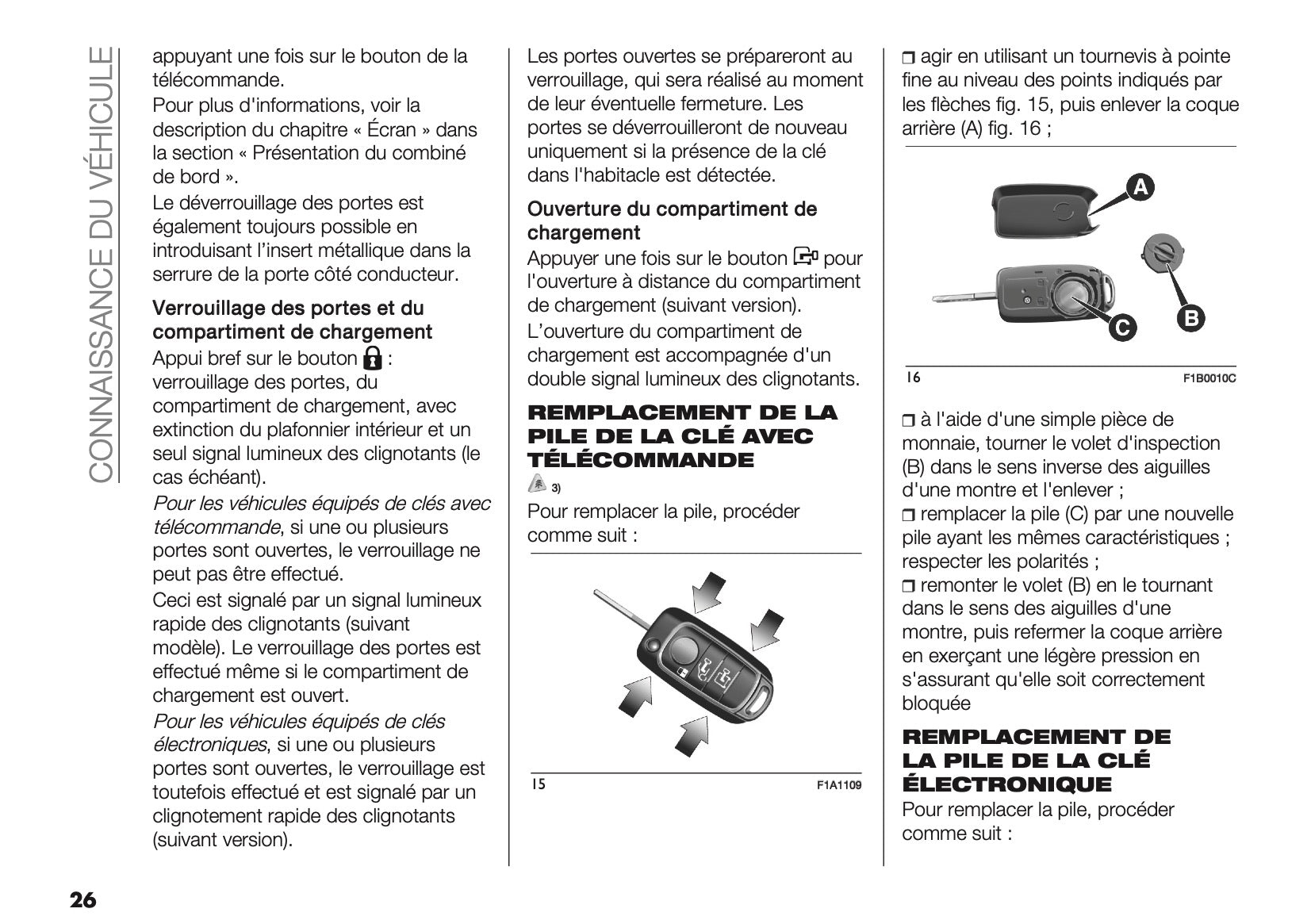 CONNAISSANCE DU VÉHICULE

appuyant une fois sur le bouton de la télécommande.
Pour plus d'informations, voir la description du chapitre « Écran » dans la section « Présentation du combiné de bord ».
Le déverrouillage des portes est également toujours possible en introduisant l'insert métallique dans la serrure de la porte côté conducteur.

Verrouillage des portes et du compartiment de chargement
Appui bref sur le bouton : verrouillage des portes, du compartiment de chargement, avec extinction du plafonnier intérieur et un seul signal lumineux des clignotants (le cas échéant).
Pour les véhicules équipés de clés avec télécommande, si une ou plusieurs portes sont ouvertes, le verrouillage ne peut pas être effectué.
Ceci est signalé par un signal lumineux rapide des clignotants (suivant modèle). Le verrouillage des portes est effectué même si le compartiment de chargement est ouvert.
Pour les véhicules équipés de clés électroniques, si une ou plusieurs portes sont ouvertes, le verrouillage est toutefois effectué et est signalé par un clignotement rapide des clignotants (suivant version).

Les portes ouvertes se prépareront au verrouillage, qui sera réalisé au moment de leur éventuelle fermeture. Les portes se déverrouilleront de nouveau uniquement si la présence de la clé dans l'habitacle est détectée.

Ouverture du compartiment de chargement
Appuyer une fois sur le bouton pour l'ouverture à distance du compartiment de chargement (suivant version).
L'ouverture du compartiment de chargement est accompagnée d'un double signal lumineux des clignotants.

REMPLACEMENT DE LA PILE DE LA CLÉ AVEC TÉLÉCOMMANDE
3)
Pour remplacer la pile, procéder comme suit :

15 F1A1109

❒ agir en utilisant un tournevis à pointe fine au niveau des points indiqués par les flèches fig. 15, puis enlever la coque arrière (A) fig. 16 ;

A
B
C
16 F1B0010C

❒ à l'aide d'une simple pièce de monnaie, tourner le volet d'inspection (B) dans le sens inverse des aiguilles d'une montre et l'enlever ;
❒ remplacer la pile (C) par une nouvelle pile ayant les mêmes caractéristiques ; respecter les polarités ;
❒ remonter le volet (B) en le tournant dans le sens des aiguilles d'une montre, puis refermer la coque arrière en exerçant une légère pression en s'assurant qu'elle soit correctement bloquée

REMPLACEMENT DE LA PILE DE LA CLÉ ÉLECTRONIQUE
Pour remplacer la pile, procéder comme suit :

26