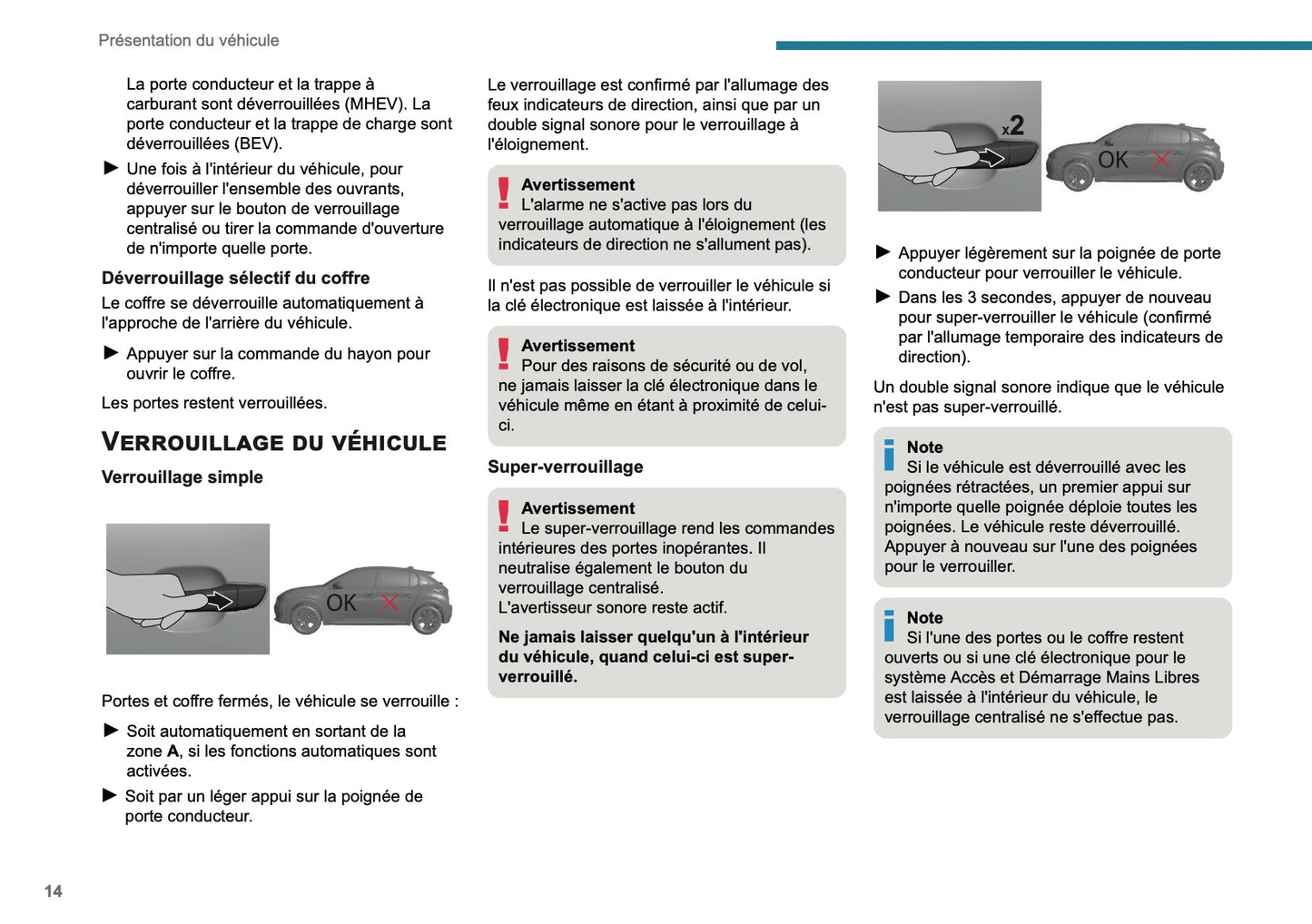 Présentation du véhicule

La porte conducteur et la trappe à carburant sont déverrouillées (MHEV). La porte conducteur et la trappe de charge sont déverrouillées (BEV).

► Une fois à l'intérieur du véhicule, pour déverrouiller l'ensemble des ouvrants, appuyer sur le bouton de verrouillage centralisé ou tirer la commande d'ouverture de n'importe quelle porte.

Déverrouillage sélectif du coffre

Le coffre se déverrouille automatiquement à l'approche de l'arrière du véhicule.

► Appuyer sur la commande du hayon pour ouvrir le coffre.

Les portes restent verrouillées.

VERROUILLAGE DU VÉHICULE

Verrouillage simple

OK

Portes et coffre fermés, le véhicule se verrouille :

► Soit automatiquement en sortant de la zone A, si les fonctions automatiques sont activées.

► Soit par un léger appui sur la poignée de porte conducteur.

Le verrouillage est confirmé par l'allumage des feux indicateurs de direction, ainsi que par un double signal sonore pour le verrouillage à l'éloignement.

Avertissement
L'alarme ne s'active pas lors du verrouillage automatique à l'éloignement (les indicateurs de direction ne s'allument pas).

Il n'est pas possible de verrouiller le véhicule si la clé électronique est laissée à l'intérieur.

Avertissement
Pour des raisons de sécurité ou de vol, ne jamais laisser la clé électronique dans le véhicule même en étant à proximité de celui-ci.

Super-verrouillage

Avertissement
Le super-verrouillage rend les commandes intérieures des portes inopérantes. Il neutralise également le bouton du verrouillage centralisé.
L'avertisseur sonore reste actif.

Ne jamais laisser quelqu'un à l'intérieur du véhicule, quand celui-ci est super-verrouillé.

x2

OK

► Appuyer légèrement sur la poignée de porte conducteur pour verrouiller le véhicule.

► Dans les 3 secondes, appuyer de nouveau pour super-verrouiller le véhicule (confirmé par l'allumage temporaire des indicateurs de direction).

Un double signal sonore indique que le véhicule n'est pas super-verrouillé.

Note
Si le véhicule est déverrouillé avec les poignées rétractées, un premier appui sur n'importe quelle poignée déploie toutes les poignées. Le véhicule reste déverrouillé. Appuyer à nouveau sur l'une des poignées pour le verrouiller.

Note
Si l'une des portes ou le coffre restent ouverts ou si une clé électronique pour le système Accès et Démarrage Mains Libres est laissée à l'intérieur du véhicule, le verrouillage centralisé ne s'effectue pas.

14