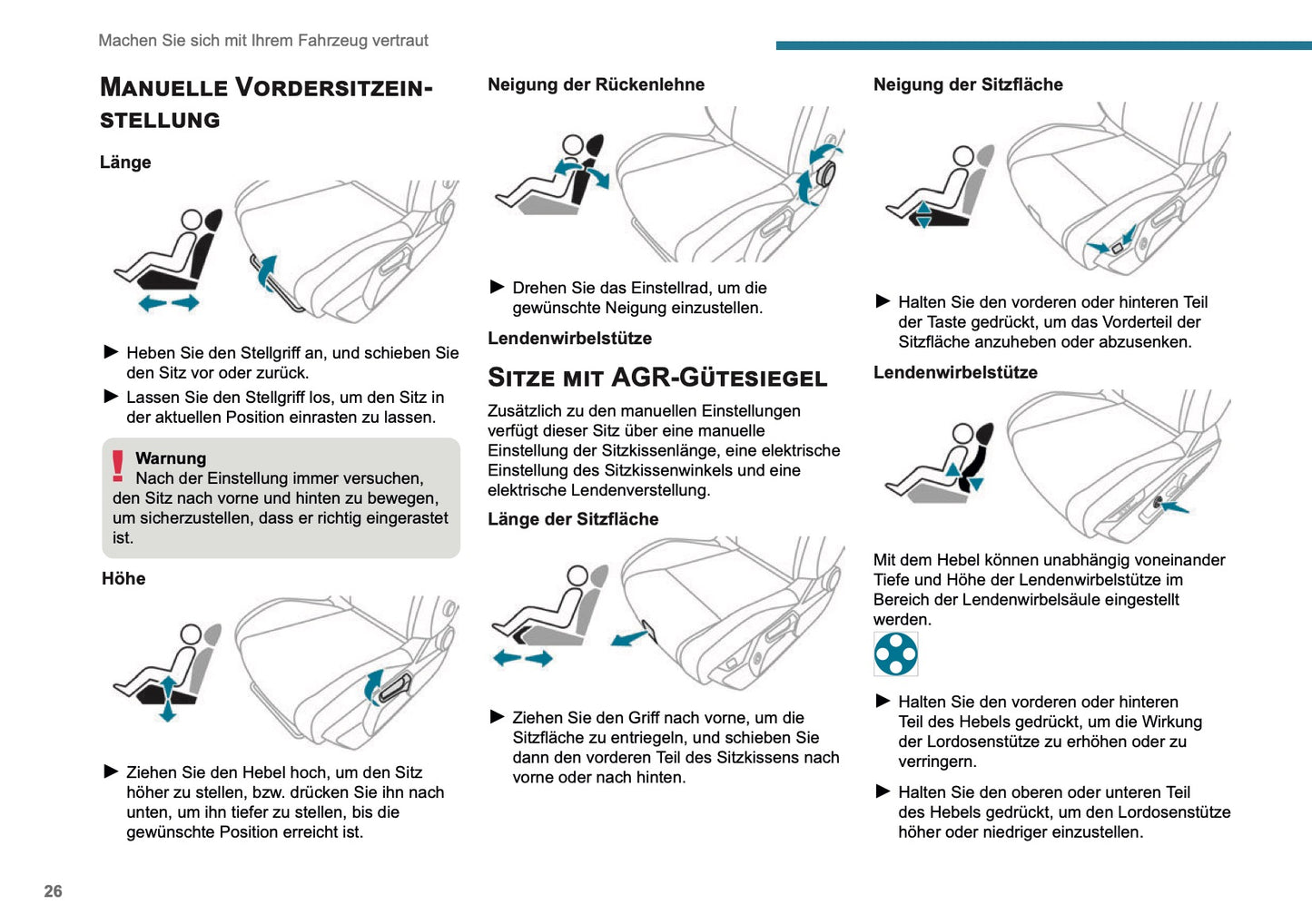 Machen Sie sich mit Ihrem Fahrzeug vertraut

MANUELLE VORDERSITZEINSTELLUNG

Länge

► Heben Sie den Stellgriff an, und schieben Sie den Sitz vor oder zurück.

► Lassen Sie den Stellgriff los, um den Sitz in der aktuellen Position einrasten zu lassen.

! Warnung
Nach der Einstellung immer versuchen, den Sitz nach vorne und hinten zu bewegen, um sicherzustellen, dass er richtig eingerastet ist.

Höhe

► Ziehen Sie den Hebel hoch, um den Sitz höher zu stellen, bzw. drücken Sie ihn nach unten, um ihn tiefer zu stellen, bis die gewünschte Position erreicht ist.

Neigung der Rückenlehne

► Drehen Sie das Einstellrad, um die gewünschte Neigung einzustellen.

Lendenwirbelstütze

SITZE MIT AGR-GÜTESIEGEL

Zusätzlich zu den manuellen Einstellungen verfügt dieser Sitz über eine manuelle Einstellung der Sitzkissenlänge, eine elektrische Einstellung des Sitzkissenwinkels und eine elektrische Lendenverstellung.

Länge der Sitzfläche

► Ziehen Sie den Griff nach vorne, um die Sitzfläche zu entriegeln, und schieben Sie dann den vorderen Teil des Sitzkissens nach vorne oder nach hinten.

Neigung der Sitzfläche

► Halten Sie den vorderen oder hinteren Teil der Taste gedrückt, um das Vorderteil der Sitzfläche anzuheben oder abzusenken.

Lendenwirbelstütze

Mit dem Hebel können unabhängig voneinander Tiefe und Höhe der Lendenwirbelstütze im Bereich der Lendenwirbelsäule eingestellt werden.

► Halten Sie den vorderen oder hinteren Teil des Hebels gedrückt, um die Wirkung der Lordosenstütze zu erhöhen oder zu verringern.

► Halten Sie den oberen oder unteren Teil des Hebels gedrückt, um den Lordosenstütze höher oder niedriger einzustellen.

26