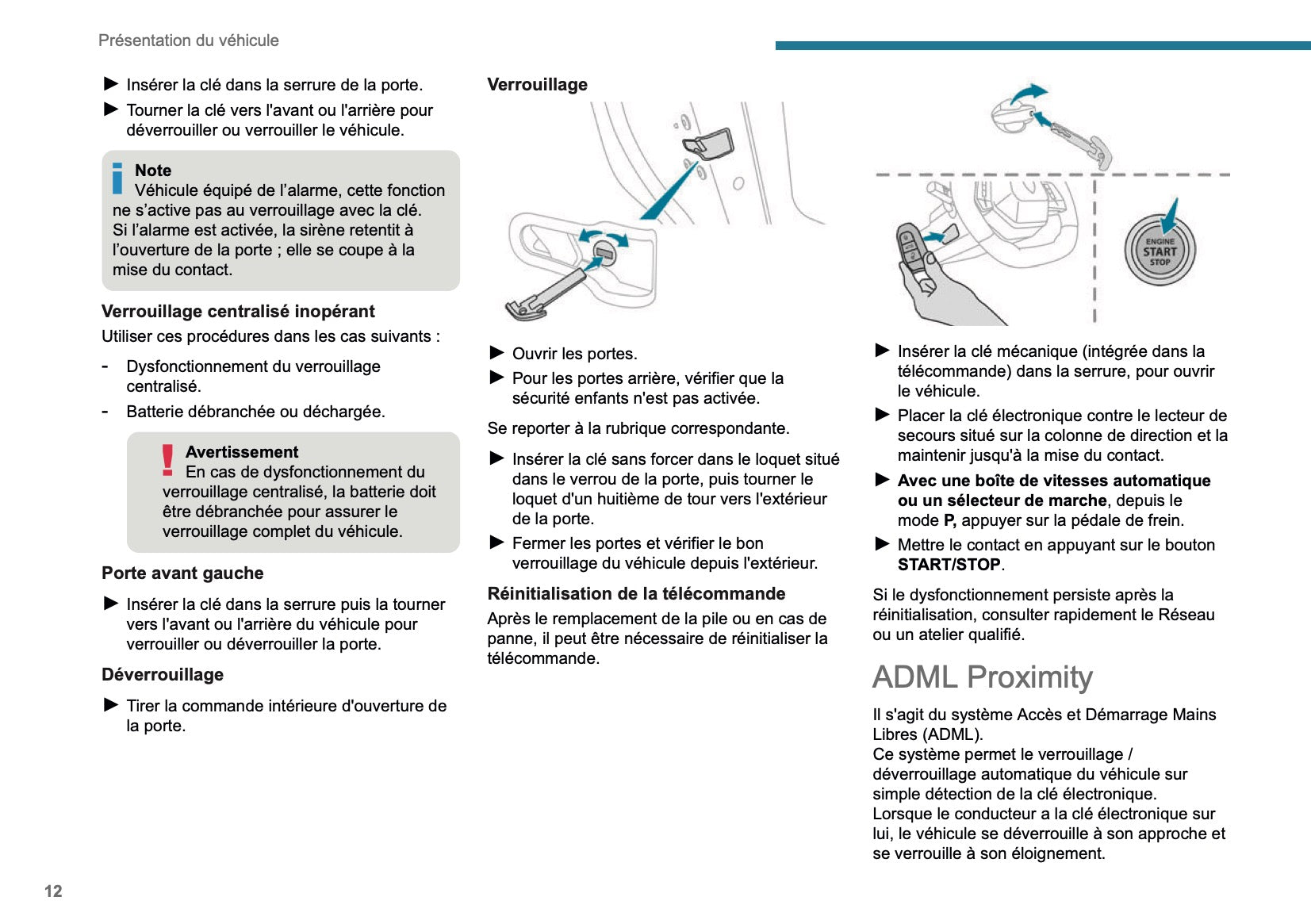 Présentation du véhicule

► Insérer la clé dans la serrure de la porte.
► Tourner la clé vers l'avant ou l'arrière pour déverrouiller ou verrouiller le véhicule.

Note
Véhicule équipé de l’alarme, cette fonction ne s’active pas au verrouillage avec la clé.
Si l’alarme est activée, la sirène retentit à l’ouverture de la porte ; elle se coupe à la mise du contact.

Verrouillage centralisé inopérant
Utiliser ces procédures dans les cas suivants :
- Dysfonctionnement du verrouillage centralisé.
- Batterie débranchée ou déchargée.

Avertissement
En cas de dysfonctionnement du verrouillage centralisé, la batterie doit être débranchée pour assurer le verrouillage complet du véhicule.

Porte avant gauche
► Insérer la clé dans la serrure puis la tourner vers l'avant ou l'arrière du véhicule pour verrouiller ou déverrouiller la porte.

Déverrouillage
► Tirer la commande intérieure d'ouverture de la porte.

Verrouillage

► Ouvrir les portes.
► Pour les portes arrière, vérifier que la sécurité enfants n'est pas activée.
Se reporter à la rubrique correspondante.
► Insérer la clé sans forcer dans le loquet situé dans le verrou de la porte, puis tourner le loquet d'un huitième de tour vers l'extérieur de la porte.
► Fermer les portes et vérifier le bon verrouillage du véhicule depuis l'extérieur.

Réinitialisation de la télécommande
Après le remplacement de la pile ou en cas de panne, il peut être nécessaire de réinitialiser la télécommande.

ENGINE START STOP

► Insérer la clé mécanique (intégrée dans la télécommande) dans la serrure, pour ouvrir le véhicule.
► Placer la clé électronique contre le lecteur de secours situé sur la colonne de direction et la maintenir jusqu'à la mise du contact.
► Avec une boîte de vitesses automatique ou un sélecteur de marche, depuis le mode P, appuyer sur la pédale de frein.
► Mettre le contact en appuyant sur le bouton START/STOP.
Si le dysfonctionnement persiste après la réinitialisation, consulter rapidement le Réseau ou un atelier qualifié.

ADML Proximity
Il s'agit du système Accès et Démarrage Mains Libres (ADML).
Ce système permet le verrouillage / déverrouillage automatique du véhicule sur simple détection de la clé électronique.
Lorsque le conducteur a la clé électronique sur lui, le véhicule se déverrouille à son approche et se verrouille à son éloignement.

12