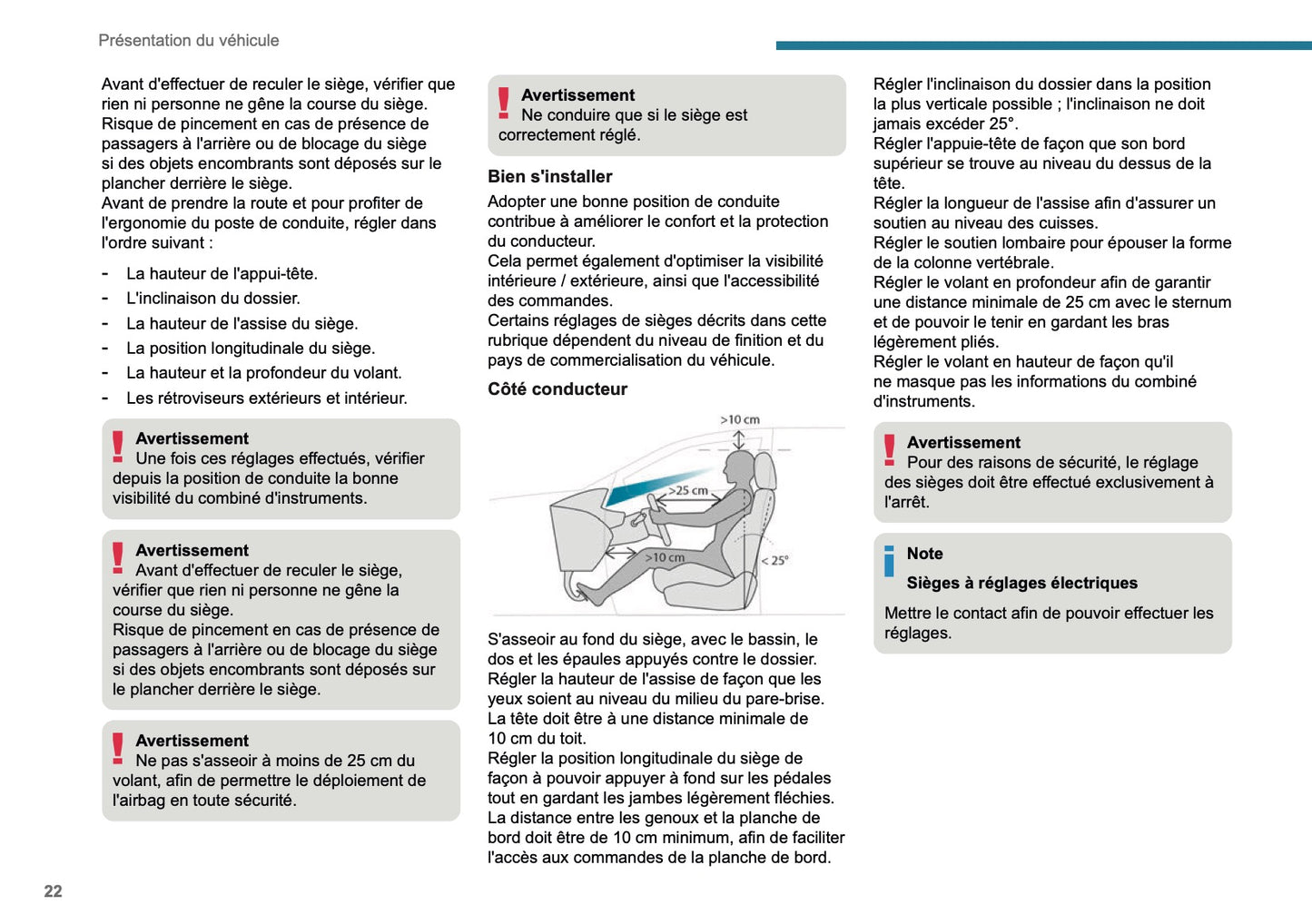 Présentation du véhicule

Avant d'effectuer de reculer le siège, vérifier que rien ni personne ne gêne la course du siège.
Risque de pincement en cas de présence de passagers à l'arrière ou de blocage du siège si des objets encombrants sont déposés sur le plancher derrière le siège.
Avant de prendre la route et pour profiter de l'ergonomie du poste de conduite, régler dans l'ordre suivant :

- La hauteur de l'appui-tête.
- L'inclinaison du dossier.
- La hauteur de l'assise du siège.
- La position longitudinale du siège.
- La hauteur et la profondeur du volant.
- Les rétroviseurs extérieurs et intérieur.

Avertissement
Une fois ces réglages effectués, vérifier depuis la position de conduite la bonne visibilité du combiné d'instruments.

Avertissement
Avant d'effectuer de reculer le siège, vérifier que rien ni personne ne gêne la course du siège.
Risque de pincement en cas de présence de passagers à l'arrière ou de blocage du siège si des objets encombrants sont déposés sur le plancher derrière le siège.

Avertissement
Ne pas s'asseoir à moins de 25 cm du volant, afin de permettre le déploiement de l'airbag en toute sécurité.

Avertissement
Ne conduire que si le siège est correctement réglé.

Bien s'installer
Adopter une bonne position de conduite contribue à améliorer le confort et la protection du conducteur.
Cela permet également d'optimiser la visibilité intérieure / extérieure, ainsi que l'accessibilité des commandes.
Certains réglages de sièges décrits dans cette rubrique dépendent du niveau de finition et du pays de commercialisation du véhicule.

Côté conducteur

>10 cm
>25 cm
>10 cm
< 25°

S'asseoir au fond du siège, avec le bassin, le dos et les épaules appuyés contre le dossier.
Régler la hauteur de l'assise de façon que les yeux soient au niveau du milieu du pare-brise.
La tête doit être à une distance minimale de 10 cm du toit.
Régler la position longitudinale du siège de façon à pouvoir appuyer à fond sur les pédales tout en gardant les jambes légèrement fléchies.
La distance entre les genoux et la planche de bord doit être de 10 cm minimum, afin de faciliter l'accès aux commandes de la planche de bord.

Régler l'inclinaison du dossier dans la position la plus verticale possible ; l'inclinaison ne doit jamais excéder 25°.
Régler l'appuie-tête de façon que son bord supérieur se trouve au niveau du dessus de la tête.
Régler la longueur de l'assise afin d'assurer un soutien au niveau des cuisses.
Régler le soutien lombaire pour épouser la forme de la colonne vertébrale.
Régler le volant en profondeur afin de garantir une distance minimale de 25 cm avec le sternum et de pouvoir le tenir en gardant les bras légèrement pliés.
Régler le volant en hauteur de façon qu'il ne masque pas les informations du combiné d'instruments.

Avertissement
Pour des raisons de sécurité, le réglage des sièges doit être effectué exclusivement à l'arrêt.

Note
Sièges à réglages électriques
Mettre le contact afin de pouvoir effectuer les réglages.

22