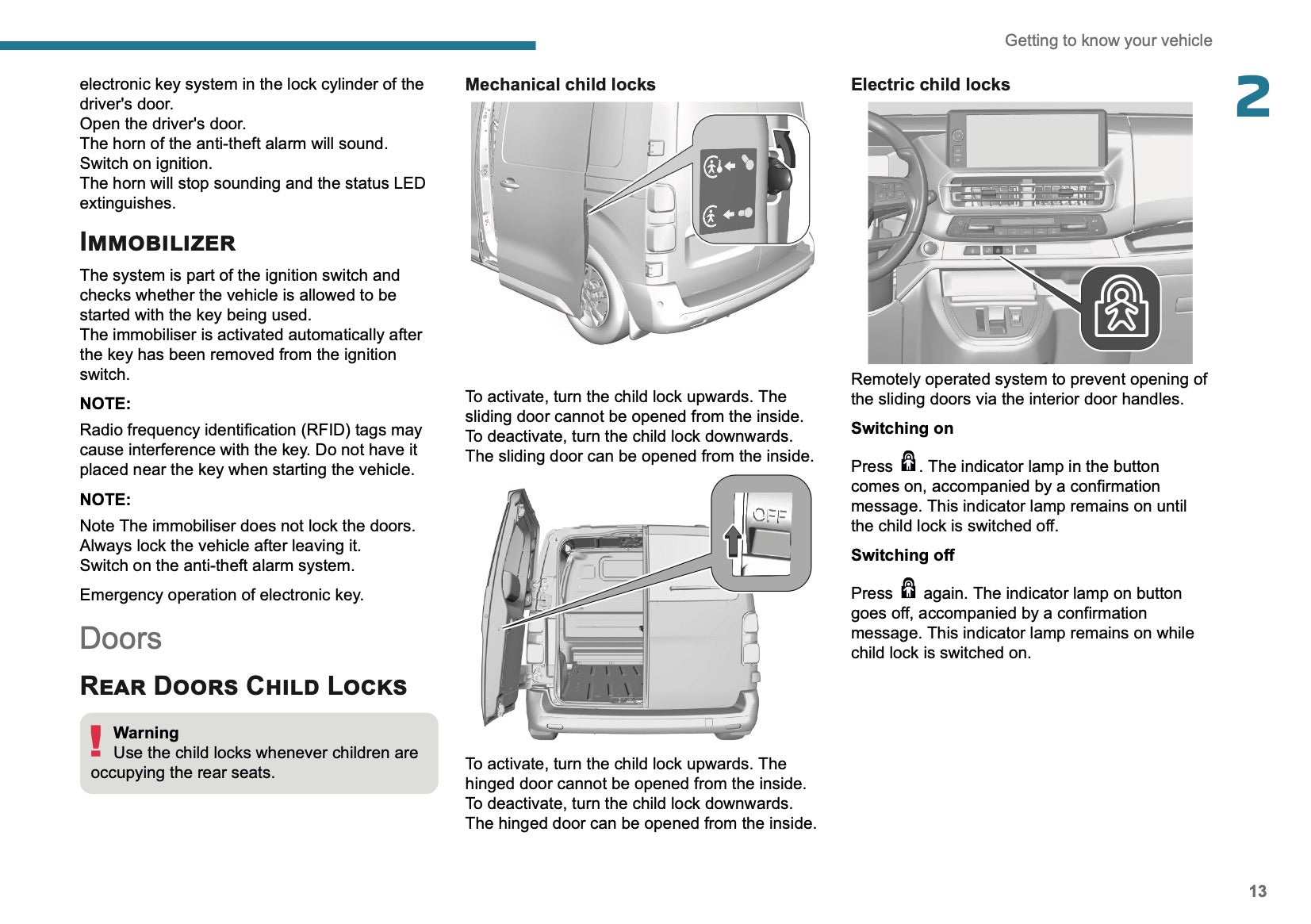 Getting to know your vehicle

2

electronic key system in the lock cylinder of the driver's door.
Open the driver's door.
The horn of the anti-theft alarm will sound.
Switch on ignition.
The horn will stop sounding and the status LED extinguishes.

IMMOBILIZER

The system is part of the ignition switch and checks whether the vehicle is allowed to be started with the key being used.
The immobiliser is activated automatically after the key has been removed from the ignition switch.

NOTE:

Radio frequency identification (RFID) tags may cause interference with the key. Do not have it placed near the key when starting the vehicle.

NOTE:

Note The immobiliser does not lock the doors.
Always lock the vehicle after leaving it.
Switch on the anti-theft alarm system.

Emergency operation of electronic key.

Doors

REAR DOORS CHILD LOCKS

Warning
Use the child locks whenever children are occupying the rear seats.

Mechanical child locks

To activate, turn the child lock upwards. The sliding door cannot be opened from the inside.
To deactivate, turn the child lock downwards. The sliding door can be opened from the inside.

OFF

To activate, turn the child lock upwards. The hinged door cannot be opened from the inside.
To deactivate, turn the child lock downwards. The hinged door can be opened from the inside.

Electric child locks

Remotely operated system to prevent opening of the sliding doors via the interior door handles.

Switching on

Press . The indicator lamp in the button comes on, accompanied by a confirmation message. This indicator lamp remains on until the child lock is switched off.

Switching off

Press again. The indicator lamp on button goes off, accompanied by a confirmation message. This indicator lamp remains on while child lock is switched on.

13