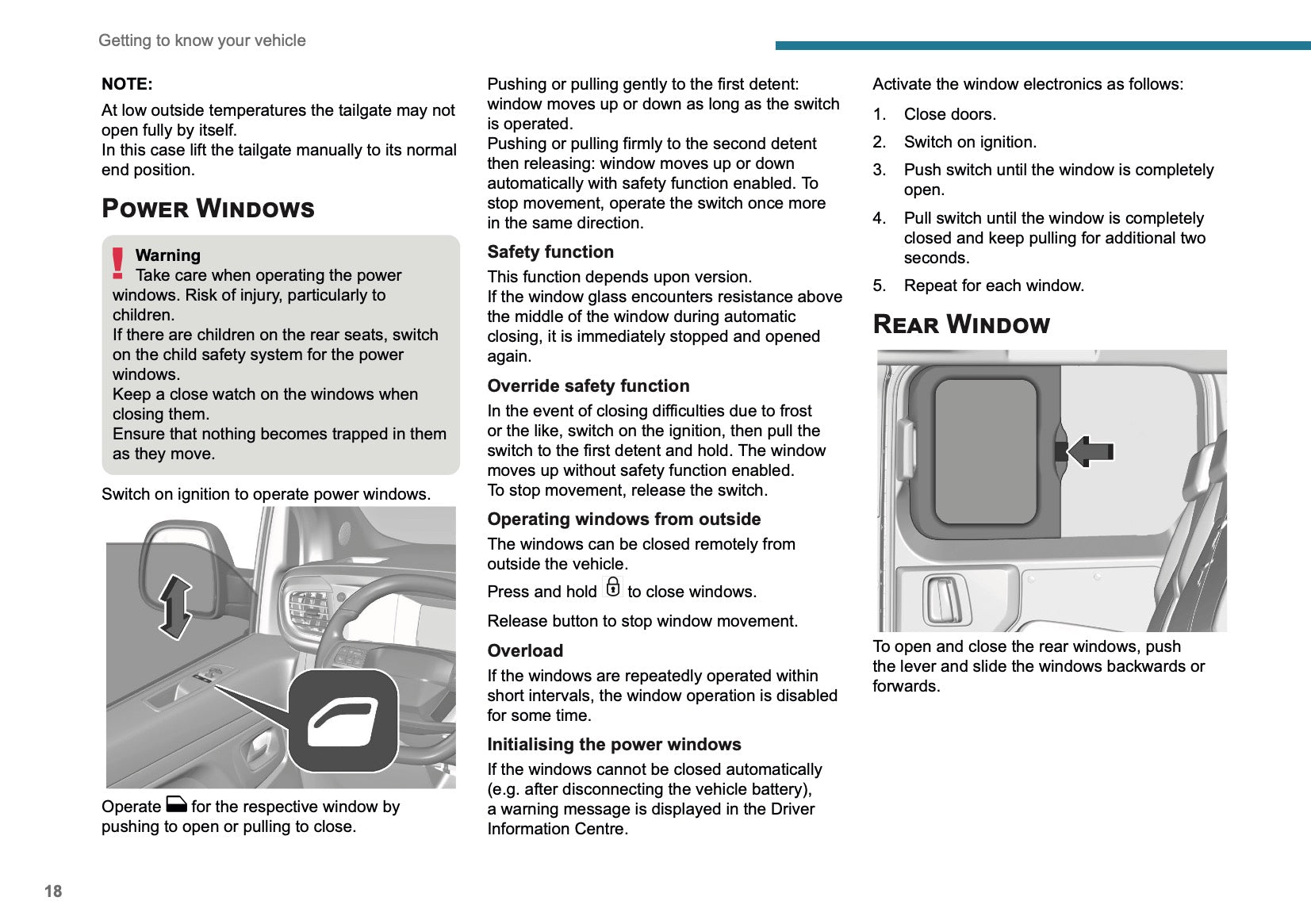 Getting to know your vehicle

NOTE:

At low outside temperatures the tailgate may not open fully by itself.
In this case lift the tailgate manually to its normal end position.

POWER WINDOWS

Warning
Take care when operating the power windows. Risk of injury, particularly to children.
If there are children on the rear seats, switch on the child safety system for the power windows.
Keep a close watch on the windows when closing them.
Ensure that nothing becomes trapped in them as they move.

Switch on ignition to operate power windows.

Operate for the respective window by pushing to open or pulling to close.

Pushing or pulling gently to the first detent: window moves up or down as long as the switch is operated.
Pushing or pulling firmly to the second detent then releasing: window moves up or down automatically with safety function enabled. To stop movement, operate the switch once more in the same direction.

Safety function

This function depends upon version.
If the window glass encounters resistance above the middle of the window during automatic closing, it is immediately stopped and opened again.

Override safety function

In the event of closing difficulties due to frost or the like, switch on the ignition, then pull the switch to the first detent and hold. The window moves up without safety function enabled.
To stop movement, release the switch.

Operating windows from outside

The windows can be closed remotely from outside the vehicle.

Press and hold to close windows.

Release button to stop window movement.

Overload

If the windows are repeatedly operated within short intervals, the window operation is disabled for some time.

Initialising the power windows

If the windows cannot be closed automatically (e.g. after disconnecting the vehicle battery), a warning message is displayed in the Driver Information Centre.

Activate the window electronics as follows:

1. Close doors.
2. Switch on ignition.
3. Push switch until the window is completely open.
4. Pull switch until the window is completely closed and keep pulling for additional two seconds.
5. Repeat for each window.

REAR WINDOW

To open and close the rear windows, push the lever and slide the windows backwards or forwards.

18