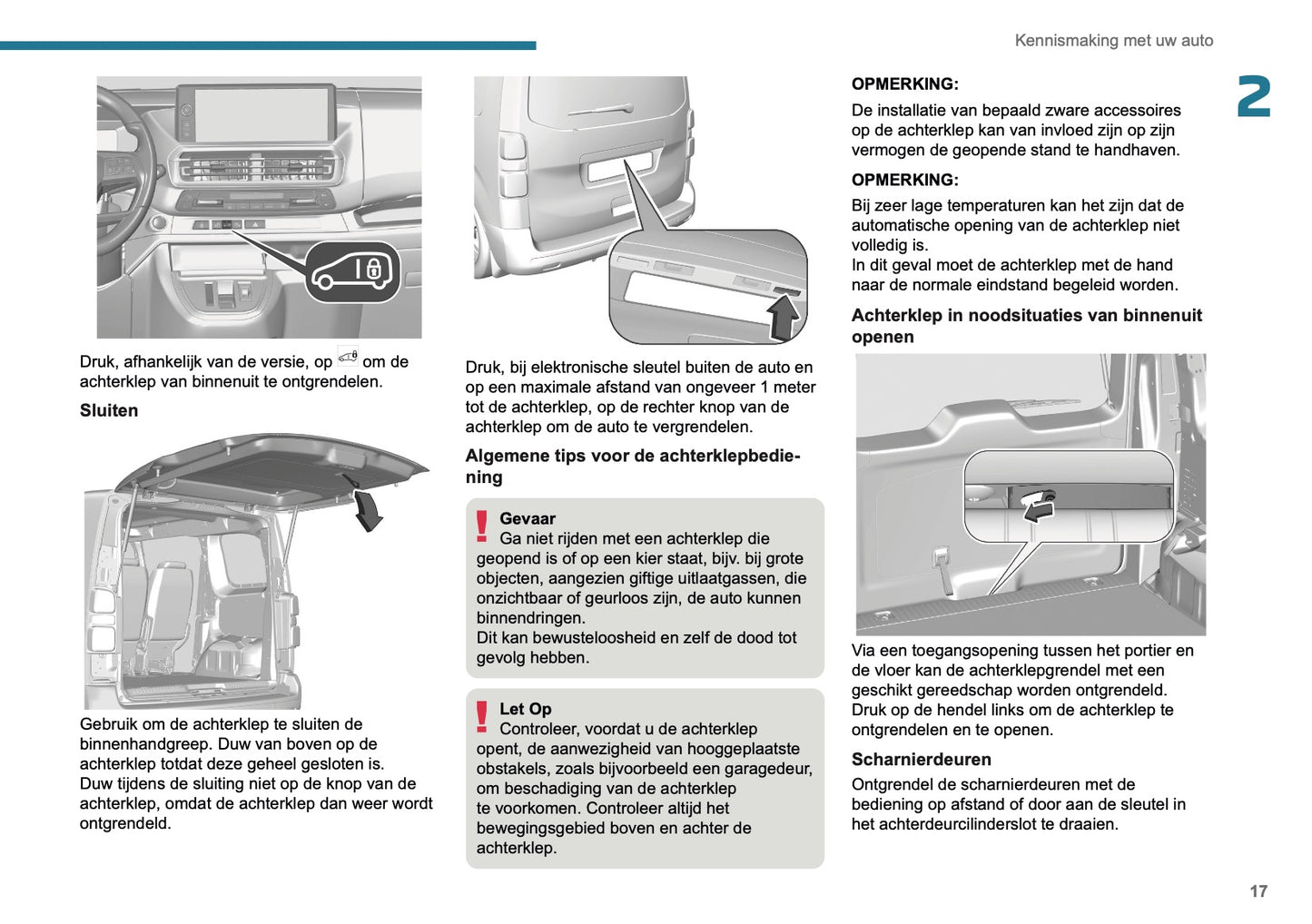 Kennismaking met uw auto

2

Druk, afhankelijk van de versie, op om de achterklep van binnenuit te ontgrendelen.

Sluiten

Gebruik om de achterklep te sluiten de binnenhandgreep. Duw van boven op de achterklep totdat deze geheel gesloten is.
Duw tijdens de sluiting niet op de knop van de achterklep, omdat de achterklep dan weer wordt ontgrendeld.

Druk, bij elektronische sleutel buiten de auto en op een maximale afstand van ongeveer 1 meter tot de achterklep, op de rechter knop van de achterklep om de auto te vergrendelen.

Algemene tips voor de achterklepbediening

Gevaar
Ga niet rijden met een achterklep die geopend is of op een kier staat, bijv. bij grote objecten, aangezien giftige uitlaatgassen, die onzichtbaar of geurloos zijn, de auto kunnen binnendringen.
Dit kan bewusteloosheid en zelf de dood tot gevolg hebben.

Let Op
Controleer, voordat u de achterklep opent, de aanwezigheid van hooggeplaatste obstakels, zoals bijvoorbeeld een garagedeur, om beschadiging van de achterklep te voorkomen. Controleer altijd het bewegingsgebied boven en achter de achterklep.

OPMERKING:
De installatie van bepaald zware accessoires op de achterklep kan van invloed zijn op zijn vermogen de geopende stand te handhaven.

OPMERKING:
Bij zeer lage temperaturen kan het zijn dat de automatische opening van de achterklep niet volledig is.
In dit geval moet de achterklep met de hand naar de normale eindstand begeleid worden.

Achterklep in noodsituaties van binnenuit openen

Via een toegangsopening tussen het portier en de vloer kan de achterklepgrendel met een geschikt gereedschap worden ontgrendeld.
Druk op de hendel links om de achterklep te ontgrendelen en te openen.

Scharnierdeuren

Ontgrendel de scharnierdeuren met de bediening op afstand of door aan de sleutel in het achterdeurcilinderslot te draaien.

17