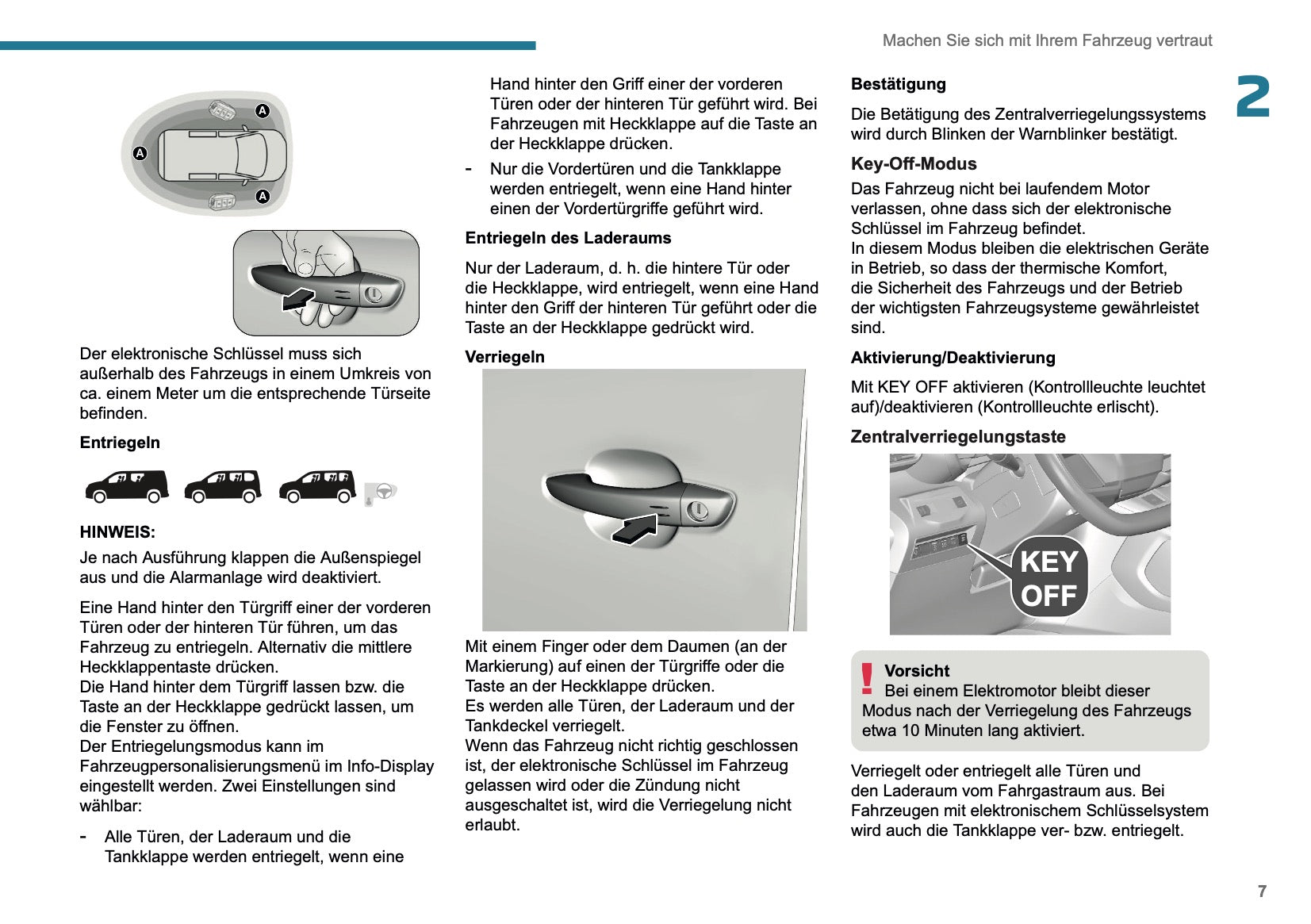 Machen Sie sich mit Ihrem Fahrzeug vertraut

2

A

A

A

Der elektronische Schlüssel muss sich außerhalb des Fahrzeugs in einem Umkreis von ca. einem Meter um die entsprechende Türseite befinden.

Entriegeln

HINWEIS:
Je nach Ausführung klappen die Außenspiegel aus und die Alarmanlage wird deaktiviert.

Eine Hand hinter den Türgriff einer der vorderen Türen oder der hinteren Tür führen, um das Fahrzeug zu entriegeln. Alternativ die mittlere Heckklappentaste drücken.
Die Hand hinter dem Türgriff lassen bzw. die Taste an der Heckklappe gedrückt lassen, um die Fenster zu öffnen.
Der Entriegelungsmodus kann im Fahrzeugpersonalisierungsmenü im Info-Display eingestellt werden. Zwei Einstellungen sind wählbar:

- Alle Türen, der Laderaum und die Tankklappe werden entriegelt, wenn eine Hand hinter den Griff einer der vorderen Türen oder der hinteren Tür geführt wird. Bei Fahrzeugen mit Heckklappe auf die Taste an der Heckklappe drücken.
- Nur die Vordertüren und die Tankklappe werden entriegelt, wenn eine Hand hinter einen der Vordertürgriffe geführt wird.

Entriegeln des Laderaums
Nur der Laderaum, d. h. die hintere Tür oder die Heckklappe, wird entriegelt, wenn eine Hand hinter den Griff der hinteren Tür geführt oder die Taste an der Heckklappe gedrückt wird.

Verriegeln

Mit einem Finger oder dem Daumen (an der Markierung) auf einen der Türgriffe oder die Taste an der Heckklappe drücken.
Es werden alle Türen, der Laderaum und der Tankdeckel verriegelt.
Wenn das Fahrzeug nicht richtig geschlossen ist, der elektronische Schlüssel im Fahrzeug gelassen wird oder die Zündung nicht ausgeschaltet ist, wird die Verriegelung nicht erlaubt.

Bestätigung
Die Betätigung des Zentralverriegelungssystems wird durch Blinken der Warnblinker bestätigt.

Key-Off-Modus
Das Fahrzeug nicht bei laufendem Motor verlassen, ohne dass sich der elektronische Schlüssel im Fahrzeug befindet.
In diesem Modus bleiben die elektrischen Geräte in Betrieb, so dass der thermische Komfort, die Sicherheit des Fahrzeugs und der Betrieb der wichtigsten Fahrzeugsysteme gewährleistet sind.

Aktivierung/Deaktivierung
Mit KEY OFF aktivieren (Kontrollleuchte leuchtet auf)/deaktivieren (Kontrollleuchte erlischt).

Zentralverriegelungstaste

KEY OFF

Vorsicht
Bei einem Elektromotor bleibt dieser Modus nach der Verriegelung des Fahrzeugs etwa 10 Minuten lang aktiviert.

Verriegelt oder entriegelt alle Türen und den Laderaum vom Fahrgastraum aus. Bei Fahrzeugen mit elektronischem Schlüsselsystem wird auch die Tankklappe ver- bzw. entriegelt.

7