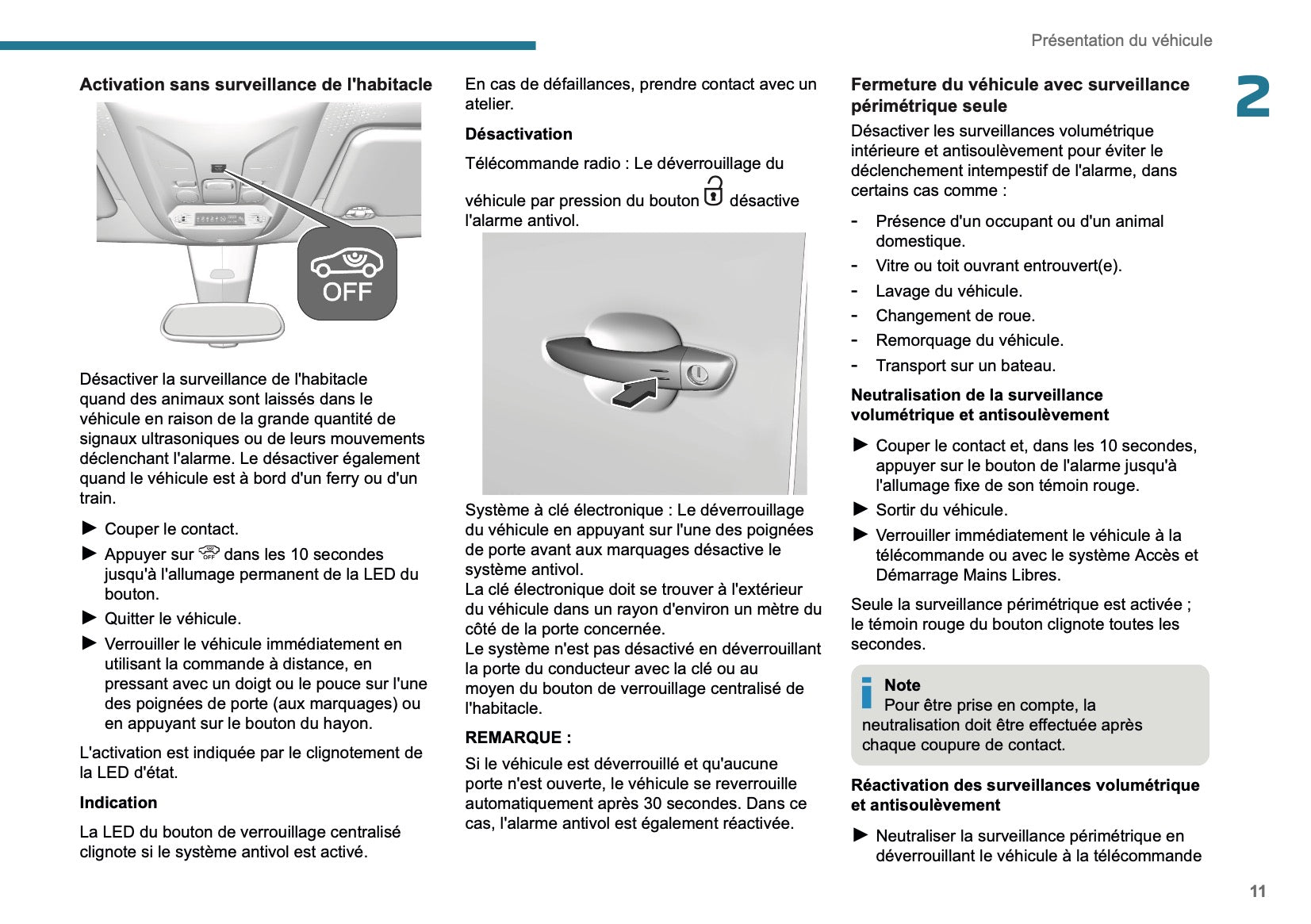 Présentation du véhicule

2

Activation sans surveillance de l'habitacle

OFF

Désactiver la surveillance de l'habitacle quand des animaux sont laissés dans le véhicule en raison de la grande quantité de signaux ultrasoniques ou de leurs mouvements déclenchant l'alarme. Le désactiver également quand le véhicule est à bord d'un ferry ou d'un train.

► Couper le contact.
► Appuyer sur OFF dans les 10 secondes jusqu'à l'allumage permanent de la LED du bouton.
► Quitter le véhicule.
► Verrouiller le véhicule immédiatement en utilisant la commande à distance, en pressant avec un doigt ou le pouce sur l'une des poignées de porte (aux marquages) ou en appuyant sur le bouton du hayon.

L'activation est indiquée par le clignotement de la LED d'état.

Indication

La LED du bouton de verrouillage centralisé clignote si le système antivol est activé.

En cas de défaillances, prendre contact avec un atelier.

Désactivation

Télécommande radio : Le déverrouillage du véhicule par pression du bouton désactive l'alarme antivol.

Système à clé électronique : Le déverrouillage du véhicule en appuyant sur l'une des poignées de porte avant aux marquages désactive le système antivol.
La clé électronique doit se trouver à l'extérieur du véhicule dans un rayon d'environ un mètre du côté de la porte concernée.
Le système n'est pas désactivé en déverrouillant la porte du conducteur avec la clé ou au moyen du bouton de verrouillage centralisé de l'habitacle.

REMARQUE :

Si le véhicule est déverrouillé et qu'aucune porte n'est ouverte, le véhicule se reverrouille automatiquement après 30 secondes. Dans ce cas, l'alarme antivol est également réactivée.

Fermeture du véhicule avec surveillance périmétrique seule

Désactiver les surveillances volumétrique intérieure et antisoulèvement pour éviter le déclenchement intempestif de l'alarme, dans certains cas comme :

- Présence d'un occupant ou d'un animal domestique.
- Vitre ou toit ouvrant entrouvert(e).
- Lavage du véhicule.
- Changement de roue.
- Remorquage du véhicule.
- Transport sur un bateau.

Neutralisation de la surveillance volumétrique et antisoulèvement

► Couper le contact et, dans les 10 secondes, appuyer sur le bouton de l'alarme jusqu'à l'allumage fixe de son témoin rouge.
► Sortir du véhicule.
► Verrouiller immédiatement le véhicule à la télécommande ou avec le système Accès et Démarrage Mains Libres.

Seule la surveillance périmétrique est activée ; le témoin rouge du bouton clignote toutes les secondes.

Note
Pour être prise en compte, la neutralisation doit être effectuée après chaque coupure de contact.

Réactivation des surveillances volumétrique et antisoulèvement

► Neutraliser la surveillance périmétrique en déverrouillant le véhicule à la télécommande

11