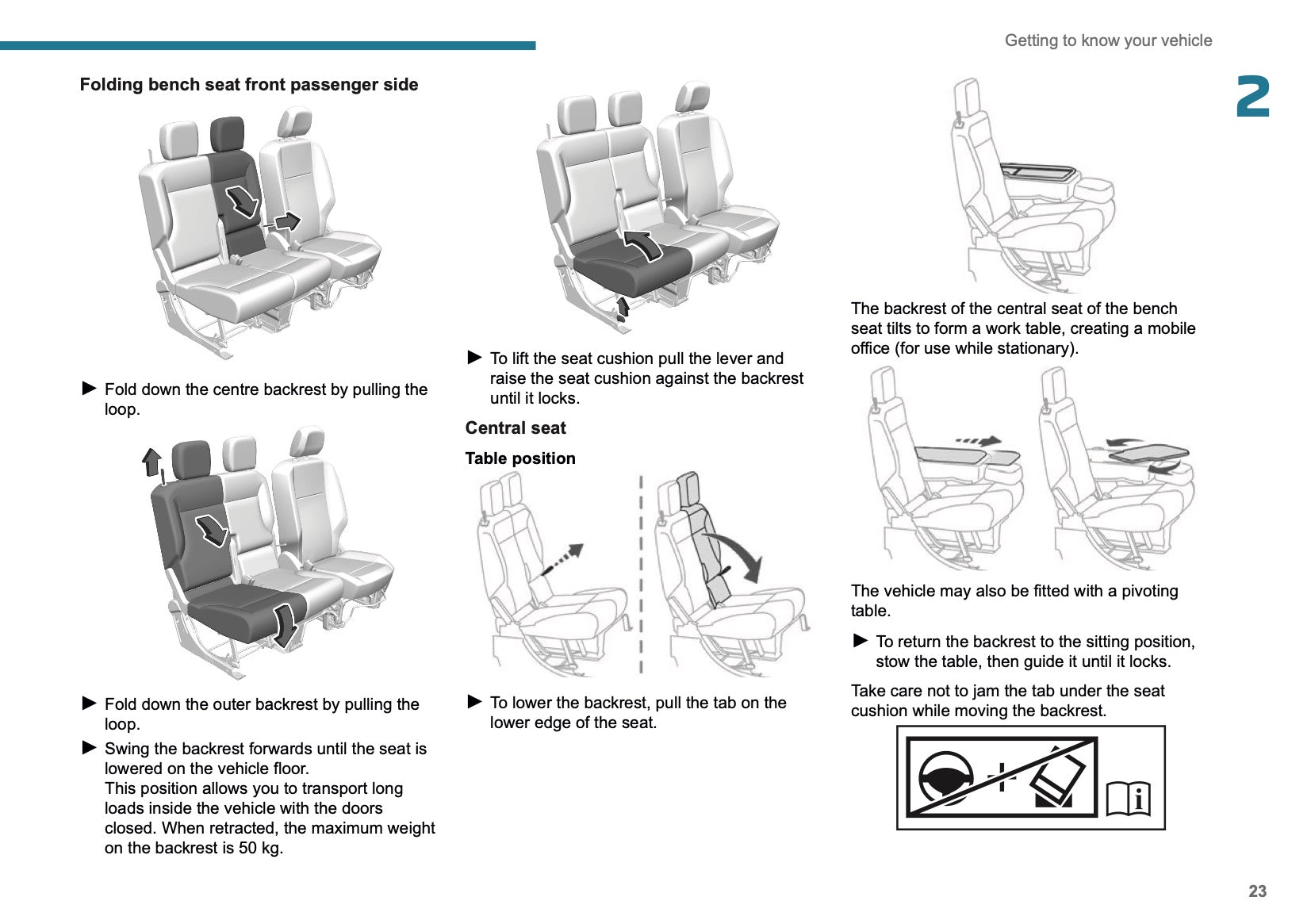 Getting to know your vehicle

2

Folding bench seat front passenger side

► Fold down the centre backrest by pulling the loop.

► Fold down the outer backrest by pulling the loop.

► Swing the backrest forwards until the seat is lowered on the vehicle floor.
This position allows you to transport long loads inside the vehicle with the doors closed. When retracted, the maximum weight on the backrest is 50 kg.

► To lift the seat cushion pull the lever and raise the seat cushion against the backrest until it locks.

Central seat

Table position

► To lower the backrest, pull the tab on the lower edge of the seat.

The backrest of the central seat of the bench seat tilts to form a work table, creating a mobile office (for use while stationary).

The vehicle may also be fitted with a pivoting table.

► To return the backrest to the sitting position, stow the table, then guide it until it locks.

Take care not to jam the tab under the seat cushion while moving the backrest.

23