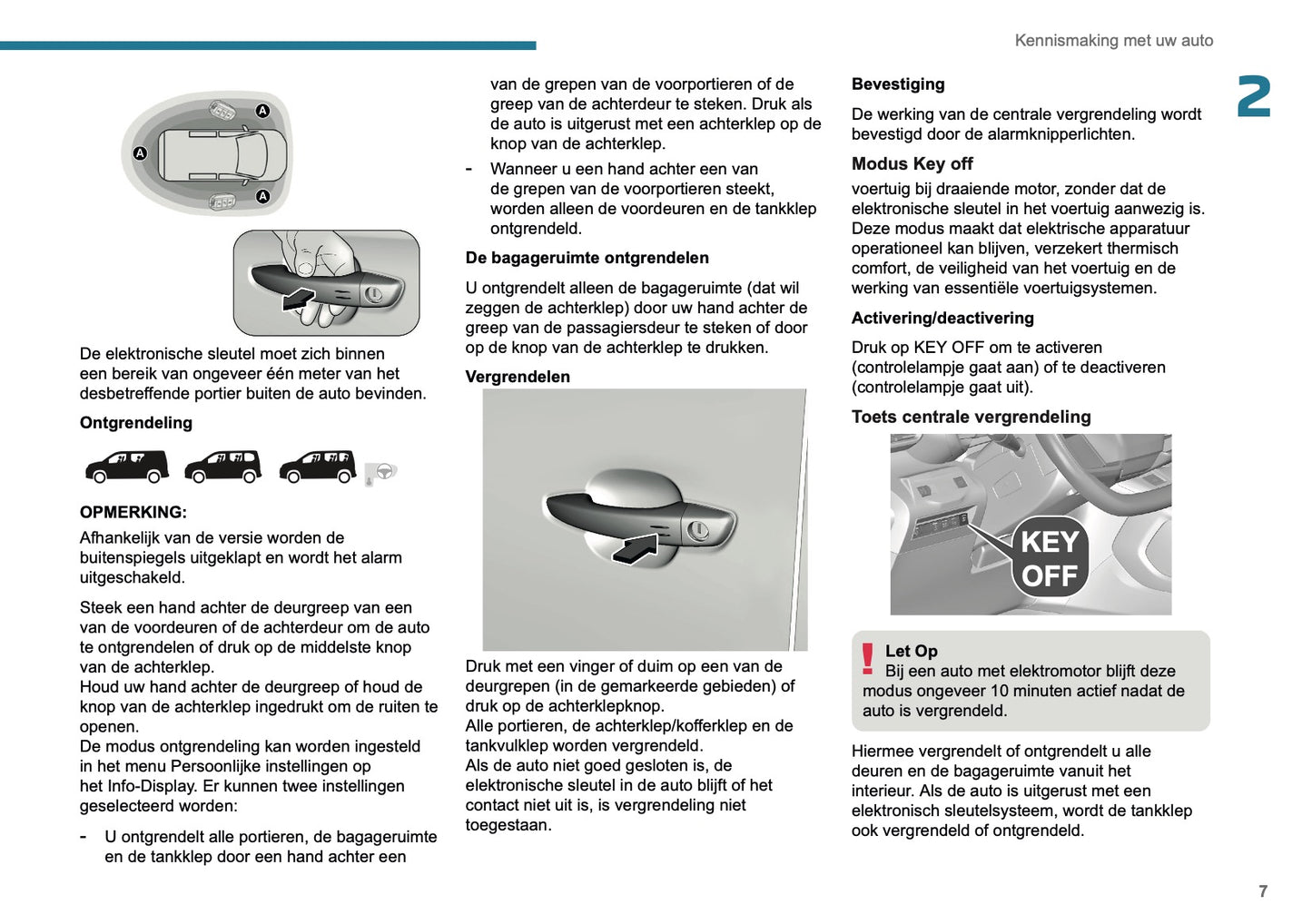 Kennismaking met uw auto

2

A

A

A

De elektronische sleutel moet zich binnen een bereik van ongeveer één meter van het desbetreffende portier buiten de auto bevinden.

Ontgrendeling

OPMERKING:

Afhankelijk van de versie worden de buitenspiegels uitgeklapt en wordt het alarm uitgeschakeld.

Steek een hand achter de deurgreep van een van de voordeuren of de achterdeur om de auto te ontgrendelen of druk op de middelste knop van de achterklep.
Houd uw hand achter de deurgreep of houd de knop van de achterklep ingedrukt om de ruiten te openen.
De modus ontgrendeling kan worden ingesteld in het menu Persoonlijke instellingen op het Info-Display. Er kunnen twee instellingen geselecteerd worden:

- U ontgrendelt alle portieren, de bagageruimte en de tankklep door een hand achter een van de grepen van de voorportieren of de greep van de achterdeur te steken. Druk als de auto is uitgerust met een achterklep op de knop van de achterklep.

- Wanneer u een hand achter een van de grepen van de voorportieren steekt, worden alleen de voordeuren en de tankklep ontgrendeld.

De bagageruimte ontgrendelen

U ontgrendelt alleen de bagageruimte (dat wil zeggen de achterklep) door uw hand achter de greep van de passagiersdeur te steken of door op de knop van de achterklep te drukken.

Vergrendelen

Druk met een vinger of duim op een van de deurgrepen (in de gemarkeerde gebieden) of druk op de achterklepknop.
Alle portieren, de achterklep/kofferklep en de tankvulklep worden vergrendeld.
Als de auto niet goed gesloten is, de elektronische sleutel in de auto blijft of het contact niet uit is, is vergrendeling niet toegestaan.

Bevestiging

De werking van de centrale vergrendeling wordt bevestigd door de alarmknipperlichten.

Modus Key off

voertuig bij draaiende motor, zonder dat de elektronische sleutel in het voertuig aanwezig is. Deze modus maakt dat elektrische apparatuur operationeel kan blijven, verzekert thermisch comfort, de veiligheid van het voertuig en de werking van essentiële voertuigsystemen.

Activering/deactivering

Druk op KEY OFF om te activeren (controlelampje gaat aan) of te deactiveren (controlelampje gaat uit).

Toets centrale vergrendeling

KEY OFF

Let Op
Bij een auto met elektromotor blijft deze modus ongeveer 10 minuten actief nadat de auto is vergrendeld.

Hiermee vergrendelt of ontgrendelt u alle deuren en de bagageruimte vanuit het interieur. Als de auto is uitgerust met een elektronisch sleutelsysteem, wordt de tankklep ook vergrendeld of ontgrendeld.

7