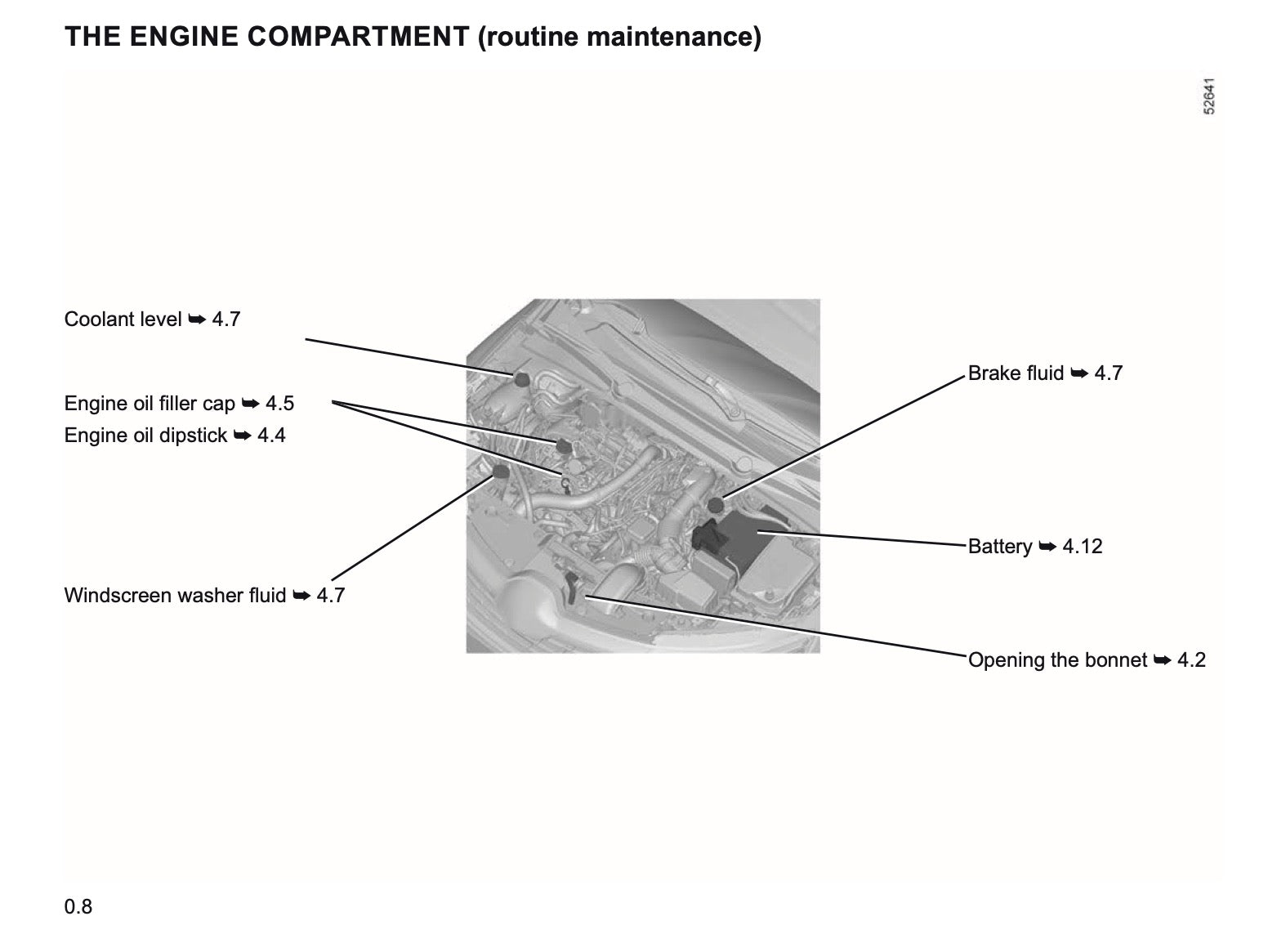 THE ENGINE COMPARTMENT (routine maintenance)

52641

Coolant level ➥ 4.7

Engine oil filler cap ➥ 4.5
Engine oil dipstick ➥ 4.4

Windscreen washer fluid ➥ 4.7

Brake fluid ➥ 4.7

Battery ➥ 4.12

Opening the bonnet ➥ 4.2

0.8