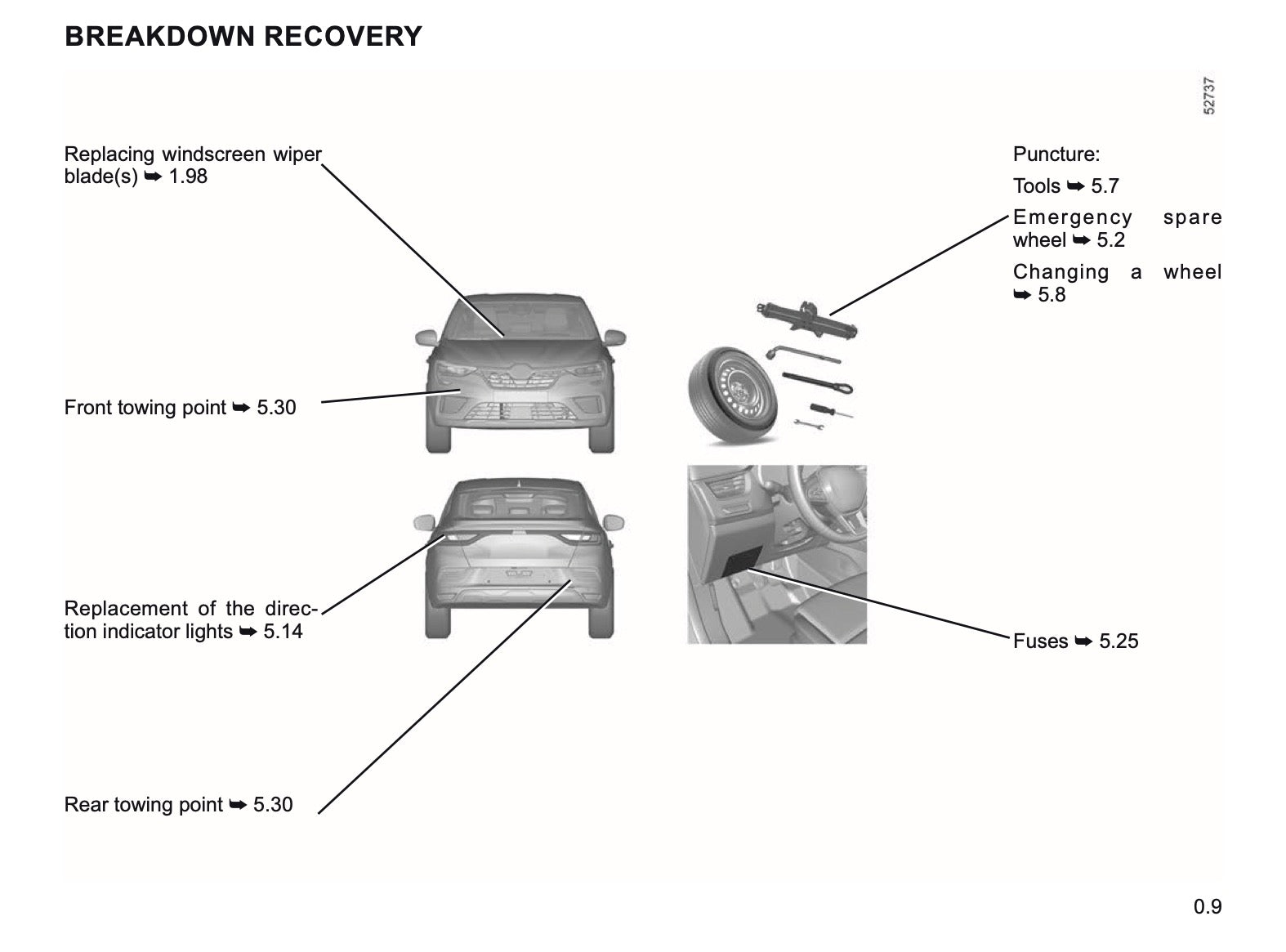 BREAKDOWN RECOVERY

52737

Replacing windscreen wiper blade(s) ➥ 1.98

Front towing point ➥ 5.30

Replacement of the direction indicator lights ➥ 5.14

Rear towing point ➥ 5.30

Puncture:

Tools ➥ 5.7

Emergency spare wheel ➥ 5.2

Changing a wheel ➥ 5.8

Fuses ➥ 5.25

0.9