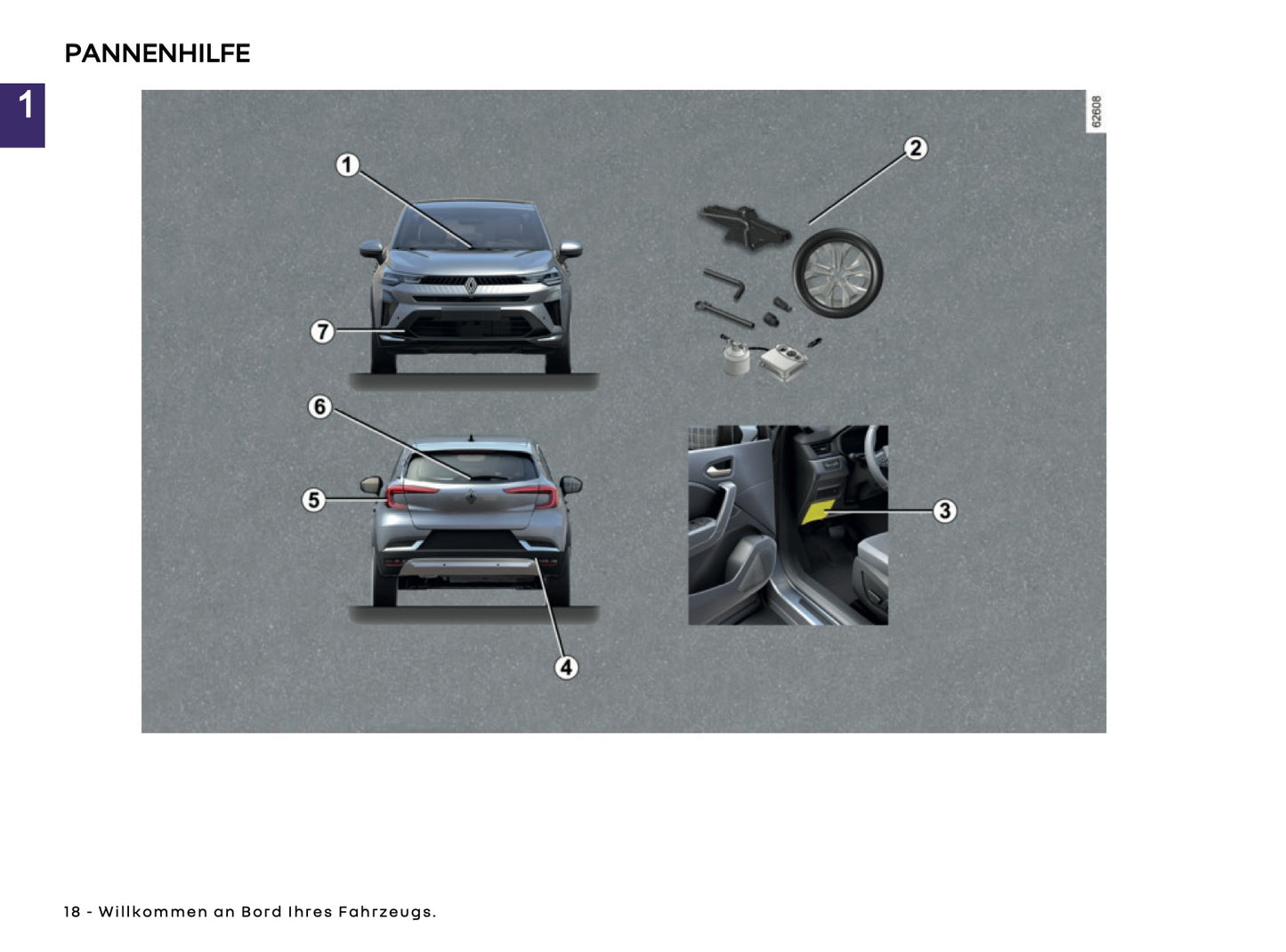 PANNENHILFE

1

62608

1

2

7

6

5

3

4

18 - Willkommen an Bord Ihres Fahrzeugs.