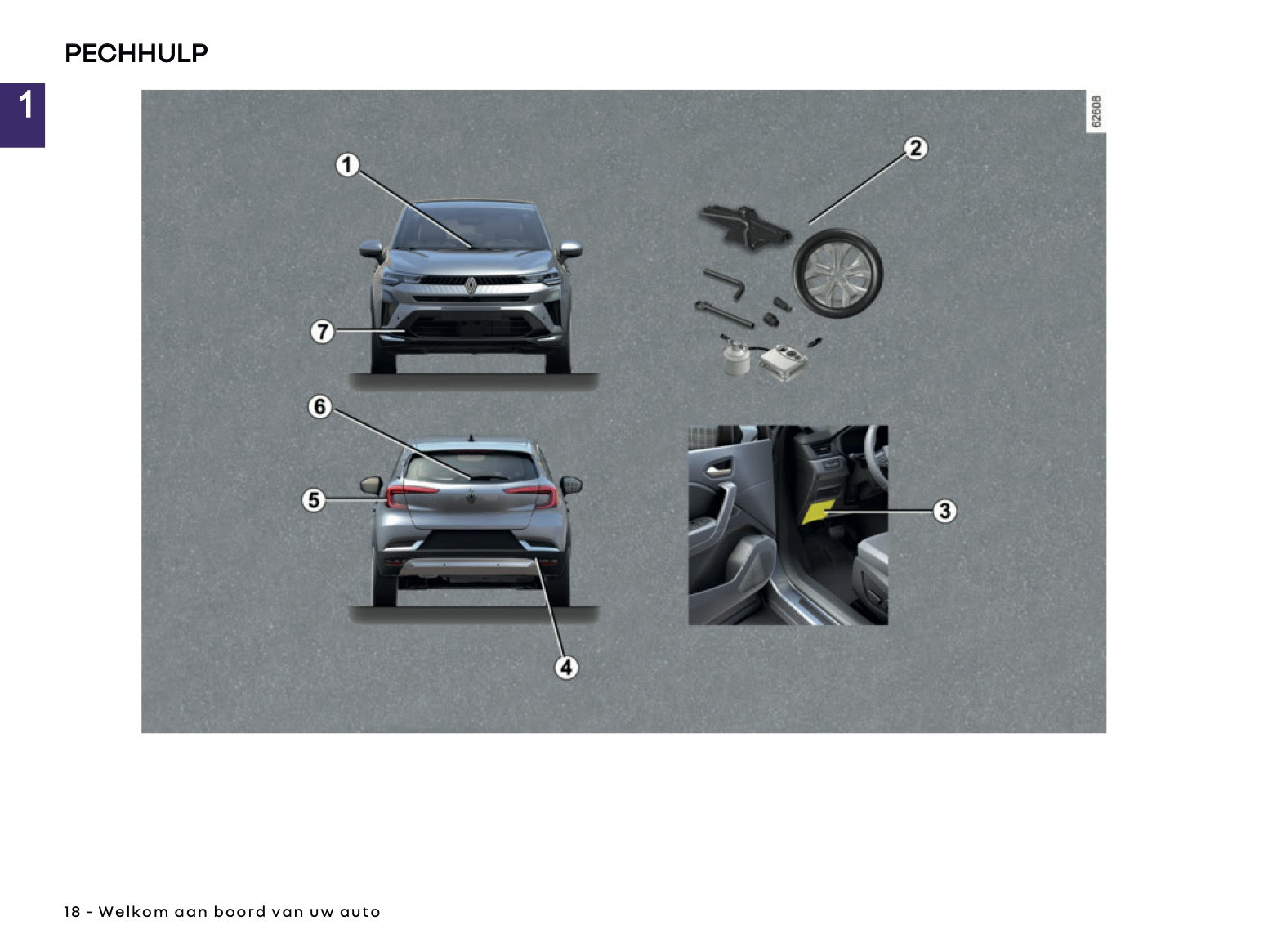 PECHHULP

1

62608

1

2

7

6

5

3

4

18 - Welkom aan boord van uw auto