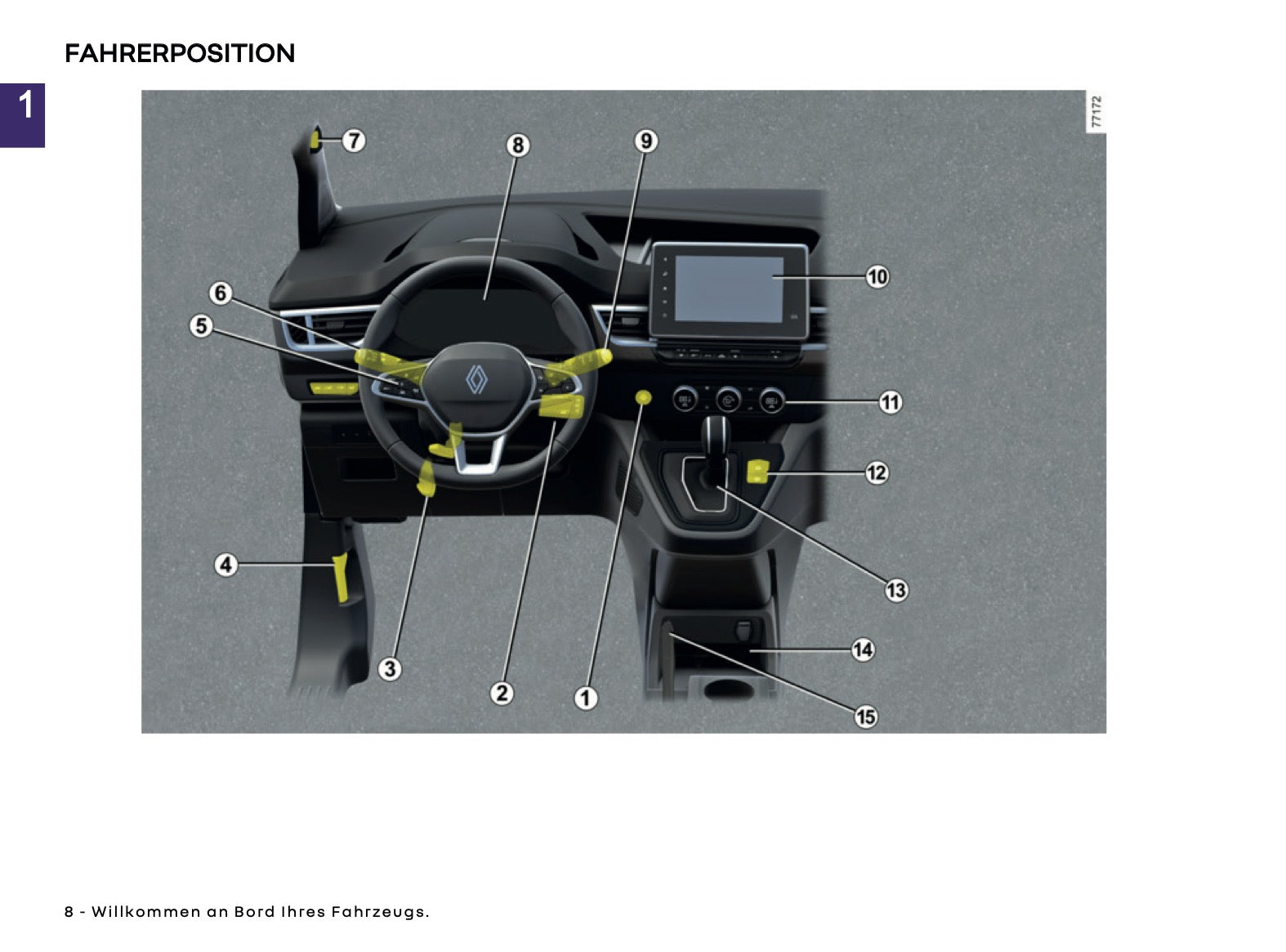 FAHRERPOSITION

1

77172

7
8
9
6
5
10
11
12
4
13
14
3
2
1
15

8 - Willkommen an Bord Ihres Fahrzeugs.