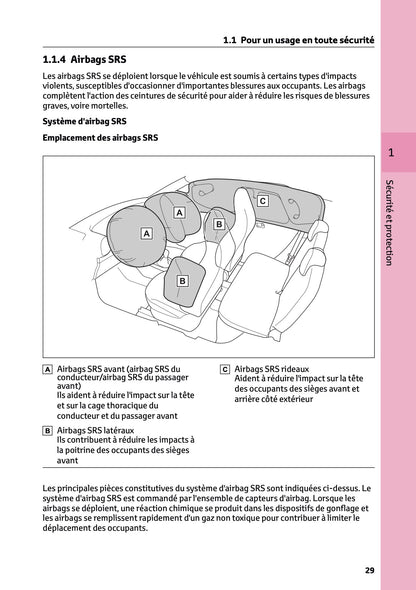 1.1 Pour un usage en toute sécurité

1.1.4 Airbags SRS

Les airbags SRS se déploient lorsque le véhicule est soumis à certains types d'impacts violents, susceptibles d'occasionner d'importantes blessures aux occupants. Les airbags complètent l'action des ceintures de sécurité pour aider à réduire les risques de blessures graves, voire mortelles.

Système d'airbag SRS

Emplacement des airbags SRS

A
A
B
B
C

A Airbags SRS avant (airbag SRS du conducteur/airbag SRS du passager avant)
Ils aident à réduire l'impact sur la tête et sur la cage thoracique du conducteur et du passager avant

B Airbags SRS latéraux
Ils contribuent à réduire les impacts à la poitrine des occupants des sièges avant

C Airbags SRS rideaux
Aident à réduire l'impact sur la tête des occupants des sièges avant et arrière côté extérieur

Les principales pièces constitutives du système d'airbag SRS sont indiquées ci-dessus. Le système d'airbag SRS est commandé par l'ensemble de capteurs d'airbag. Lorsque les airbags se déploient, une réaction chimique se produit dans les dispositifs de gonflage et les airbags se remplissent rapidement d'un gaz non toxique pour contribuer à limiter le déplacement des occupants.

1

Sécurité et protection

29