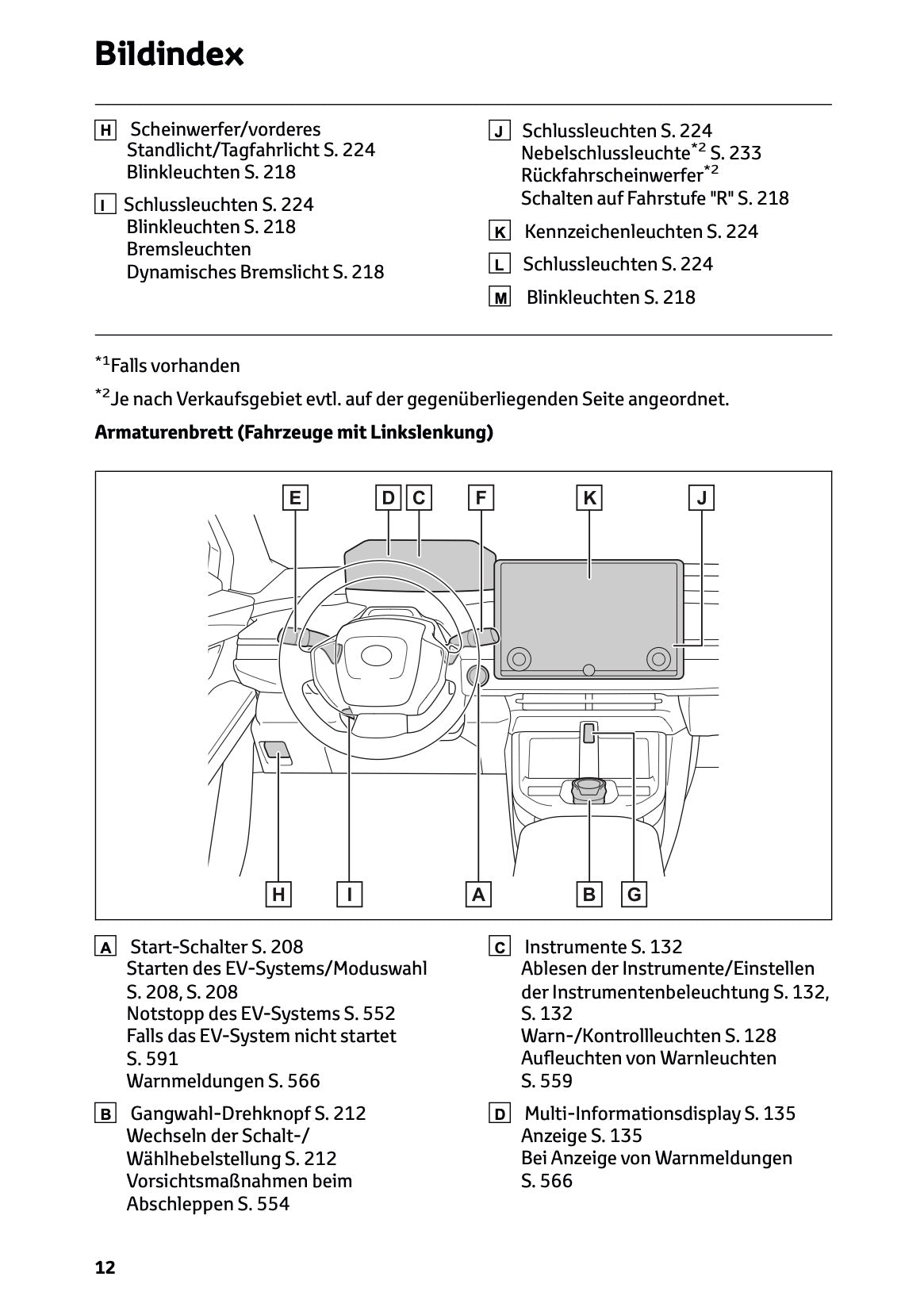 Bildindex

H Scheinwerfer/vorderes Standlicht/Tagfahrlicht S. 224
Blinkleuchten S. 218

I Schlussleuchten S. 224
Blinkleuchten S. 218
Bremsleuchten
Dynamisches Bremslicht S. 218

J Schlussleuchten S. 224
Nebelschlussleuchte$^{*2}$ S. 233
Rückfahrscheinwerfer$^{*2}$
Schalten auf Fahrstufe "R" S. 218

K Kennzeichenleuchten S. 224

L Schlussleuchten S. 224

M Blinkleuchten S. 218

$^{*1}$Falls vorhanden

$^{*2}$Je nach Verkaufsgebiet evtl. auf der gegenüberliegenden Seite angeordnet.

Armaturenbrett (Fahrzeuge mit Linkslenkung)

E D C F K J

H I A B G

A Start-Schalter S. 208
Starten des EV-Systems/Moduswahl S. 208, S. 208
Notstopp des EV-Systems S. 552
Falls das EV-System nicht startet S. 591
Warnmeldungen S. 566

B Gangwahl-Drehknopf S. 212
Wechseln der Schalt-/Wählhebelstellung S. 212
Vorsichtsmaßnahmen beim Abschleppen S. 554

C Instrumente S. 132
Ablesen der Instrumente/Einstellen der Instrumentenbeleuchtung S. 132, S. 132
Warn-/Kontrollleuchten S. 128
Aufleuchten von Warnleuchten S. 559

D Multi-Informationsdisplay S. 135
Anzeige S. 135
Bei Anzeige von Warnmeldungen S. 566

12